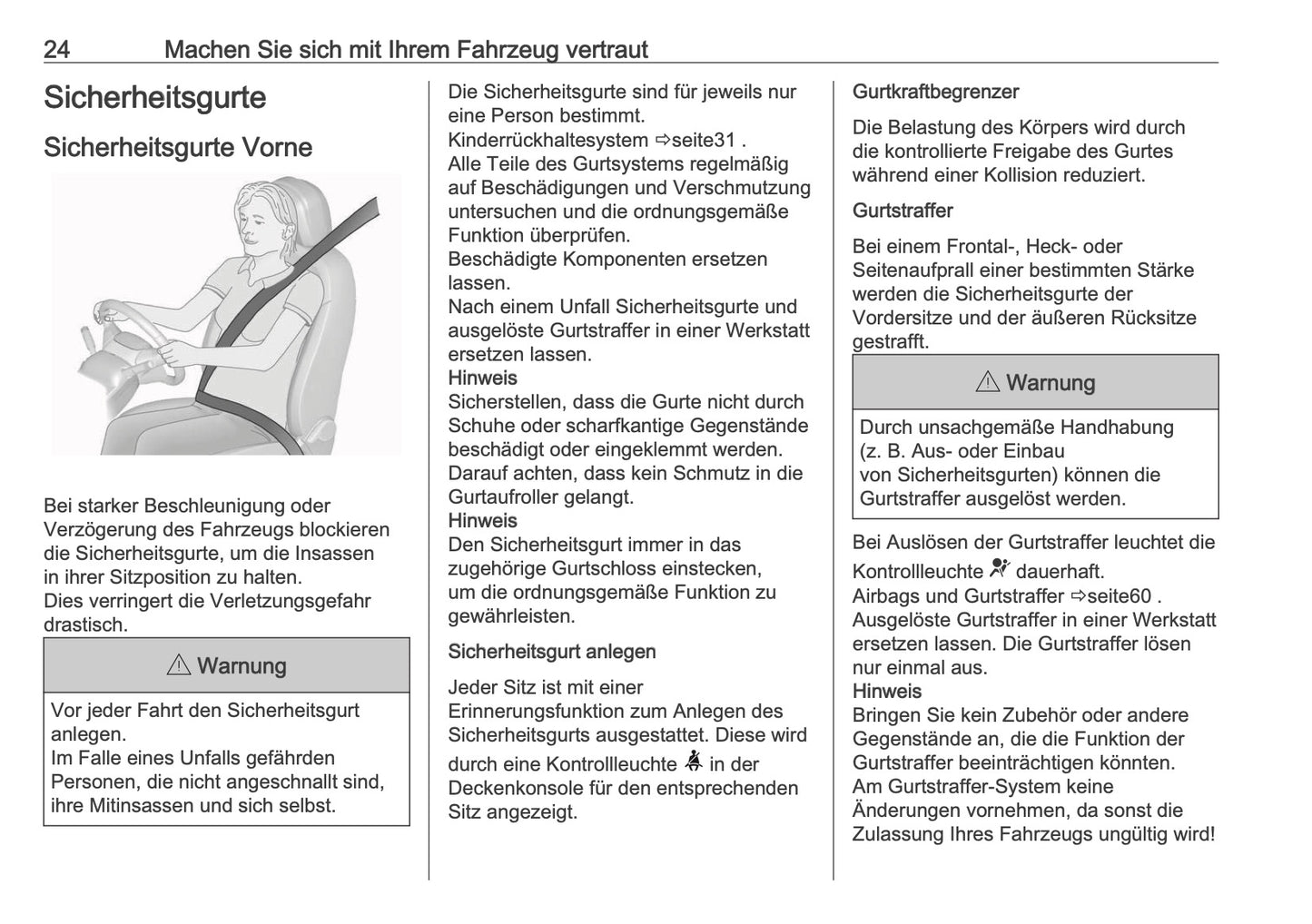 24 Machen Sie sich mit Ihrem Fahrzeug vertraut

Sicherheitsgurte

Sicherheitsgurte Vorne

Bei starker Beschleunigung oder Verzögerung des Fahrzeugs blockieren die Sicherheitsgurte, um die Insassen in ihrer Sitzposition zu halten.
Dies verringert die Verletzungsgefahr drastisch.

⚠ Warnung

Vor jeder Fahrt den Sicherheitsgurt anlegen.
Im Falle eines Unfalls gefährden Personen, die nicht angeschnallt sind, ihre Mitinsassen und sich selbst.

Die Sicherheitsgurte sind für jeweils nur eine Person bestimmt.
Kinderrückhaltesystem ⇨seite31 .
Alle Teile des Gurtsystems regelmäßig auf Beschädigungen und Verschmutzung untersuchen und die ordnungsgemäße Funktion überprüfen.
Beschädigte Komponenten ersetzen lassen.
Nach einem Unfall Sicherheitsgurte und ausgelöste Gurtstraffer in einer Werkstatt ersetzen lassen.
Hinweis
Sicherstellen, dass die Gurte nicht durch Schuhe oder scharfkantige Gegenstände beschädigt oder eingeklemmt werden.
Darauf achten, dass kein Schmutz in die Gurtaufroller gelangt.
Hinweis
Den Sicherheitsgurt immer in das zugehörige Gurtschloss einstecken, um die ordnungsgemäße Funktion zu gewährleisten.

Sicherheitsgurt anlegen

Jeder Sitz ist mit einer Erinnerungsfunktion zum Anlegen des Sicherheitsgurts ausgestattet. Diese wird durch eine Kontrollleuchte in der Deckenkonsole für den entsprechenden Sitz angezeigt.

Gurtkraftbegrenzer

Die Belastung des Körpers wird durch die kontrollierte Freigabe des Gurtes während einer Kollision reduziert.

Gurtstraffer

Bei einem Frontal-, Heck- oder Seitenaufprall einer bestimmten Stärke werden die Sicherheitsgurte der Vordersitze und der äußeren Rücksitze gestrafft.

⚠ Warnung

Durch unsachgemäße Handhabung (z. B. Aus- oder Einbau von Sicherheitsgurten) können die Gurtstraffer ausgelöst werden.

Bei Auslösen der Gurtstraffer leuchtet die Kontrollleuchte dauerhaft.
Airbags und Gurtstraffer ⇨seite60 .
Ausgelöste Gurtstraffer in einer Werkstatt ersetzen lassen. Die Gurtstraffer lösen nur einmal aus.
Hinweis
Bringen Sie kein Zubehör oder andere Gegenstände an, die die Funktion der Gurtstraffer beeinträchtigen könnten.
Am Gurtstraffer-System keine Änderungen vornehmen, da sonst die Zulassung Ihres Fahrzeugs ungültig wird!