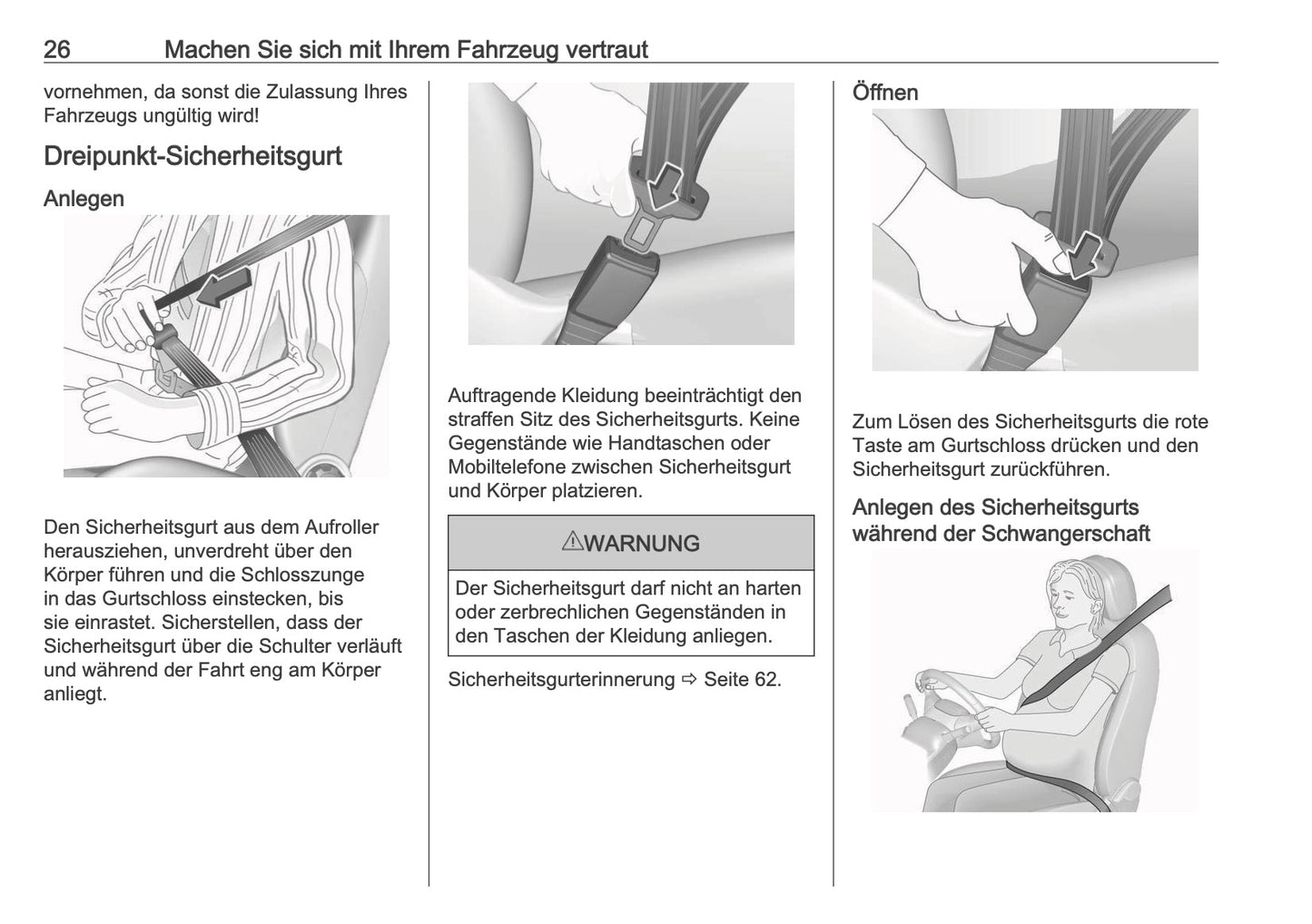 26 Machen Sie sich mit Ihrem Fahrzeug vertraut

vornehmen, da sonst die Zulassung Ihres Fahrzeugs ungültig wird!

Dreipunkt-Sicherheitsgurt

Anlegen

Den Sicherheitsgurt aus dem Aufroller herausziehen, unverdreht über den Körper führen und die Schlosszunge in das Gurtschloss einstecken, bis sie einrastet. Sicherstellen, dass der Sicherheitsgurt über die Schulter verläuft und während der Fahrt eng am Körper anliegt.

Auftragende Kleidung beeinträchtigt den straffen Sitz des Sicherheitsgurts. Keine Gegenstände wie Handtaschen oder Mobiltelefone zwischen Sicherheitsgurt und Körper platzieren.

⚠WARNUNG

Der Sicherheitsgurt darf nicht an harten oder zerbrechlichen Gegenständen in den Taschen der Kleidung anliegen.

Sicherheitsgurterinnerung ⇨ Seite 62.

Öffnen

Zum Lösen des Sicherheitsgurts die rote Taste am Gurtschloss drücken und den Sicherheitsgurt zurückführen.

Anlegen des Sicherheitsgurts während der Schwangerschaft