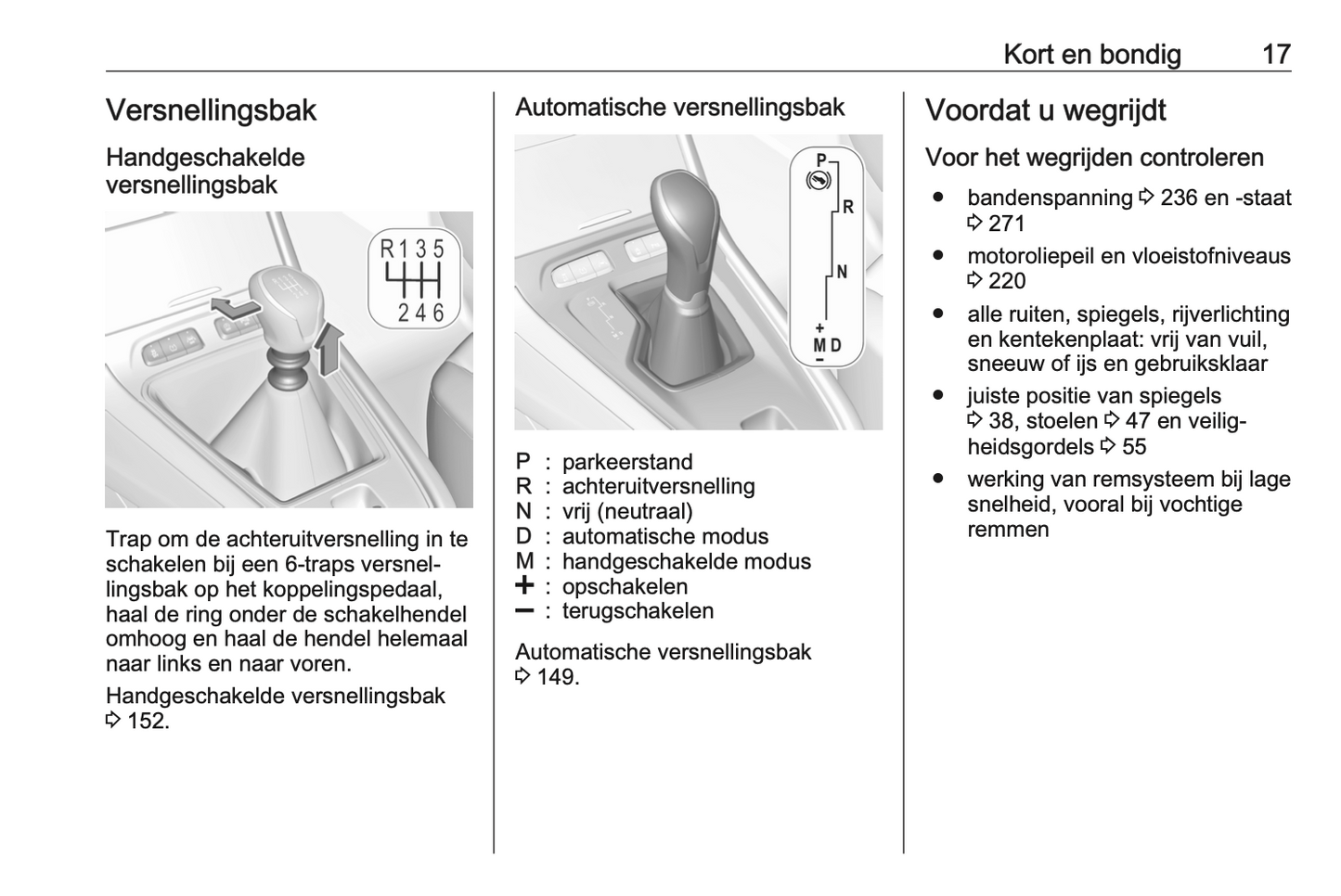 Kort en bondig 17

Versnellingsbak

Handgeschakelde versnellingsbak

R 1 3 5
2 4 6

Trap om de achteruitversnelling in te schakelen bij een 6-traps versnellingsbak op het koppelingspedaal, haal de ring onder de schakelhendel omhoog en haal de hendel helemaal naar links en naar voren.

Handgeschakelde versnellingsbak ⇨ 152.

Automatische versnellingsbak

P
R
N
+
M D
−

P : parkeerstand
R : achteruitversnelling
N : vrij (neutraal)
D : automatische modus
M : handgeschakelde modus
+ : opschakelen
− : terugschakelen

Automatische versnellingsbak ⇨ 149.

Voordat u wegrijdt

Voor het wegrijden controleren

● bandenspanning ⇨ 236 en -staat ⇨ 271
● motoroliepeil en vloeistofniveaus ⇨ 220
● alle ruiten, spiegels, rijverlichting en kentekenplaat: vrij van vuil, sneeuw of ijs en gebruiksklaar
● juiste positie van spiegels ⇨ 38, stoelen ⇨ 47 en veiligheidsgordels ⇨ 55
● werking van remsysteem bij lage snelheid, vooral bij vochtige remmen