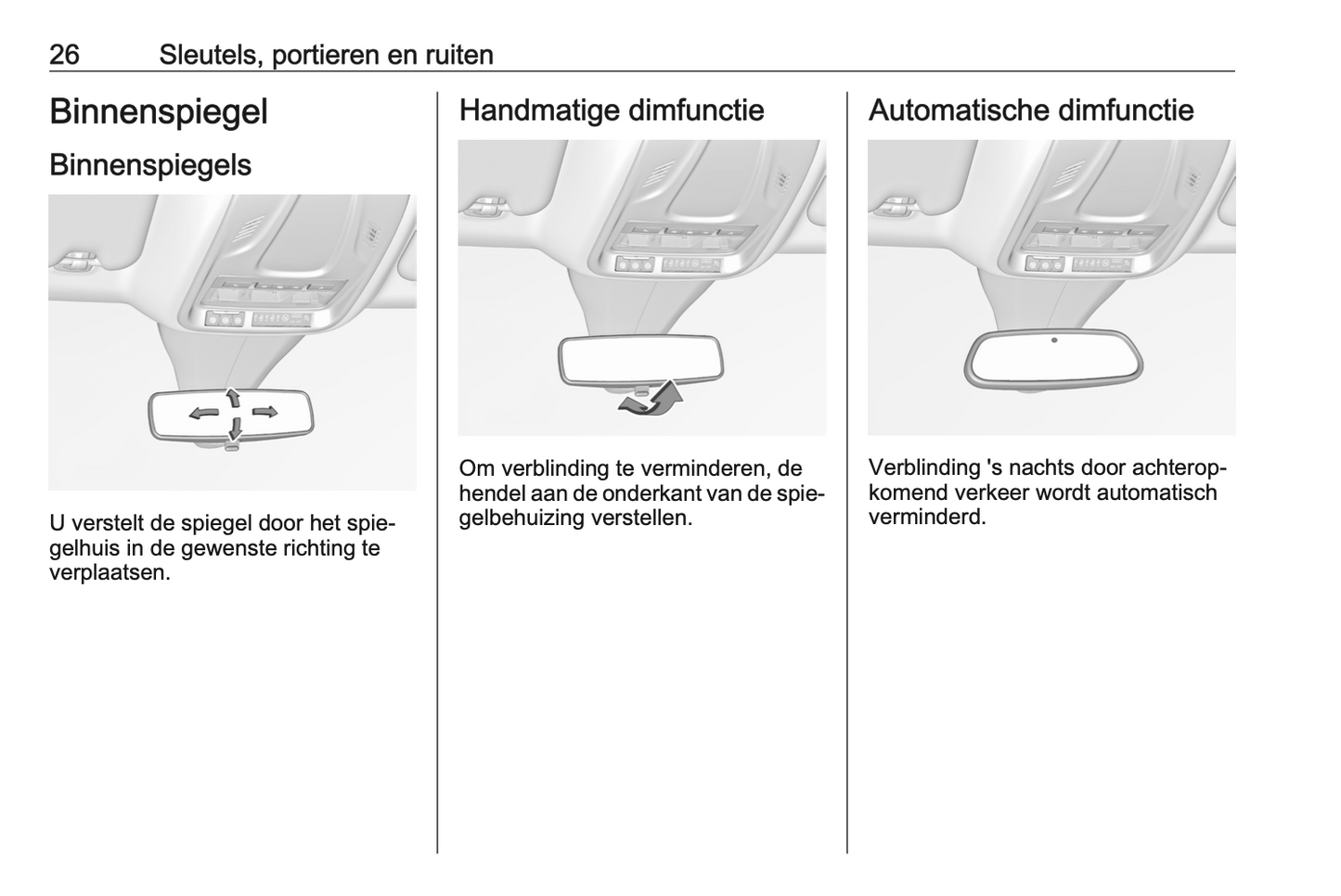 26 Sleutels, portieren en ruiten

Binnenspiegel

Binnenspiegels

U verstelt de spiegel door het spiegelhuis in de gewenste richting te verplaatsen.

Handmatige dimfunctie

Om verblinding te verminderen, de hendel aan de onderkant van de spiegelbehuizing verstellen.

Automatische dimfunctie

Verblinding 's nachts door achteropkomend verkeer wordt automatisch verminderd.