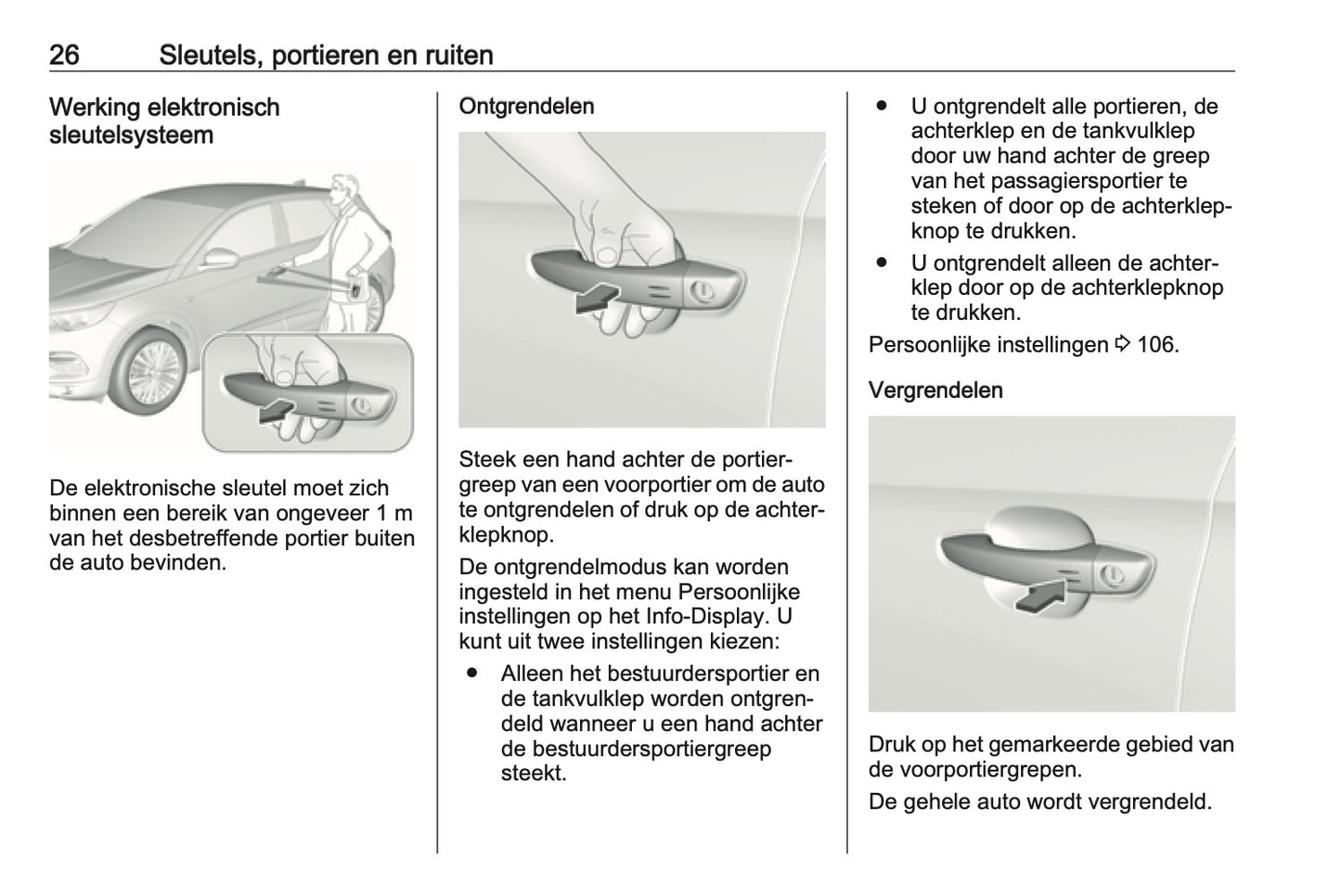 26 Sleutels, portieren en ruiten

Werking elektronisch sleutelsysteem

De elektronische sleutel moet zich binnen een bereik van ongeveer 1 m van het desbetreffende portier buiten de auto bevinden.

Ontgrendelen

Steek een hand achter de portiergreep van een voorportier om de auto te ontgrendelen of druk op de achterklepknop.

De ontgrendelmodus kan worden ingesteld in het menu Persoonlijke instellingen op het Info-Display. U kunt uit twee instellingen kiezen:

● Alleen het bestuurdersportier en de tankvulklep worden ontgrendeld wanneer u een hand achter de bestuurdersportiergreep steekt.

● U ontgrendelt alle portieren, de achterklep en de tankvulklep door uw hand achter de greep van het passagiersportier te steken of door op de achterklepknop te drukken.

● U ontgrendelt alleen de achterklep door op de achterklepknop te drukken.

Persoonlijke instellingen ⇨ 106.

Vergrendelen

Druk op het gemarkeerde gebied van de voorportiergrepen.

De gehele auto wordt vergrendeld.