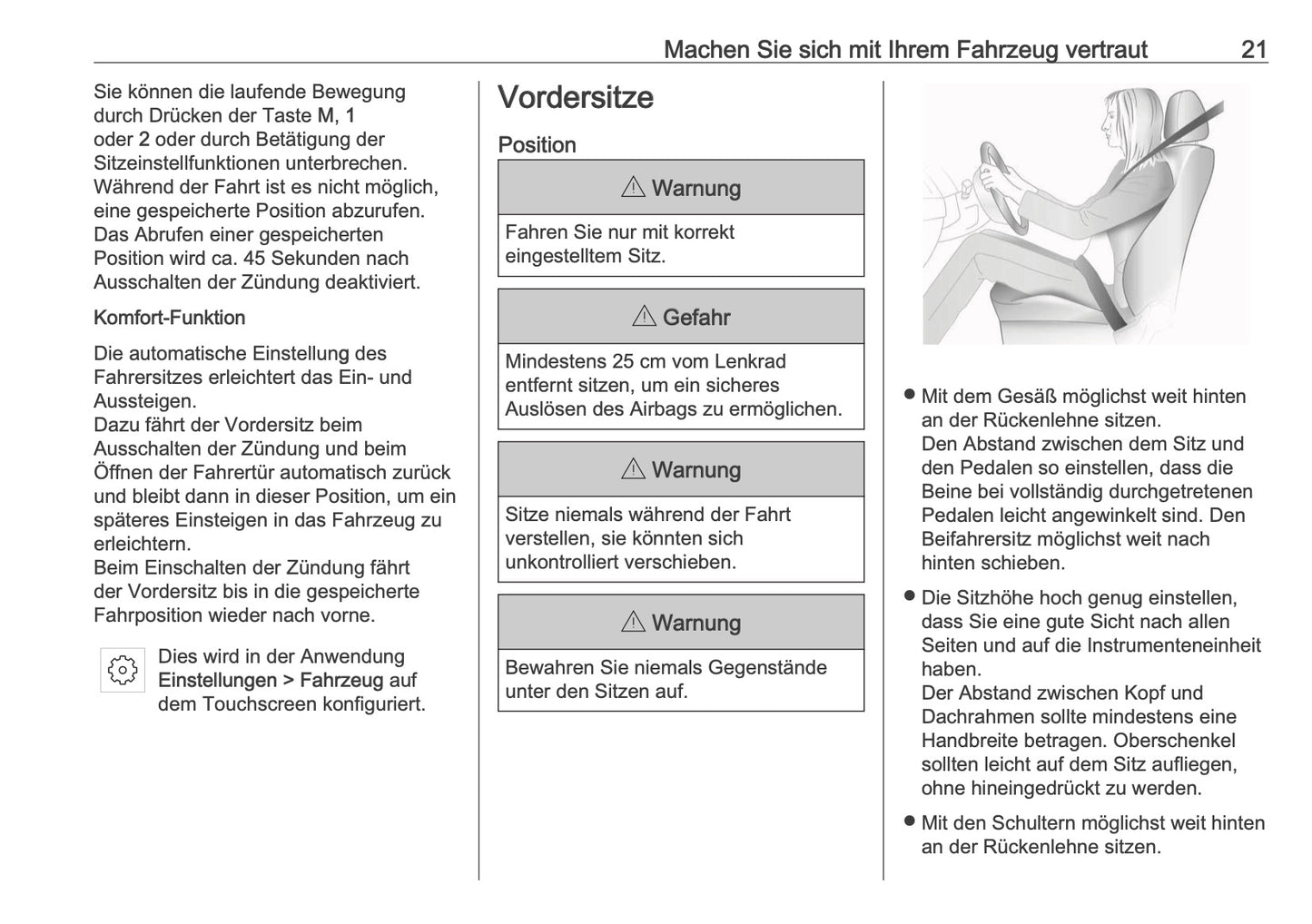 Machen Sie sich mit Ihrem Fahrzeug vertraut 21

Sie können die laufende Bewegung durch Drücken der Taste M, 1 oder 2 oder durch Betätigung der Sitzeinstellfunktionen unterbrechen. Während der Fahrt ist es nicht möglich, eine gespeicherte Position abzurufen. Das Abrufen einer gespeicherten Position wird ca. 45 Sekunden nach Ausschalten der Zündung deaktiviert.

Komfort-Funktion

Die automatische Einstellung des Fahrersitzes erleichtert das Ein- und Aussteigen.
Dazu fährt der Vordersitz beim Ausschalten der Zündung und beim Öffnen der Fahrertür automatisch zurück und bleibt dann in dieser Position, um ein späteres Einsteigen in das Fahrzeug zu erleichtern.
Beim Einschalten der Zündung fährt der Vordersitz bis in die gespeicherte Fahrposition wieder nach vorne.

Dies wird in der Anwendung Einstellungen > Fahrzeug auf dem Touchscreen konfiguriert.

Vordersitze

Position

⚠ Warnung

Fahren Sie nur mit korrekt eingestelltem Sitz.

⚠ Gefahr

Mindestens 25 cm vom Lenkrad entfernt sitzen, um ein sicheres Auslösen des Airbags zu ermöglichen.

⚠ Warnung

Sitze niemals während der Fahrt verstellen, sie könnten sich unkontrolliert verschieben.

⚠ Warnung

Bewahren Sie niemals Gegenstände unter den Sitzen auf.

● Mit dem Gesäß möglichst weit hinten an der Rückenlehne sitzen.
Den Abstand zwischen dem Sitz und den Pedalen so einstellen, dass die Beine bei vollständig durchgetretenen Pedalen leicht angewinkelt sind. Den Beifahrersitz möglichst weit nach hinten schieben.

● Die Sitzhöhe hoch genug einstellen, dass Sie eine gute Sicht nach allen Seiten und auf die Instrumenteneinheit haben.
Der Abstand zwischen Kopf und Dachrahmen sollte mindestens eine Handbreite betragen. Oberschenkel sollten leicht auf dem Sitz aufliegen, ohne hineingedrückt zu werden.

● Mit den Schultern möglichst weit hinten an der Rückenlehne sitzen.