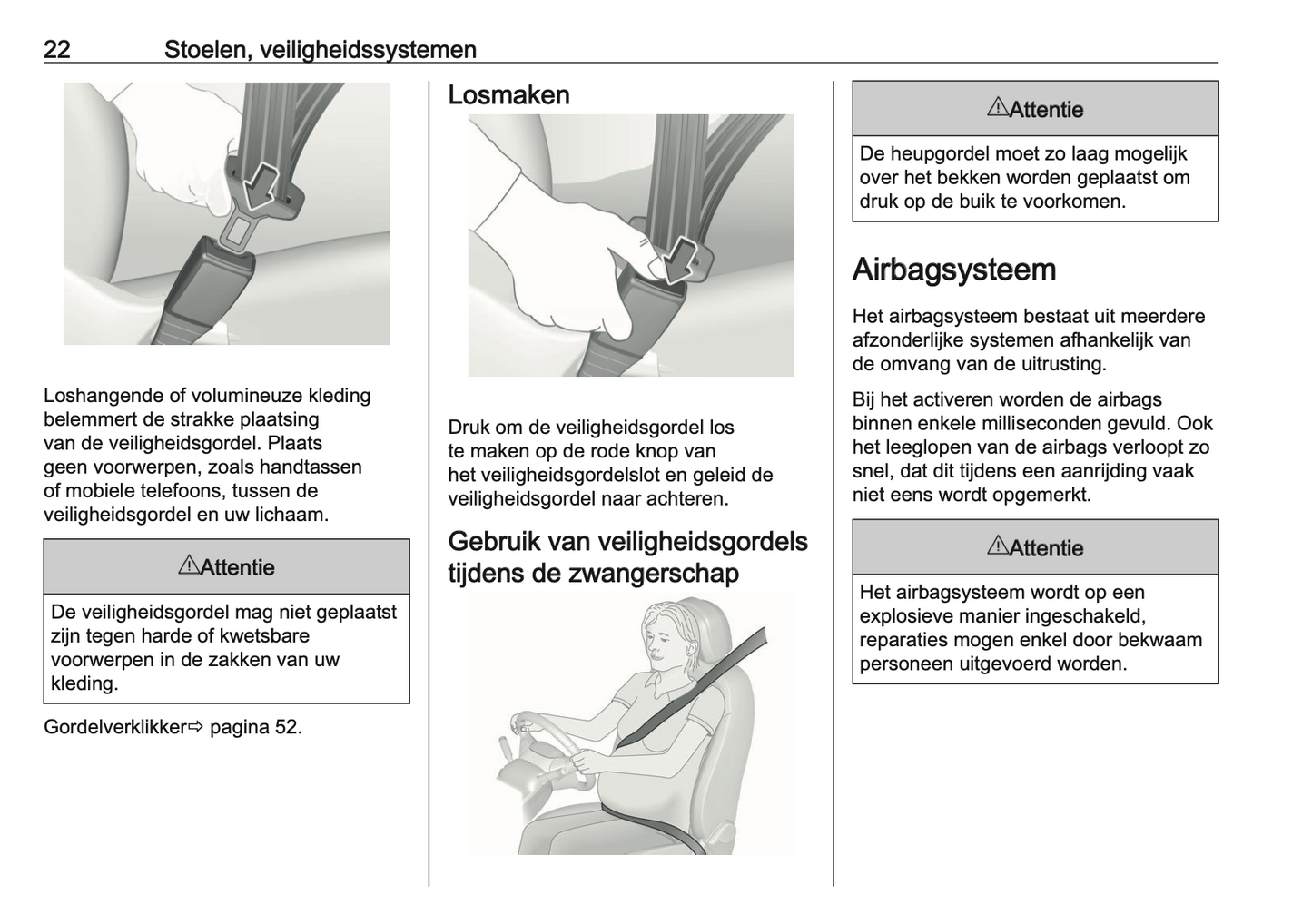 22 Stoelen, veiligheidssystemen

Loshangende of volumineuze kleding belemmert de strakke plaatsing van de veiligheidsgordel. Plaats geen voorwerpen, zoals handtassen of mobiele telefoons, tussen de veiligheidsgordel en uw lichaam.

⚠Attentie

De veiligheidsgordel mag niet geplaatst zijn tegen harde of kwetsbare voorwerpen in de zakken van uw kleding.

Gordelverklikker⇨ pagina 52.

Losmaken

Druk om de veiligheidsgordel los te maken op de rode knop van het veiligheidsgordelslot en geleid de veiligheidsgordel naar achteren.

Gebruik van veiligheidsgordels tijdens de zwangerschap

⚠Attentie

De heupgordel moet zo laag mogelijk over het bekken worden geplaatst om druk op de buik te voorkomen.

Airbagsysteem

Het airbagsysteem bestaat uit meerdere afzonderlijke systemen afhankelijk van de omvang van de uitrusting.

Bij het activeren worden de airbags binnen enkele milliseconden gevuld. Ook het leeglopen van de airbags verloopt zo snel, dat dit tijdens een aanrijding vaak niet eens wordt opgemerkt.

⚠Attentie

Het airbagsysteem wordt op een explosieve manier ingeschakeld, reparaties mogen enkel door bekwaam personeen uitgevoerd worden.