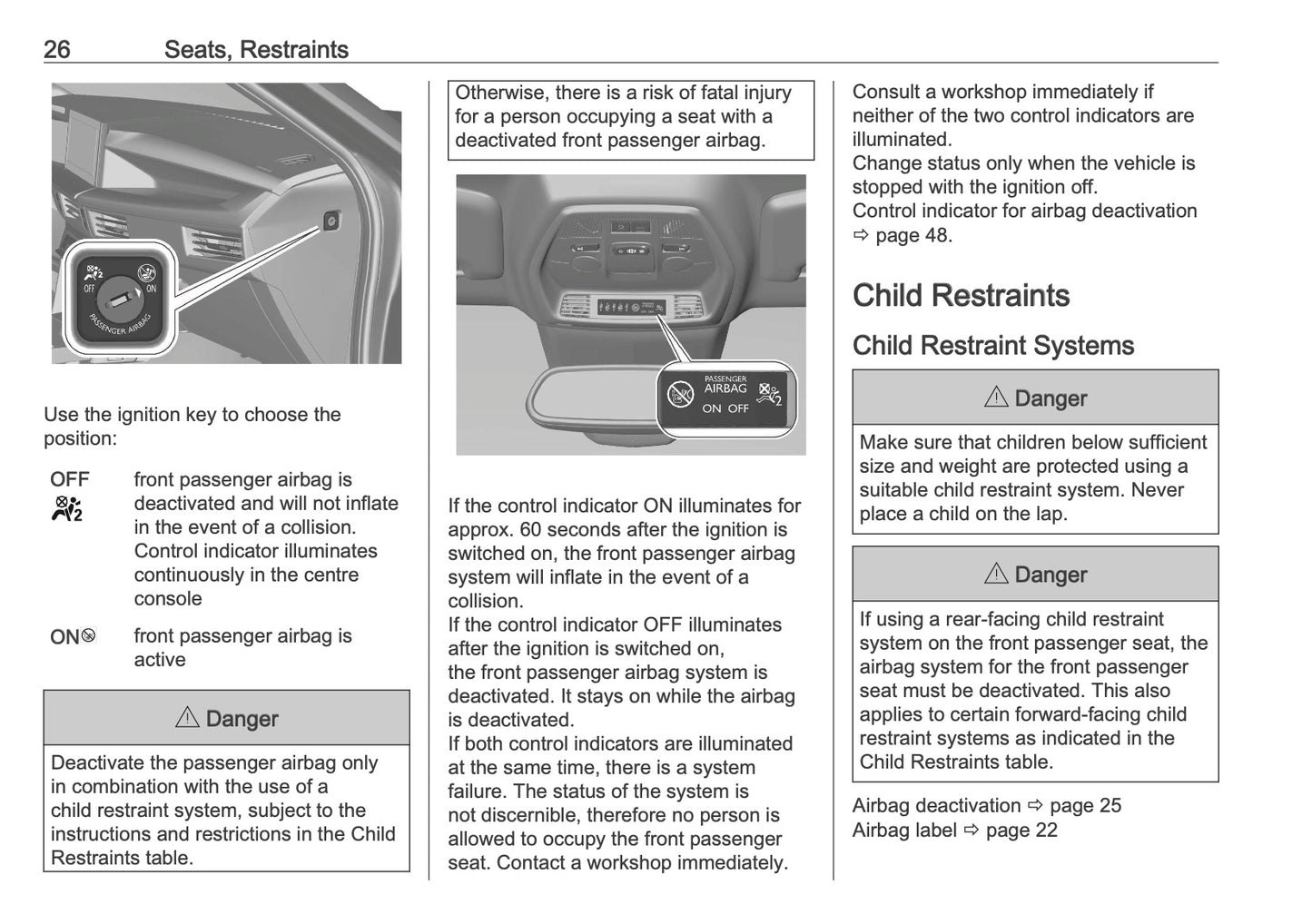 26 Seats, Restraints

OFF
ON
PASSENGER AIRBAG

Use the ignition key to choose the position:

OFF front passenger airbag is deactivated and will not inflate in the event of a collision. Control indicator illuminates continuously in the centre console

ON front passenger airbag is active

⚠ Danger

Deactivate the passenger airbag only in combination with the use of a child restraint system, subject to the instructions and restrictions in the Child Restraints table.

Otherwise, there is a risk of fatal injury for a person occupying a seat with a deactivated front passenger airbag.

PASSENGER AIRBAG
ON OFF

If the control indicator ON illuminates for approx. 60 seconds after the ignition is switched on, the front passenger airbag system will inflate in the event of a collision.
If the control indicator OFF illuminates after the ignition is switched on, the front passenger airbag system is deactivated. It stays on while the airbag is deactivated.
If both control indicators are illuminated at the same time, there is a system failure. The status of the system is not discernible, therefore no person is allowed to occupy the front passenger seat. Contact a workshop immediately.

Consult a workshop immediately if neither of the two control indicators are illuminated.
Change status only when the vehicle is stopped with the ignition off.
Control indicator for airbag deactivation ⇨ page 48.

Child Restraints

Child Restraint Systems

⚠ Danger

Make sure that children below sufficient size and weight are protected using a suitable child restraint system. Never place a child on the lap.

⚠ Danger

If using a rear-facing child restraint system on the front passenger seat, the airbag system for the front passenger seat must be deactivated. This also applies to certain forward-facing child restraint systems as indicated in the Child Restraints table.

Airbag deactivation ⇨ page 25
Airbag label ⇨ page 22