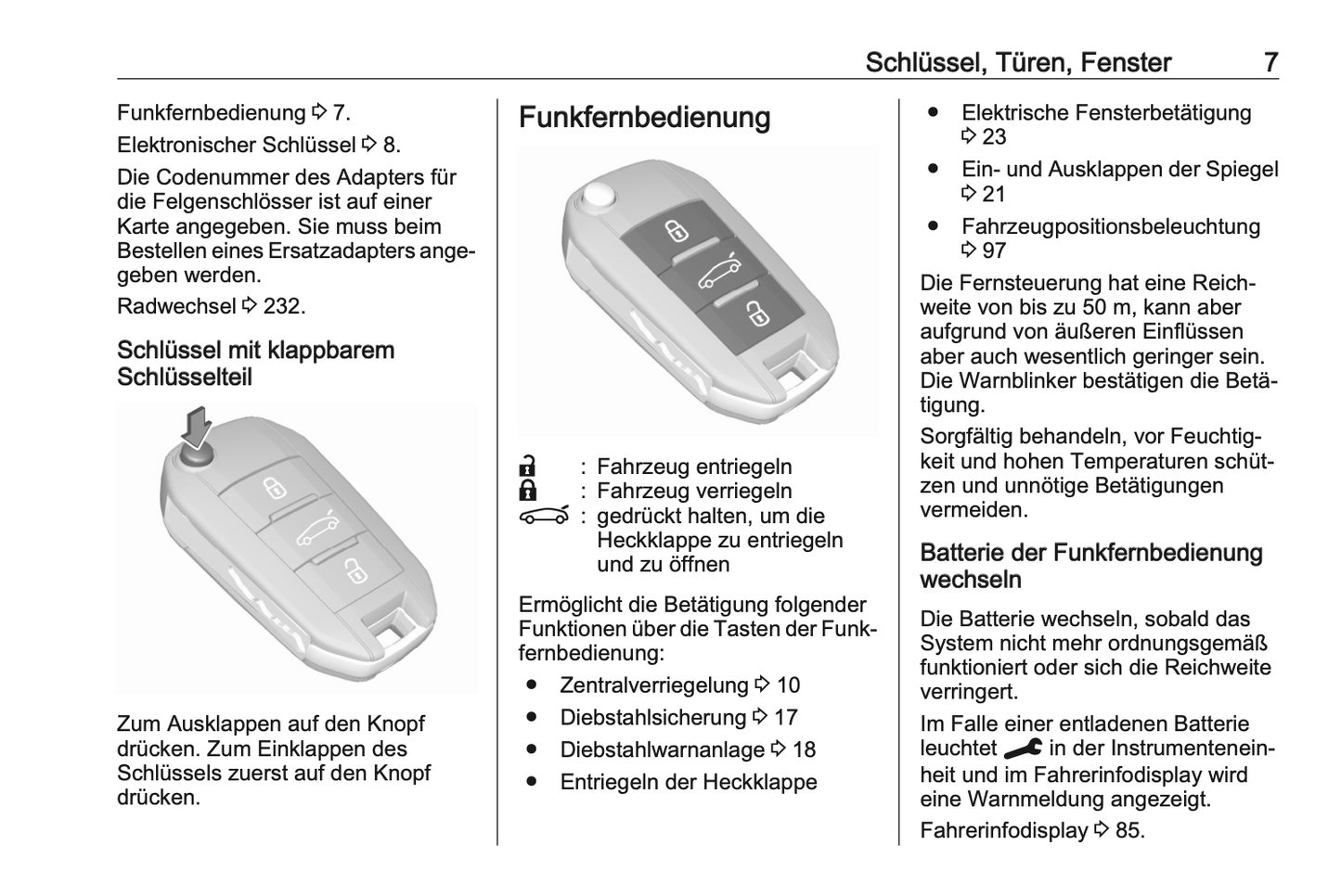 Schlüssel, Türen, Fenster 7

Funkfernbedienung ⇨ 7.

Elektronischer Schlüssel ⇨ 8.

Die Codenummer des Adapters für die Felgenschlösser ist auf einer Karte angegeben. Sie muss beim Bestellen eines Ersatzadapters angegeben werden.

Radwechsel ⇨ 232.

Schlüssel mit klappbarem Schlüsselteil

Zum Ausklappen auf den Knopf drücken. Zum Einklappen des Schlüssels zuerst auf den Knopf drücken.

Funkfernbedienung

: Fahrzeug entriegeln
: Fahrzeug verriegeln
: gedrückt halten, um die Heckklappe zu entriegeln und zu öffnen

Ermöglicht die Betätigung folgender Funktionen über die Tasten der Funkfernbedienung:

● Zentralverriegelung ⇨ 10
● Diebstahlsicherung ⇨ 17
● Diebstahlwarnanlage ⇨ 18
● Entriegeln der Heckklappe
● Elektrische Fensterbetätigung ⇨ 23
● Ein- und Ausklappen der Spiegel ⇨ 21
● Fahrzeugpositionsbeleuchtung ⇨ 97

Die Fernsteuerung hat eine Reichweite von bis zu 50 m, kann aber aufgrund von äußeren Einflüssen aber auch wesentlich geringer sein. Die Warnblinker bestätigen die Betätigung.

Sorgfältig behandeln, vor Feuchtigkeit und hohen Temperaturen schützen und unnötige Betätigungen vermeiden.

Batterie der Funkfernbedienung wechseln

Die Batterie wechseln, sobald das System nicht mehr ordnungsgemäß funktioniert oder sich die Reichweite verringert.

Im Falle einer entladenen Batterie leuchtet in der Instrumenteneinheit und im Fahrerinfodisplay wird eine Warnmeldung angezeigt.

Fahrerinfodisplay ⇨ 85.