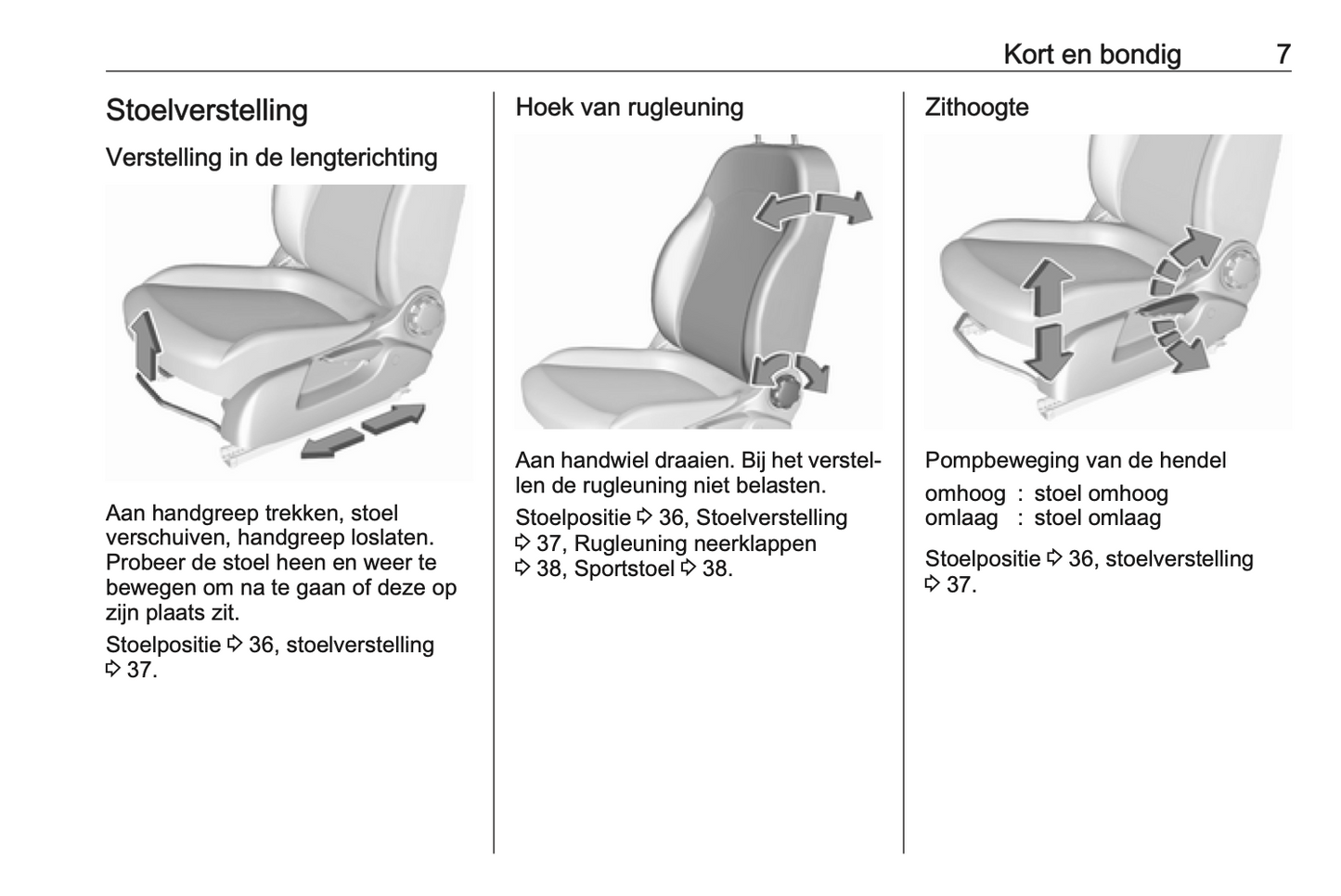 Kort en bondig 7

Stoelverstelling

Verstelling in de lengterichting

Aan handgreep trekken, stoel verschuiven, handgreep loslaten. Probeer de stoel heen en weer te bewegen om na te gaan of deze op zijn plaats zit.

Stoelpositie ⇨ 36, stoelverstelling ⇨ 37.

Hoek van rugleuning

Aan handwiel draaien. Bij het verstellen de rugleuning niet belasten.

Stoelpositie ⇨ 36, Stoelverstelling ⇨ 37, Rugleuning neerklappen ⇨ 38, Sportstoel ⇨ 38.

Zithoogte

Pompbeweging van de hendel

omhoog : stoel omhoog
omlaag : stoel omlaag

Stoelpositie ⇨ 36, stoelverstelling ⇨ 37.