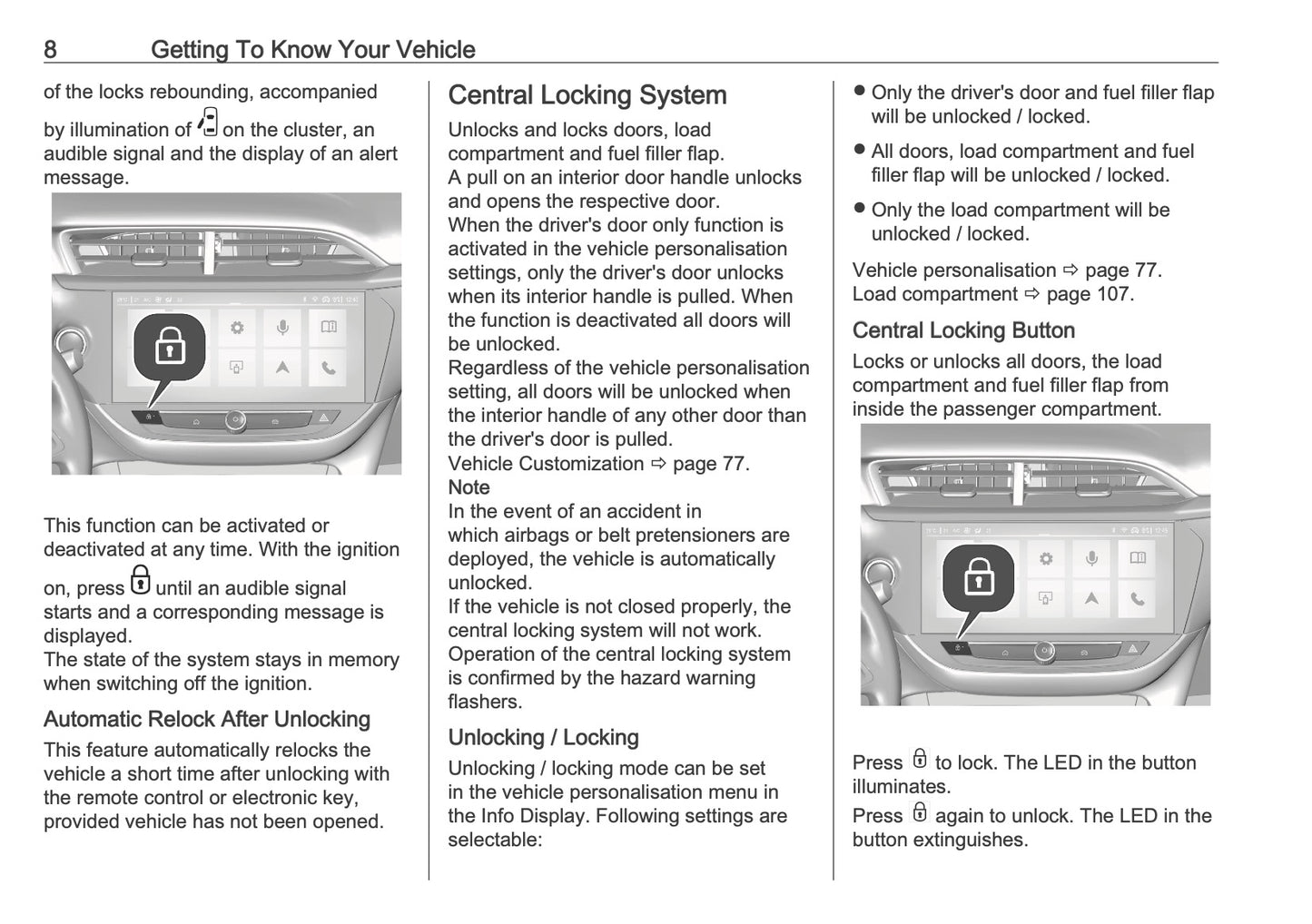 8 Getting To Know Your Vehicle

of the locks rebounding, accompanied by illumination of on the cluster, an audible signal and the display of an alert message.

This function can be activated or deactivated at any time. With the ignition on, press until an audible signal starts and a corresponding message is displayed.
The state of the system stays in memory when switching off the ignition.

Automatic Relock After Unlocking

This feature automatically relocks the vehicle a short time after unlocking with the remote control or electronic key, provided vehicle has not been opened.

Central Locking System

Unlocks and locks doors, load compartment and fuel filler flap.
A pull on an interior door handle unlocks and opens the respective door.
When the driver's door only function is activated in the vehicle personalisation settings, only the driver's door unlocks when its interior handle is pulled. When the function is deactivated all doors will be unlocked.
Regardless of the vehicle personalisation setting, all doors will be unlocked when the interior handle of any other door than the driver's door is pulled.
Vehicle Customization ⇨ page 77.
Note
In the event of an accident in which airbags or belt pretensioners are deployed, the vehicle is automatically unlocked.
If the vehicle is not closed properly, the central locking system will not work.
Operation of the central locking system is confirmed by the hazard warning flashers.

Unlocking / Locking

Unlocking / locking mode can be set in the vehicle personalisation menu in the Info Display. Following settings are selectable:

● Only the driver's door and fuel filler flap will be unlocked / locked.

● All doors, load compartment and fuel filler flap will be unlocked / locked.

● Only the load compartment will be unlocked / locked.

Vehicle personalisation ⇨ page 77.
Load compartment ⇨ page 107.

Central Locking Button

Locks or unlocks all doors, the load compartment and fuel filler flap from inside the passenger compartment.

Press to lock. The LED in the button illuminates.

Press again to unlock. The LED in the button extinguishes.