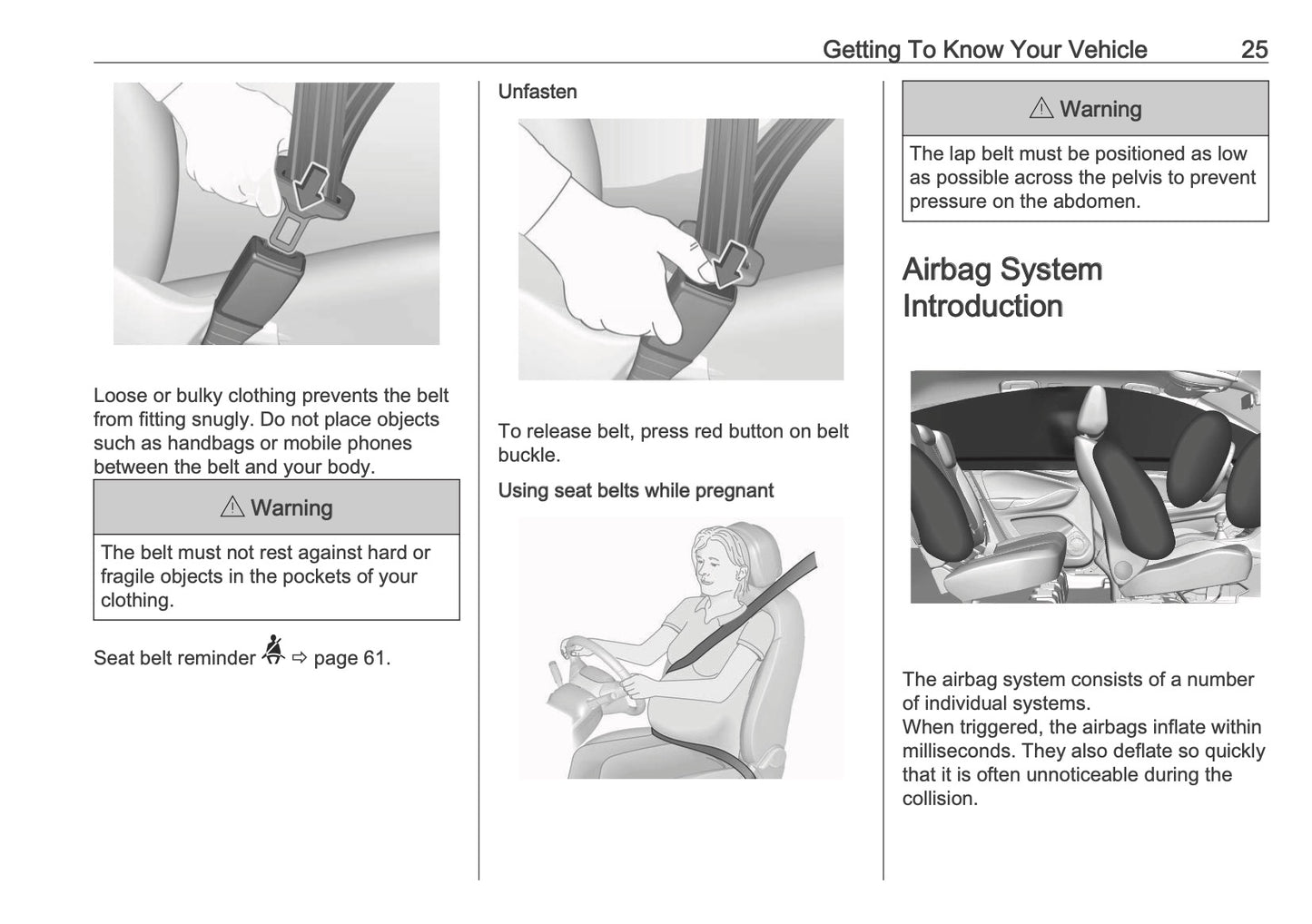 Getting To Know Your Vehicle 25

Loose or bulky clothing prevents the belt from fitting snugly. Do not place objects such as handbags or mobile phones between the belt and your body.

⚠ Warning

The belt must not rest against hard or fragile objects in the pockets of your clothing.

Seat belt reminder ⇨ page 61.

Unfasten

To release belt, press red button on belt buckle.

Using seat belts while pregnant

⚠ Warning

The lap belt must be positioned as low as possible across the pelvis to prevent pressure on the abdomen.

Airbag System Introduction

The airbag system consists of a number of individual systems.
When triggered, the airbags inflate within milliseconds. They also deflate so quickly that it is often unnoticeable during the collision.