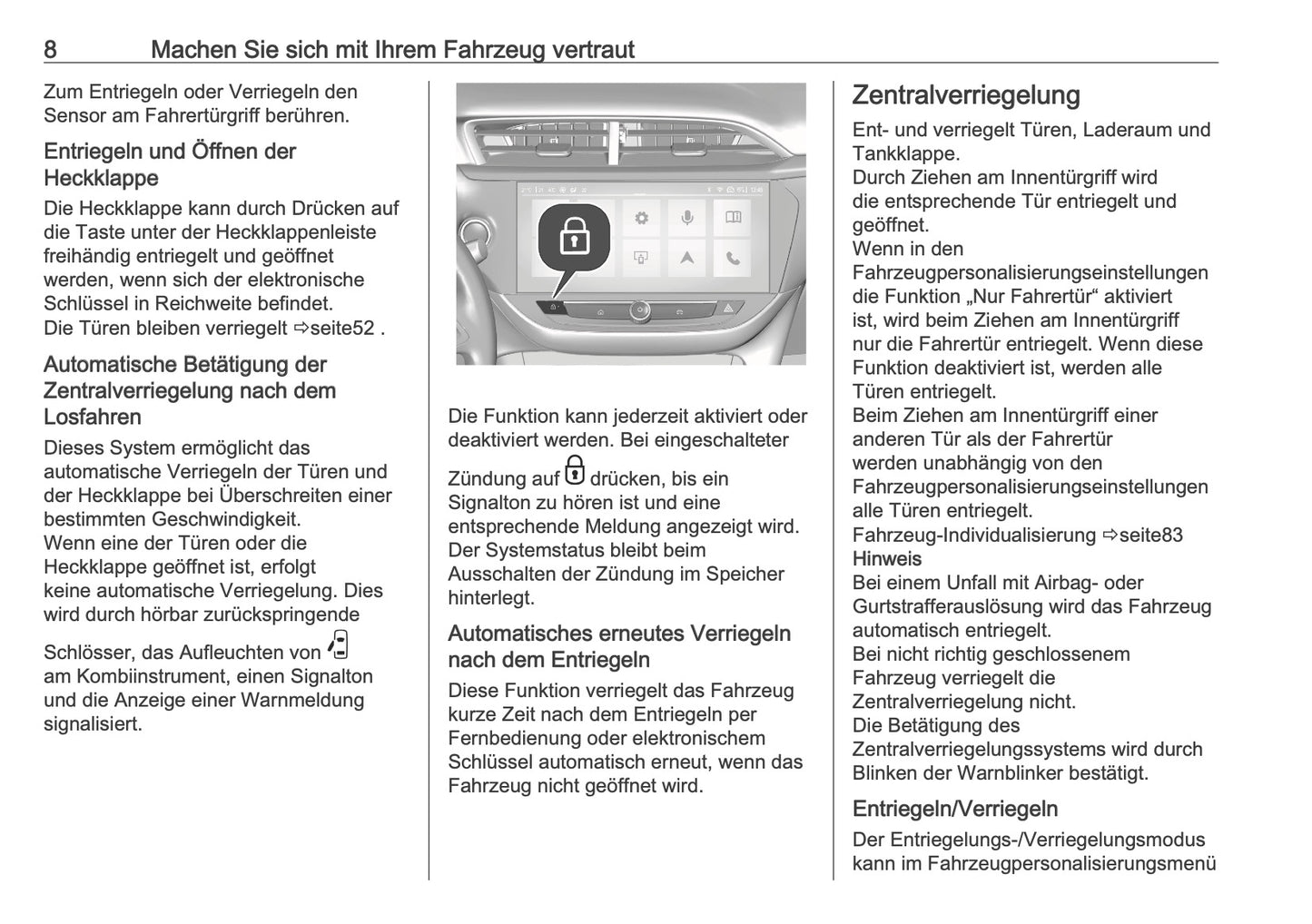 8 Machen Sie sich mit Ihrem Fahrzeug vertraut

Zum Entriegeln oder Verriegeln den Sensor am Fahrertürgriff berühren.

Entriegeln und Öffnen der Heckklappe

Die Heckklappe kann durch Drücken auf die Taste unter der Heckklappenleiste freihändig entriegelt und geöffnet werden, wenn sich der elektronische Schlüssel in Reichweite befindet.
Die Türen bleiben verriegelt ⇨seite52 .

Automatische Betätigung der Zentralverriegelung nach dem Losfahren

Dieses System ermöglicht das automatische Verriegeln der Türen und der Heckklappe bei Überschreiten einer bestimmten Geschwindigkeit.
Wenn eine der Türen oder die Heckklappe geöffnet ist, erfolgt keine automatische Verriegelung. Dies wird durch hörbar zurückspringende Schlösser, das Aufleuchten von am Kombiinstrument, einen Signalton und die Anzeige einer Warnmeldung signalisiert.

Die Funktion kann jederzeit aktiviert oder deaktiviert werden. Bei eingeschalteter Zündung auf drücken, bis ein Signalton zu hören ist und eine entsprechende Meldung angezeigt wird. Der Systemstatus bleibt beim Ausschalten der Zündung im Speicher hinterlegt.

Automatisches erneutes Verriegeln nach dem Entriegeln

Diese Funktion verriegelt das Fahrzeug kurze Zeit nach dem Entriegeln per Fernbedienung oder elektronischem Schlüssel automatisch erneut, wenn das Fahrzeug nicht geöffnet wird.

Zentralverriegelung

Ent- und verriegelt Türen, Laderaum und Tankklappe.
Durch Ziehen am Innentürgriff wird die entsprechende Tür entriegelt und geöffnet.
Wenn in den Fahrzeugpersonalisierungseinstellungen die Funktion „Nur Fahrertür“ aktiviert ist, wird beim Ziehen am Innentürgriff nur die Fahrertür entriegelt. Wenn diese Funktion deaktiviert ist, werden alle Türen entriegelt.
Beim Ziehen am Innentürgriff einer anderen Tür als der Fahrertür werden unabhängig von den Fahrzeugpersonalisierungseinstellungen alle Türen entriegelt.
Fahrzeug-Individualisierung ⇨seite83
Hinweis
Bei einem Unfall mit Airbag- oder Gurtstrafferauslösung wird das Fahrzeug automatisch entriegelt.
Bei nicht richtig geschlossenem Fahrzeug verriegelt die Zentralverriegelung nicht.
Die Betätigung des Zentralverriegelungssystems wird durch Blinken der Warnblinker bestätigt.

Entriegeln/Verriegeln

Der Entriegelungs-/Verriegelungsmodus kann im Fahrzeugpersonalisierungsmenü