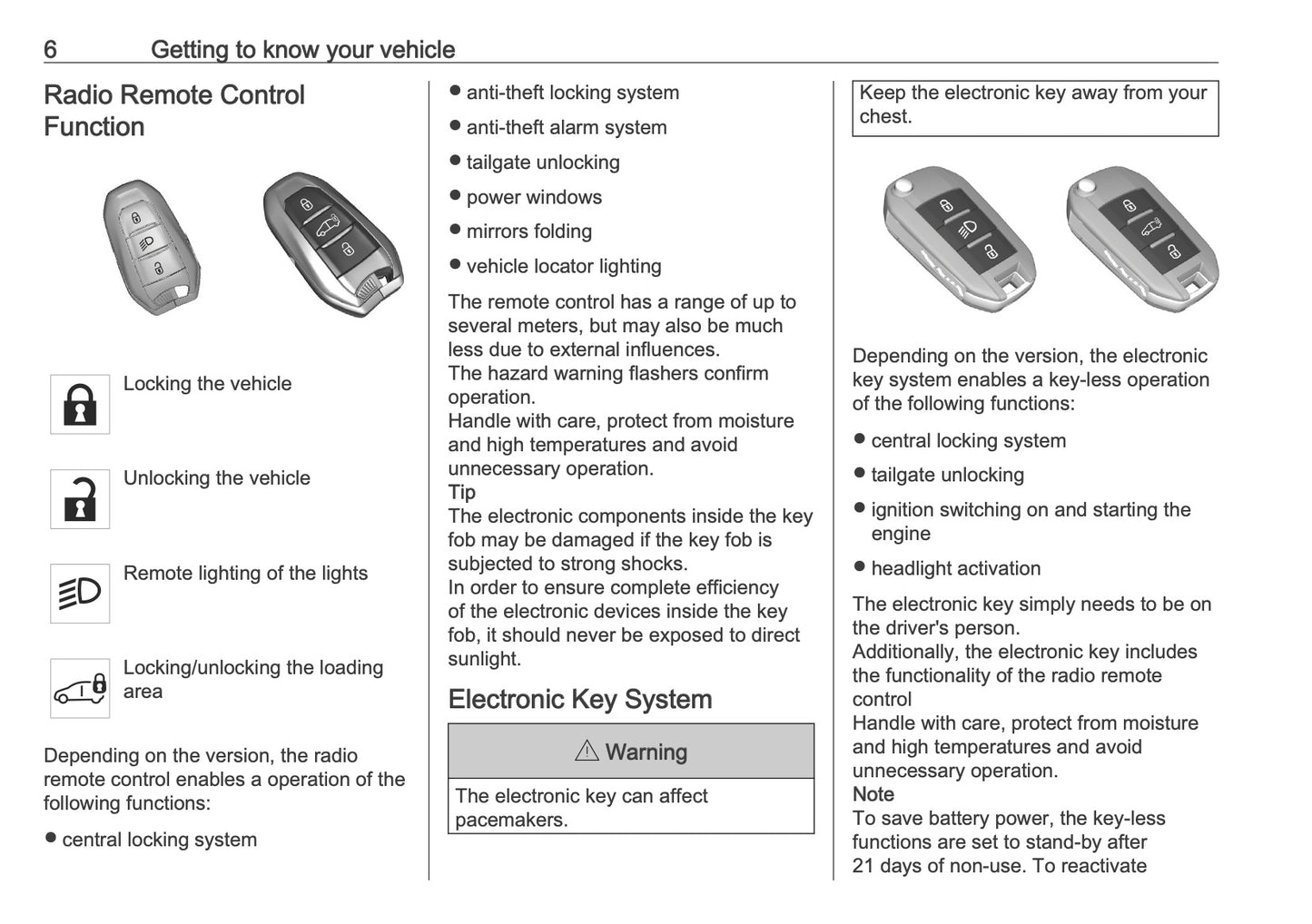 6 Getting to know your vehicle

Radio Remote Control Function

Locking the vehicle

Unlocking the vehicle

Remote lighting of the lights

Locking/unlocking the loading area

Depending on the version, the radio remote control enables a operation of the following functions:

● central locking system

● anti-theft locking system

● anti-theft alarm system

● tailgate unlocking

● power windows

● mirrors folding

● vehicle locator lighting

The remote control has a range of up to several meters, but may also be much less due to external influences.
The hazard warning flashers confirm operation.
Handle with care, protect from moisture and high temperatures and avoid unnecessary operation.
Tip
The electronic components inside the key fob may be damaged if the key fob is subjected to strong shocks.
In order to ensure complete efficiency of the electronic devices inside the key fob, it should never be exposed to direct sunlight.

Electronic Key System

⚠ Warning

The electronic key can affect pacemakers.

Keep the electronic key away from your chest.

Depending on the version, the electronic key system enables a key-less operation of the following functions:

● central locking system

● tailgate unlocking

● ignition switching on and starting the engine

● headlight activation

The electronic key simply needs to be on the driver's person.
Additionally, the electronic key includes the functionality of the radio remote control
Handle with care, protect from moisture and high temperatures and avoid unnecessary operation.
Note
To save battery power, the key-less functions are set to stand-by after 21 days of non-use. To reactivate