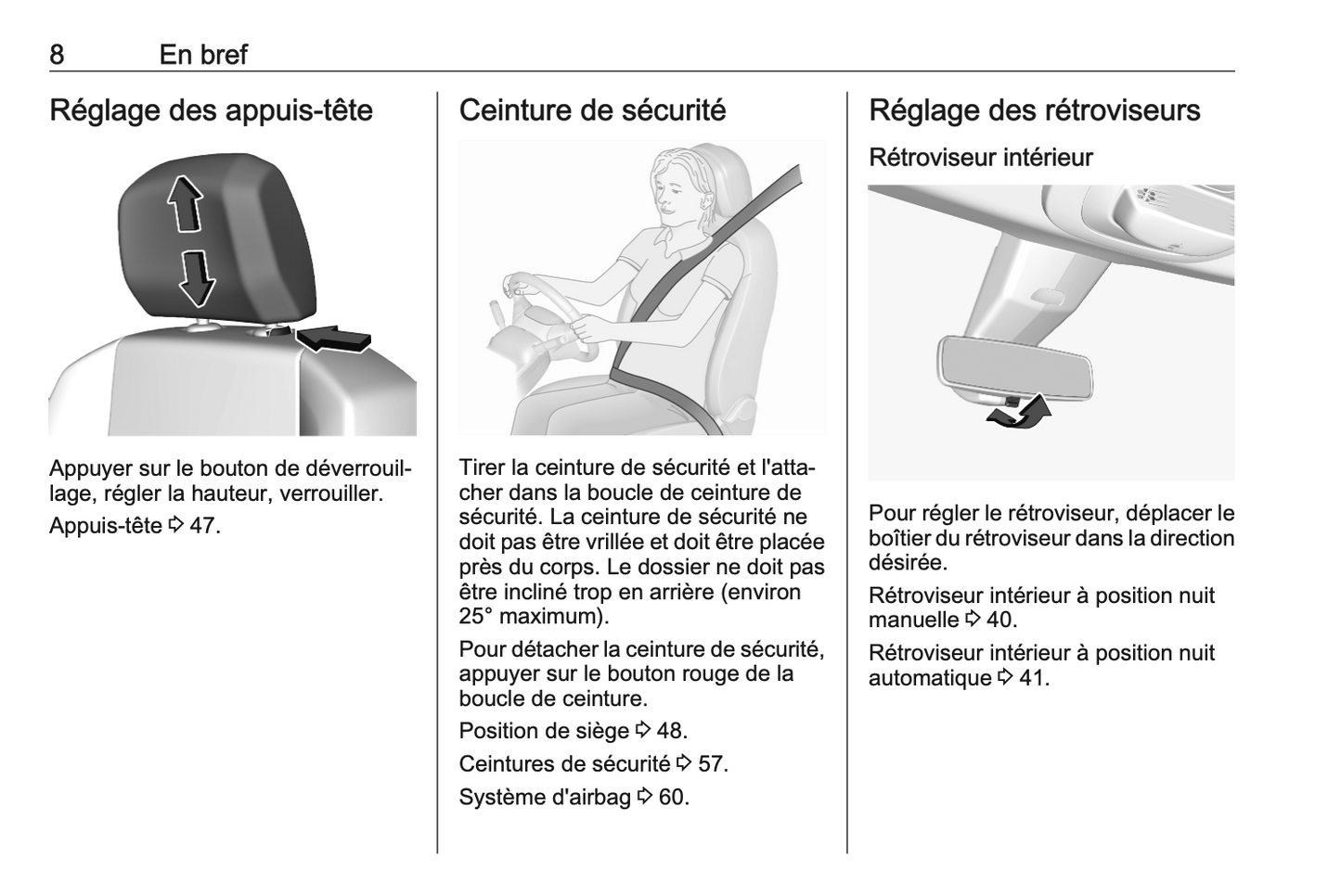 8 En bref

Réglage des appuis-tête

Appuyer sur le bouton de déverrouillage, régler la hauteur, verrouiller.

Appuis-tête ⇨ 47.

Ceinture de sécurité

Tirer la ceinture de sécurité et l'attacher dans la boucle de ceinture de sécurité. La ceinture de sécurité ne doit pas être vrillée et doit être placée près du corps. Le dossier ne doit pas être incliné trop en arrière (environ 25° maximum).

Pour détacher la ceinture de sécurité, appuyer sur le bouton rouge de la boucle de ceinture.

Position de siège ⇨ 48.

Ceintures de sécurité ⇨ 57.

Système d'airbag ⇨ 60.

Réglage des rétroviseurs

Rétroviseur intérieur

Pour régler le rétroviseur, déplacer le boîtier du rétroviseur dans la direction désirée.

Rétroviseur intérieur à position nuit manuelle ⇨ 40.

Rétroviseur intérieur à position nuit automatique ⇨ 41.