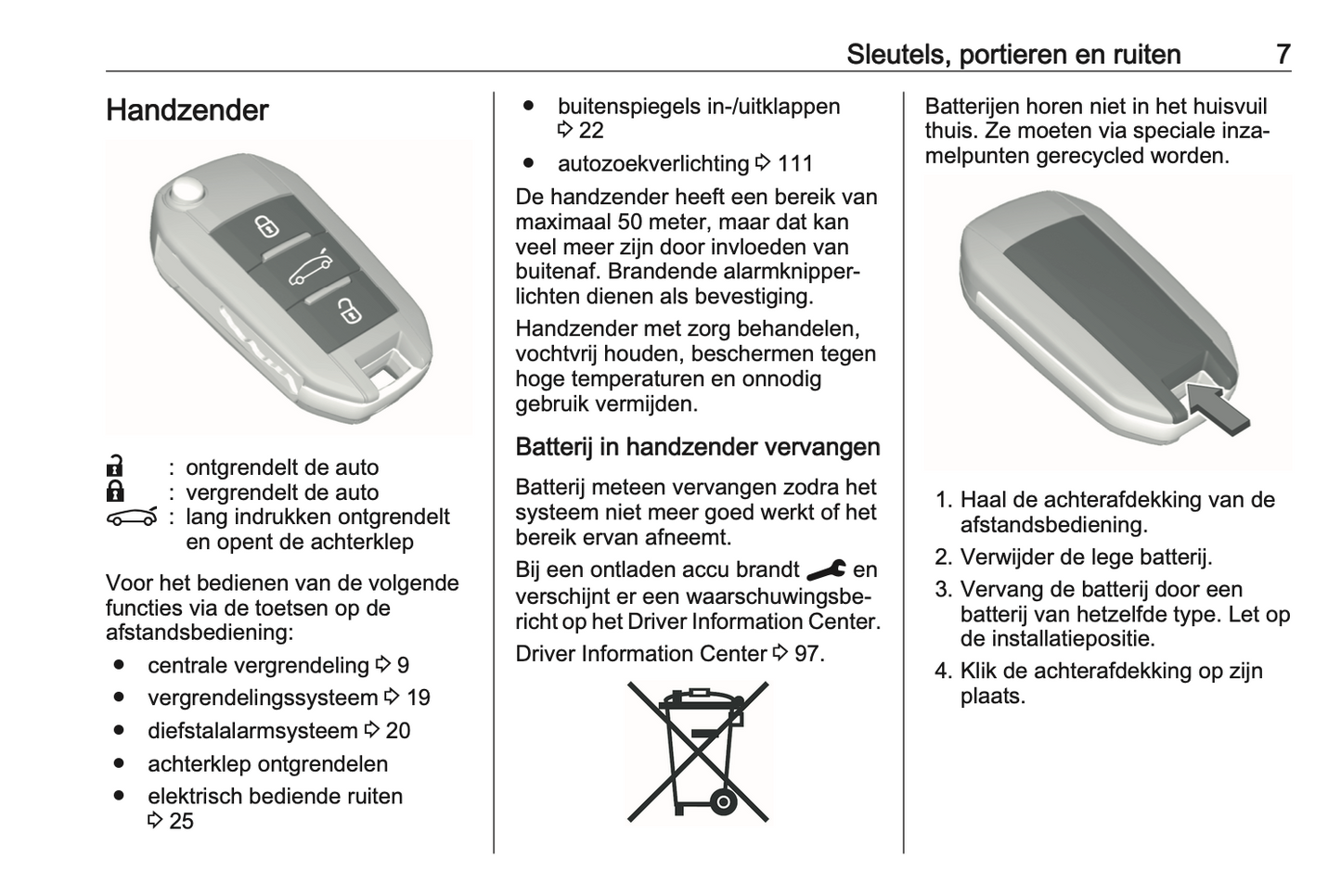 Sleutels, portieren en ruiten 7

Handzender

: ontgrendelt de auto
: vergrendelt de auto
: lang indrukken ontgrendelt en opent de achterklep

Voor het bedienen van de volgende functies via de toetsen op de afstandsbediening:

● centrale vergrendeling ⇨ 9
● vergrendelingssysteem ⇨ 19
● diefstalalarmsysteem ⇨ 20
● achterklep ontgrendelen
● elektrisch bediende ruiten ⇨ 25
● buitenspiegels in-/uitklappen ⇨ 22
● autozoekverlichting ⇨ 111

De handzender heeft een bereik van maximaal 50 meter, maar dat kan veel meer zijn door invloeden van buitenaf. Brandende alarmknipperlichten dienen als bevestiging.

Handzender met zorg behandelen, vochtvrij houden, beschermen tegen hoge temperaturen en onnodig gebruik vermijden.

Batterij in handzender vervangen

Batterij meteen vervangen zodra het systeem niet meer goed werkt of het bereik ervan afneemt.

Bij een ontladen accu brandt en verschijnt er een waarschuwingsbericht op het Driver Information Center.

Driver Information Center ⇨ 97.

Batterijen horen niet in het huisvuil thuis. Ze moeten via speciale inzamelpunten gerecycled worden.

1. Haal de achterafdekking van de afstandsbediening.
2. Verwijder de lege batterij.
3. Vervang de batterij door een batterij van hetzelfde type. Let op de installatiepositie.
4. Klik de achterafdekking op zijn plaats.