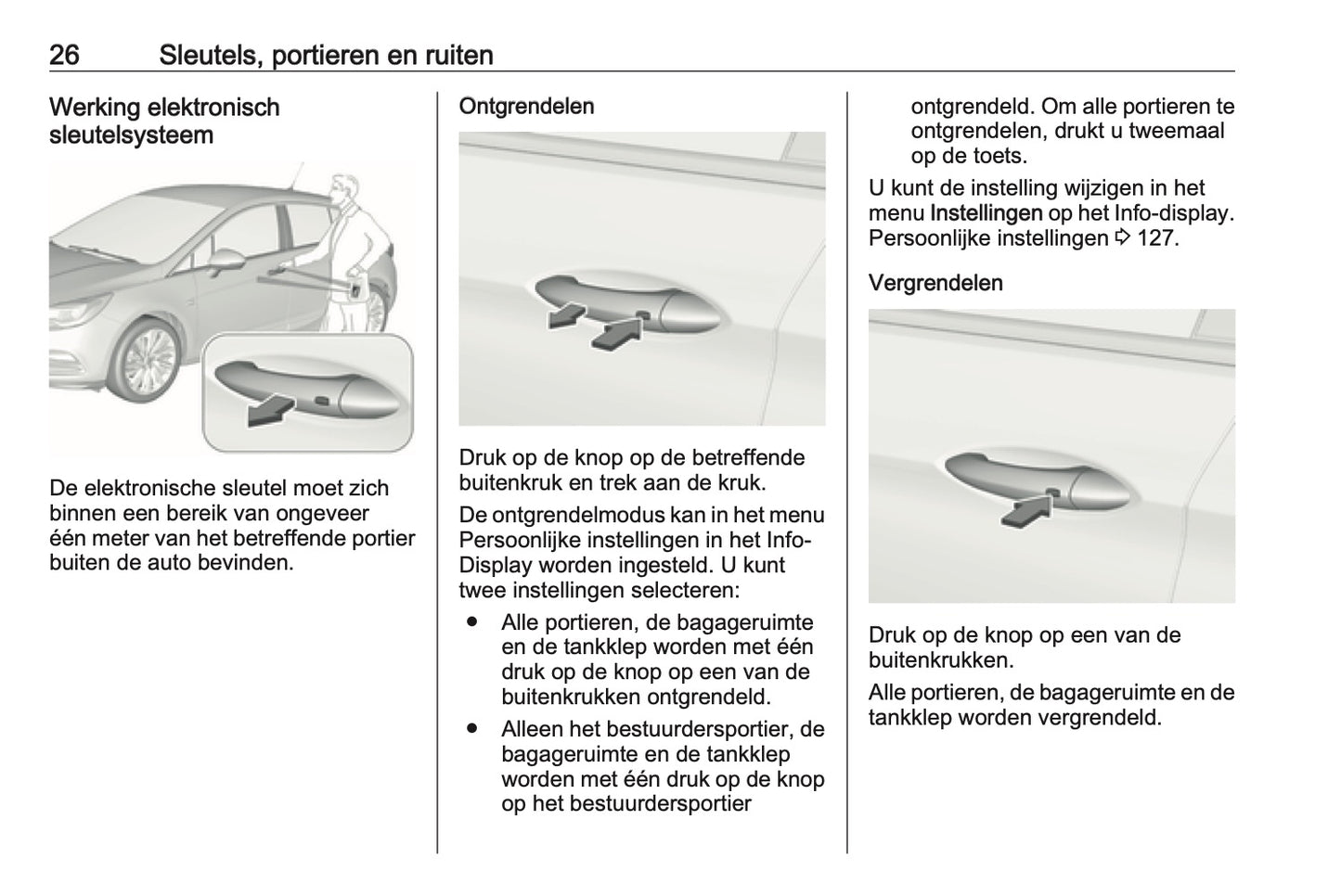 26 Sleutels, portieren en ruiten

Werking elektronisch sleutelsysteem

De elektronische sleutel moet zich binnen een bereik van ongeveer één meter van het betreffende portier buiten de auto bevinden.

Ontgrendelen

Druk op de knop op de betreffende buitenkruk en trek aan de kruk.

De ontgrendelmodus kan in het menu Persoonlijke instellingen in het Info-Display worden ingesteld. U kunt twee instellingen selecteren:

● Alle portieren, de bagageruimte en de tankklep worden met één druk op de knop op een van de buitenkrukken ontgrendeld.

● Alleen het bestuurdersportier, de bagageruimte en de tankklep worden met één druk op de knop op het bestuurdersportier ontgrendeld. Om alle portieren te ontgrendelen, drukt u tweemaal op de toets.

U kunt de instelling wijzigen in het menu Instellingen op het Info-display. Persoonlijke instellingen ⇨ 127.

Vergrendelen

Druk op de knop op een van de buitenkrukken.

Alle portieren, de bagageruimte en de tankklep worden vergrendeld.