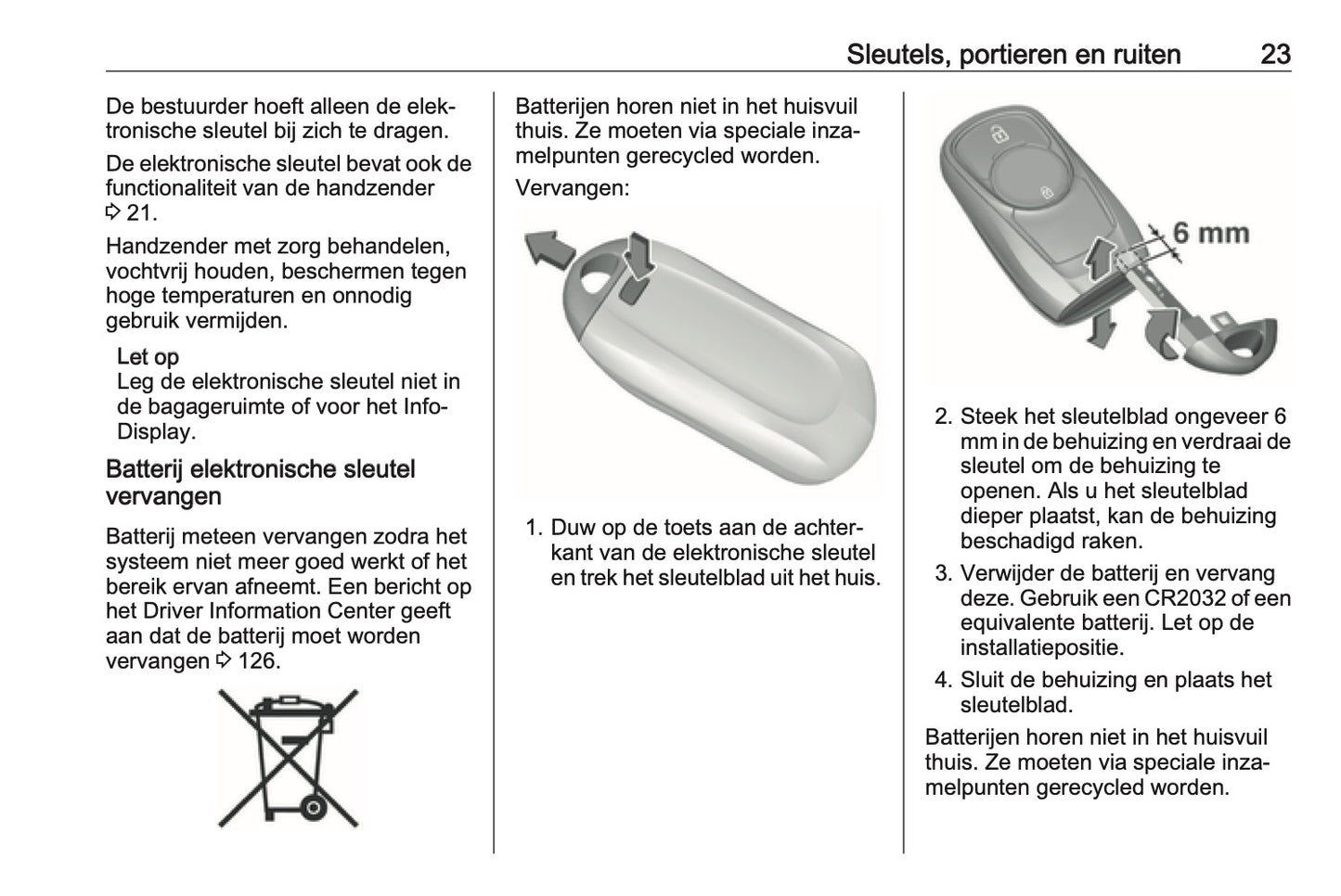 Sleutels, portieren en ruiten 23

De bestuurder hoeft alleen de elektronische sleutel bij zich te dragen.

De elektronische sleutel bevat ook de functionaliteit van de handzender ⇨ 21.

Handzender met zorg behandelen, vochtvrij houden, beschermen tegen hoge temperaturen en onnodig gebruik vermijden.

Let op
Leg de elektronische sleutel niet in de bagageruimte of voor het Info-Display.

Batterij elektronische sleutel vervangen

Batterij meteen vervangen zodra het systeem niet meer goed werkt of het bereik ervan afneemt. Een bericht op het Driver Information Center geeft aan dat de batterij moet worden vervangen ⇨ 126.

Batterijen horen niet in het huisvuil thuis. Ze moeten via speciale inzamelpunten gerecycled worden.

Vervangen:

1. Duw op de toets aan de achterkant van de elektronische sleutel en trek het sleutelblad uit het huis.

6 mm

2. Steek het sleutelblad ongeveer 6 mm in de behuizing en verdraai de sleutel om de behuizing te openen. Als u het sleutelblad dieper plaatst, kan de behuizing beschadigd raken.
3. Verwijder de batterij en vervang deze. Gebruik een CR2032 of een equivalente batterij. Let op de installatiepositie.
4. Sluit de behuizing en plaats het sleutelblad.

Batterijen horen niet in het huisvuil thuis. Ze moeten via speciale inzamelpunten gerecycled worden.