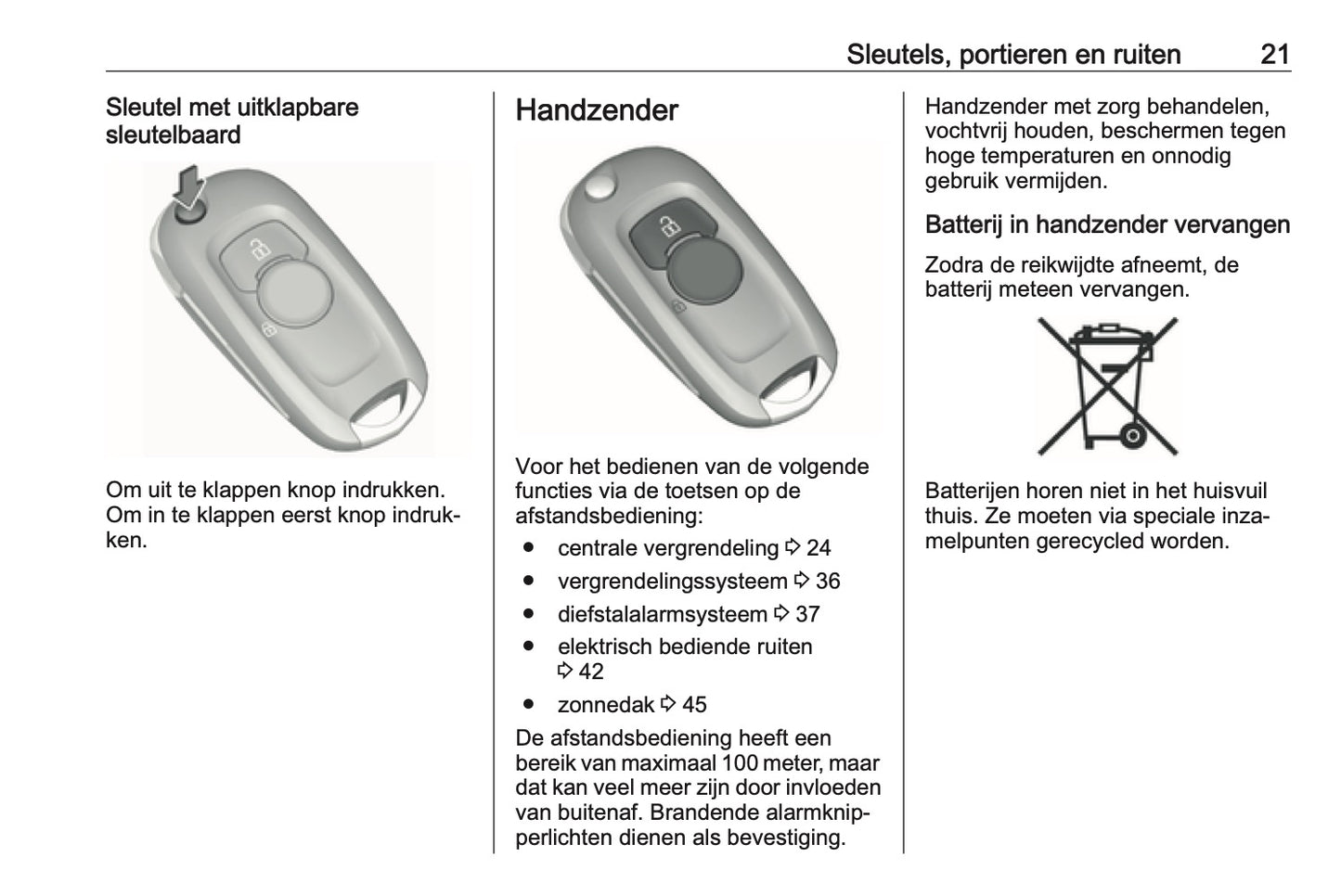 Sleutels, portieren en ruiten 21

Sleutel met uitklapbare sleutelbaard

Om uit te klappen knop indrukken. Om in te klappen eerst knop indrukken.

Handzender

Voor het bedienen van de volgende functies via de toetsen op de afstandsbediening:

● centrale vergrendeling ⇨ 24
● vergrendelingssysteem ⇨ 36
● diefstalalarmsysteem ⇨ 37
● elektrisch bediende ruiten ⇨ 42
● zonnedak ⇨ 45

De afstandsbediening heeft een bereik van maximaal 100 meter, maar dat kan veel meer zijn door invloeden van buitenaf. Brandende alarmknipperlichten dienen als bevestiging.

Handzender met zorg behandelen, vochtvrij houden, beschermen tegen hoge temperaturen en onnodig gebruik vermijden.

Batterij in handzender vervangen

Zodra de reikwijdte afneemt, de batterij meteen vervangen.

Batterijen horen niet in het huisvuil thuis. Ze moeten via speciale inzamelpunten gerecycled worden.