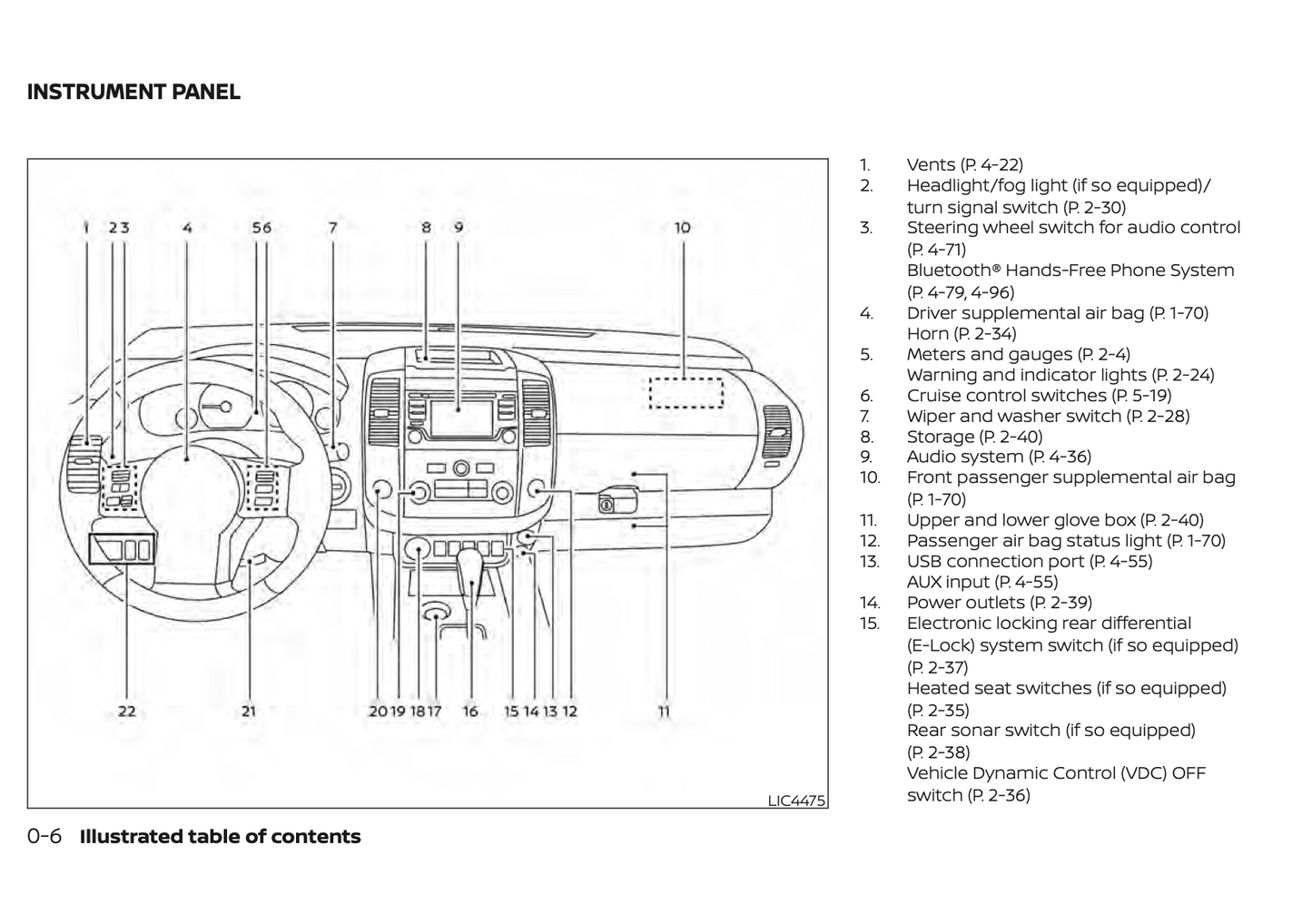 INSTRUMENT PANEL

1 2 3 4 5 6 7 8 9 10

22 21 20 19 18 17 16 15 14 13 12 11

LIC4475

1. Vents (P. 4-22)
2. Headlight/fog light (if so equipped)/ turn signal switch (P. 2-30)
3. Steering wheel switch for audio control (P. 4-71)
Bluetooth® Hands-Free Phone System (P. 4-79, 4-96)
4. Driver supplemental air bag (P. 1-70)
Horn (P. 2-34)
5. Meters and gauges (P. 2-4)
Warning and indicator lights (P. 2-24)
6. Cruise control switches (P. 5-19)
7. Wiper and washer switch (P. 2-28)
8. Storage (P. 2-40)
9. Audio system (P. 4-36)
10. Front passenger supplemental air bag (P. 1-70)
11. Upper and lower glove box (P. 2-40)
12. Passenger air bag status light (P. 1-70)
13. USB connection port (P. 4-55)
AUX input (P. 4-55)
14. Power outlets (P. 2-39)
15. Electronic locking rear differential (E-Lock) system switch (if so equipped) (P. 2-37)
Heated seat switches (if so equipped) (P. 2-35)
Rear sonar switch (if so equipped) (P. 2-38)
Vehicle Dynamic Control (VDC) OFF switch (P. 2-36)

0-6 Illustrated table of contents