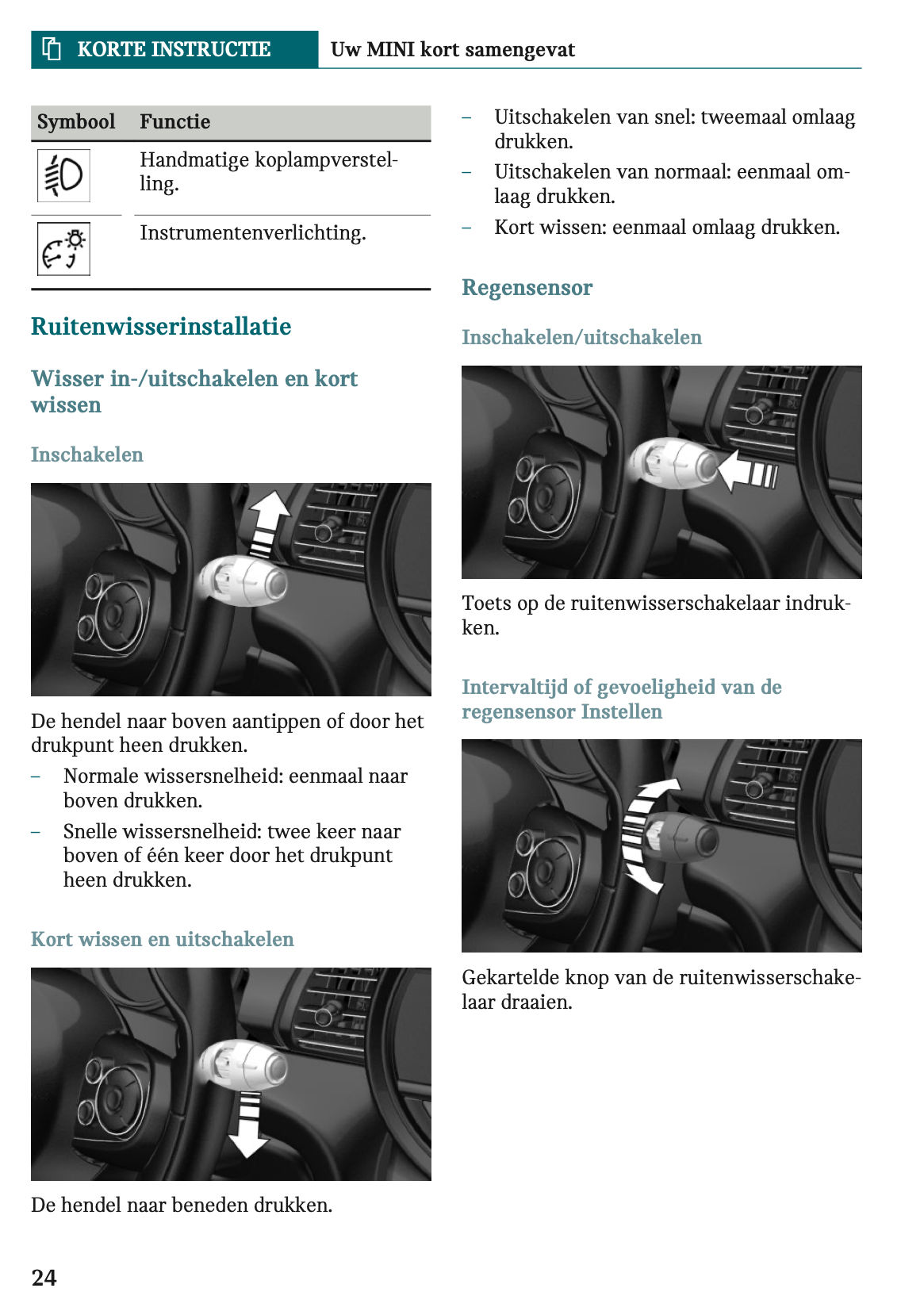 KORTE INSTRUCTIE Uw MINI kort samengevat

| Symbool | Functie |
|---|---|
|  | Handmatige koplampverstelling. |
|  | Instrumentenverlichting. |

Ruitenwisserinstallatie

Wisser in-/uitschakelen en kort wissen

Inschakelen

De hendel naar boven aantippen of door het drukpunt heen drukken.

– Normale wissersnelheid: eenmaal naar boven drukken.

– Snelle wissersnelheid: twee keer naar boven of één keer door het drukpunt heen drukken.

Kort wissen en uitschakelen

De hendel naar beneden drukken.

– Uitschakelen van snel: tweemaal omlaag drukken.

– Uitschakelen van normaal: eenmaal omlaag drukken.

– Kort wissen: eenmaal omlaag drukken.

Regensensor

Inschakelen/uitschakelen

Toets op de ruitenwisserschakelaar indrukken.

Intervaltijd of gevoeligheid van de regensensor Instellen

Gekartelde knop van de ruitenwisserschakelaar draaien.

24