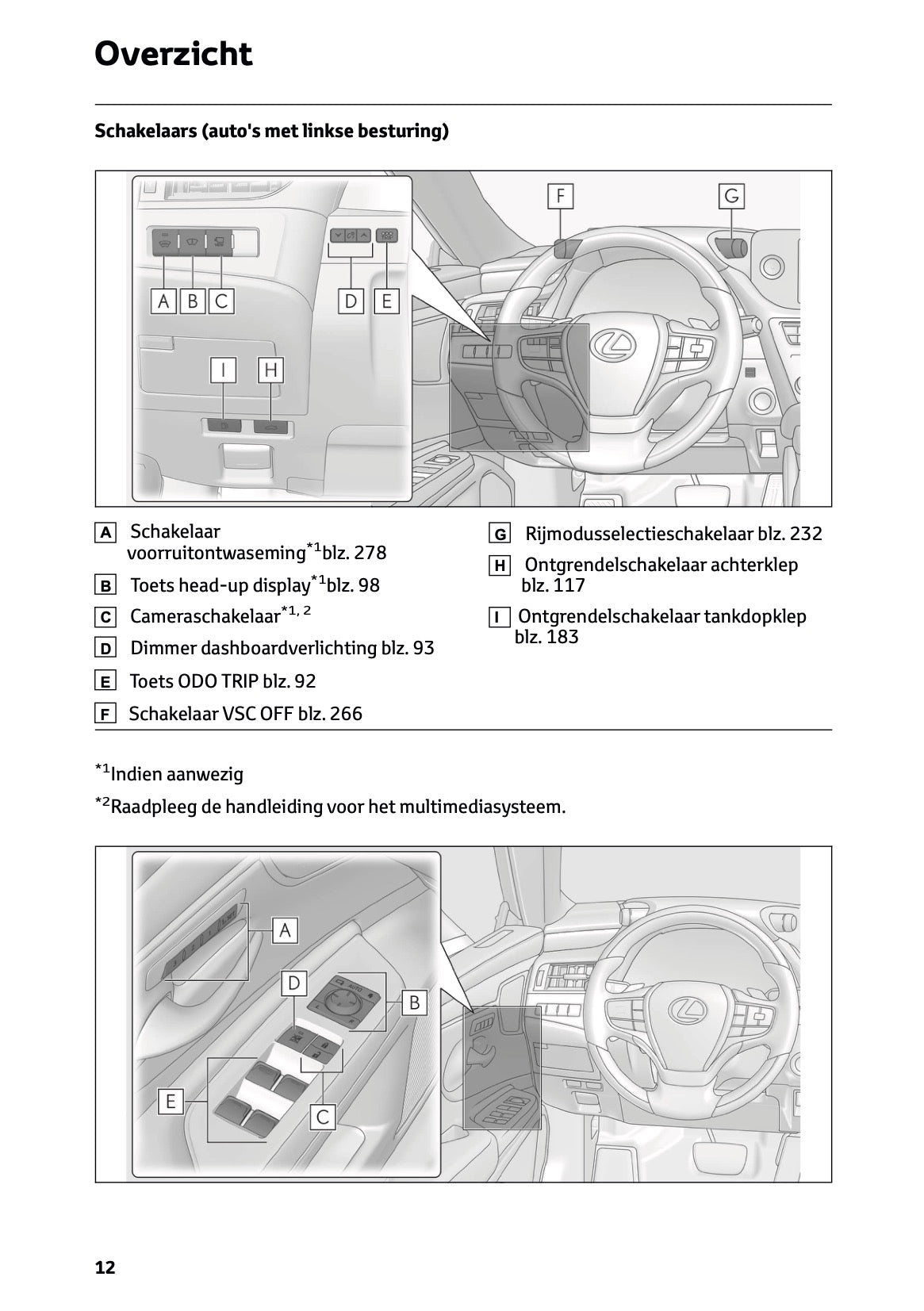 Overzicht

Schakelaars (auto's met linkse besturing)

F G A B C D E I H

A Schakelaar voorruitontwaseming$^{*1}$blz. 278

B Toets head-up display$^{*1}$blz. 98

C Cameraschakelaar$^{*1, 2}$

D Dimmer dashboardverlichting blz. 93

E Toets ODO TRIP blz. 92

F Schakelaar VSC OFF blz. 266

G Rijmodusselectieschakelaar blz. 232

H Ontgrendelschakelaar achterklep blz. 117

I Ontgrendelschakelaar tankdopklep blz. 183

$^{*1}$Indien aanwezig

$^{*2}$Raadpleeg de handleiding voor het multimediasysteem.

A D AUTO B E C

12