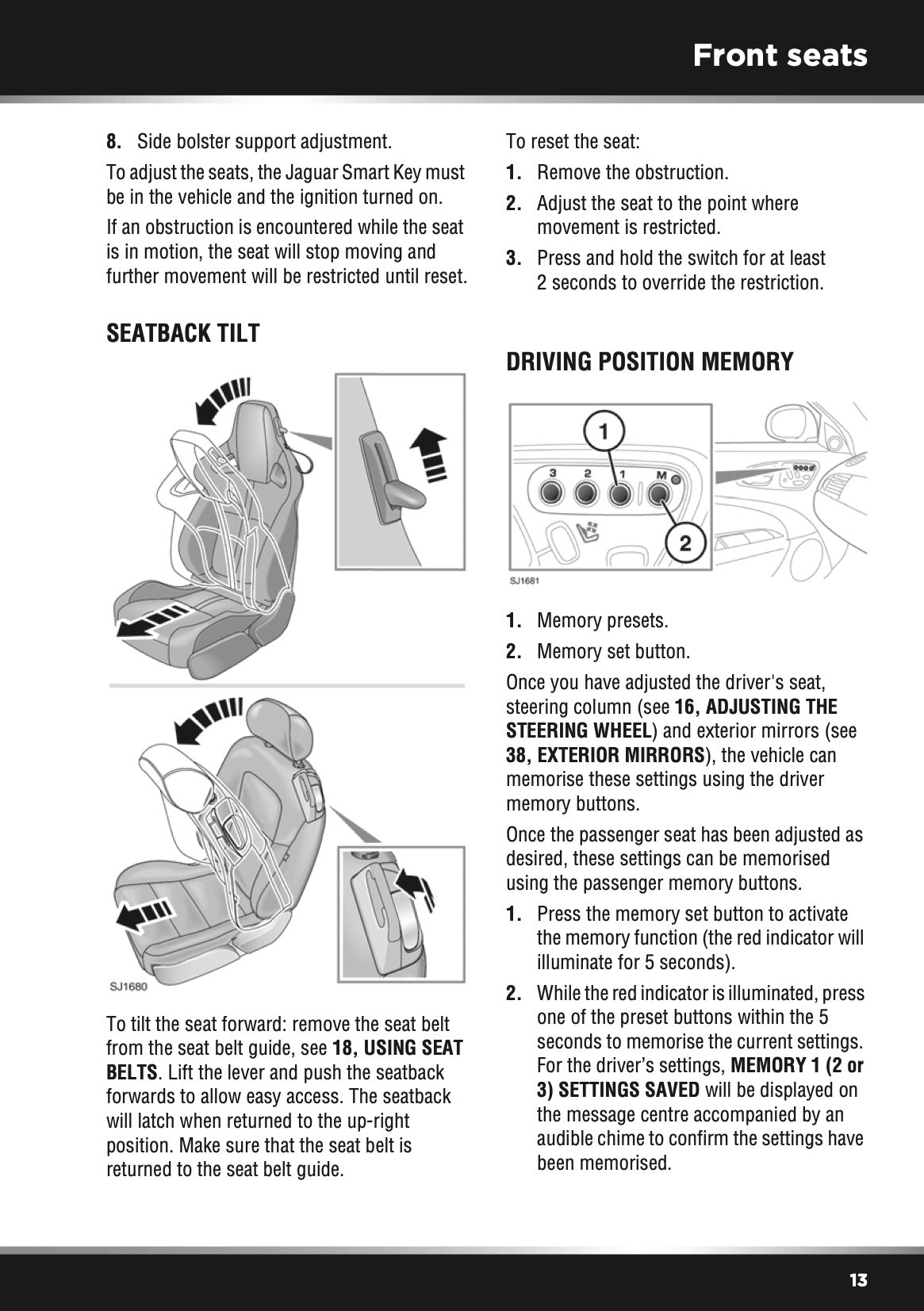 Front seats

8. Side bolster support adjustment.

To adjust the seats, the Jaguar Smart Key must be in the vehicle and the ignition turned on.

If an obstruction is encountered while the seat is in motion, the seat will stop moving and further movement will be restricted until reset.

SEATBACK TILT

SJ1680

To tilt the seat forward: remove the seat belt from the seat belt guide, see 18, USING SEAT BELTS. Lift the lever and push the seatback forwards to allow easy access. The seatback will latch when returned to the up-right position. Make sure that the seat belt is returned to the seat belt guide.

To reset the seat:

1. Remove the obstruction.

2. Adjust the seat to the point where movement is restricted.

3. Press and hold the switch for at least 2 seconds to override the restriction.

DRIVING POSITION MEMORY

1

3 2 1 M

2

SJ1681

1. Memory presets.

2. Memory set button.

Once you have adjusted the driver's seat, steering column (see 16, ADJUSTING THE STEERING WHEEL) and exterior mirrors (see 38, EXTERIOR MIRRORS), the vehicle can memorise these settings using the driver memory buttons.

Once the passenger seat has been adjusted as desired, these settings can be memorised using the passenger memory buttons.

1. Press the memory set button to activate the memory function (the red indicator will illuminate for 5 seconds).

2. While the red indicator is illuminated, press one of the preset buttons within the 5 seconds to memorise the current settings. For the driver’s settings, MEMORY 1 (2 or 3) SETTINGS SAVED will be displayed on the message centre accompanied by an audible chime to confirm the settings have been memorised.

13