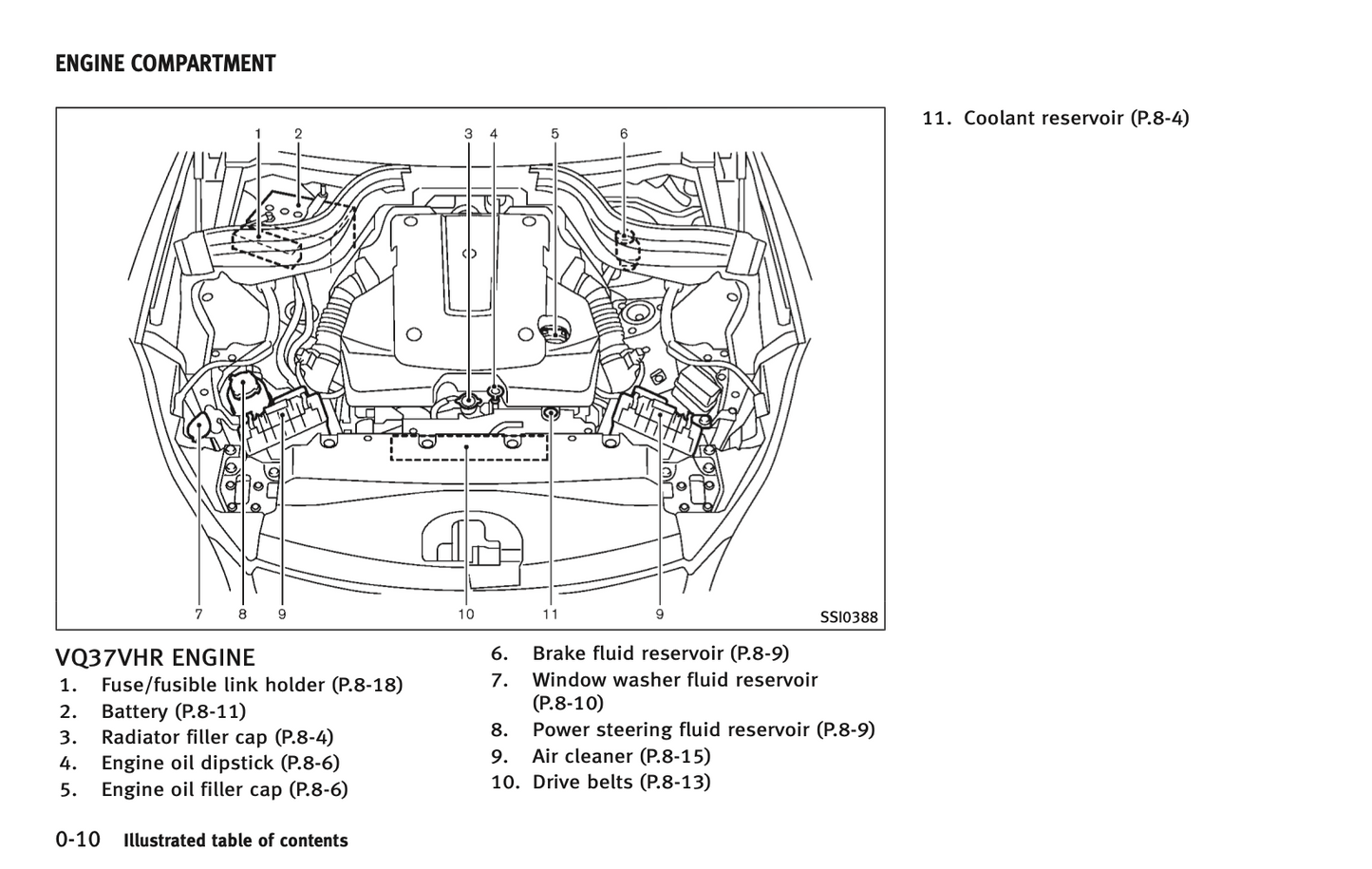 ENGINE COMPARTMENT

1 2 3 4 5 6

7 8 9 10 11 9

SSI0388

VQ37VHR ENGINE
1. Fuse/fusible link holder (P.8-18)
2. Battery (P.8-11)
3. Radiator filler cap (P.8-4)
4. Engine oil dipstick (P.8-6)
5. Engine oil filler cap (P.8-6)

6. Brake fluid reservoir (P.8-9)
7. Window washer fluid reservoir (P.8-10)
8. Power steering fluid reservoir (P.8-9)
9. Air cleaner (P.8-15)
10. Drive belts (P.8-13)

11. Coolant reservoir (P.8-4)

0-10 Illustrated table of contents