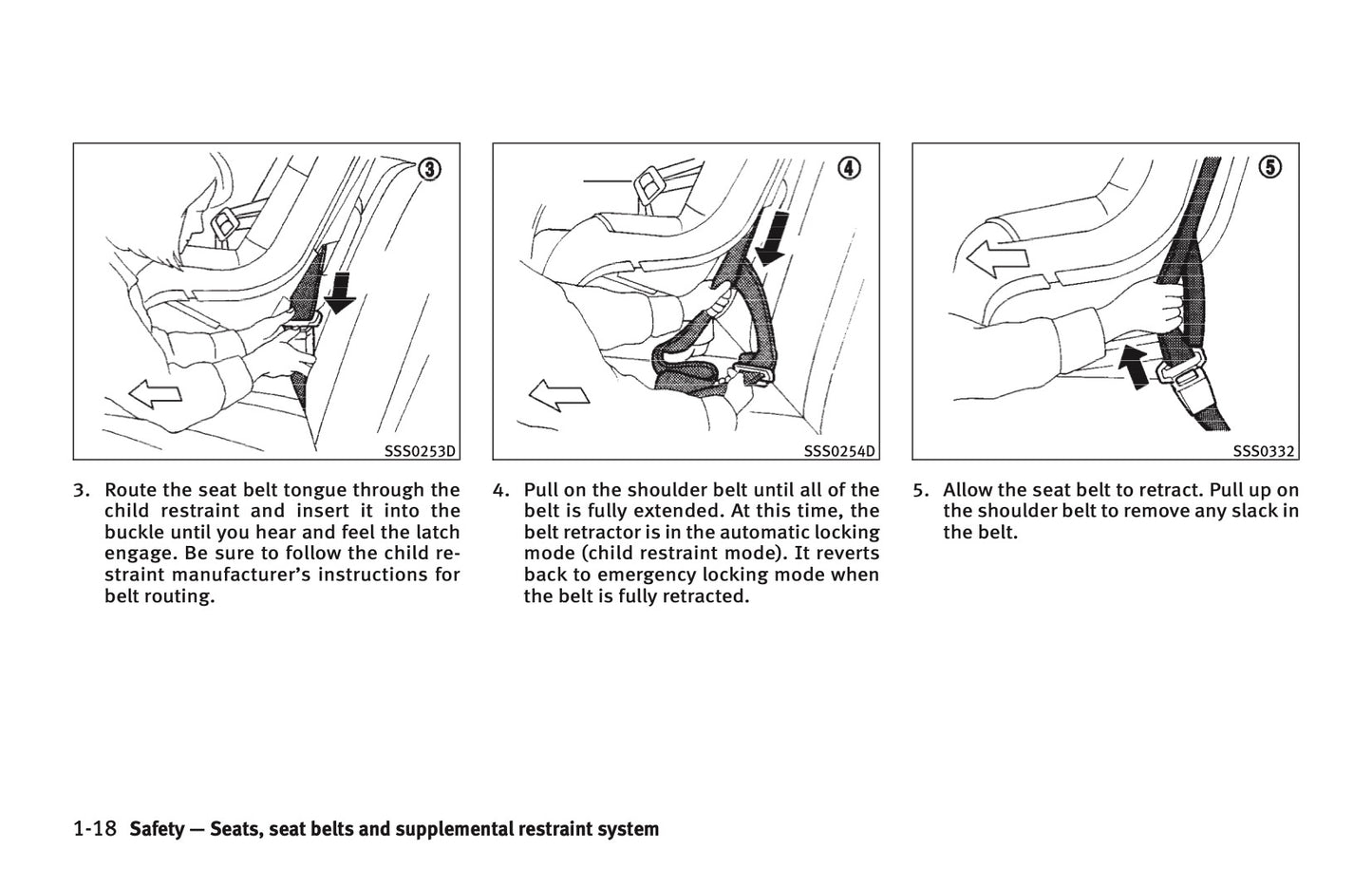 ③

SSS0253D

3. Route the seat belt tongue through the child restraint and insert it into the buckle until you hear and feel the latch engage. Be sure to follow the child restraint manufacturer's instructions for belt routing.

④

SSS0254D

4. Pull on the shoulder belt until all of the belt is fully extended. At this time, the belt retractor is in the automatic locking mode (child restraint mode). It reverts back to emergency locking mode when the belt is fully retracted.

⑤

SSS0332

5. Allow the seat belt to retract. Pull up on the shoulder belt to remove any slack in the belt.

1-18 Safety — Seats, seat belts and supplemental restraint system