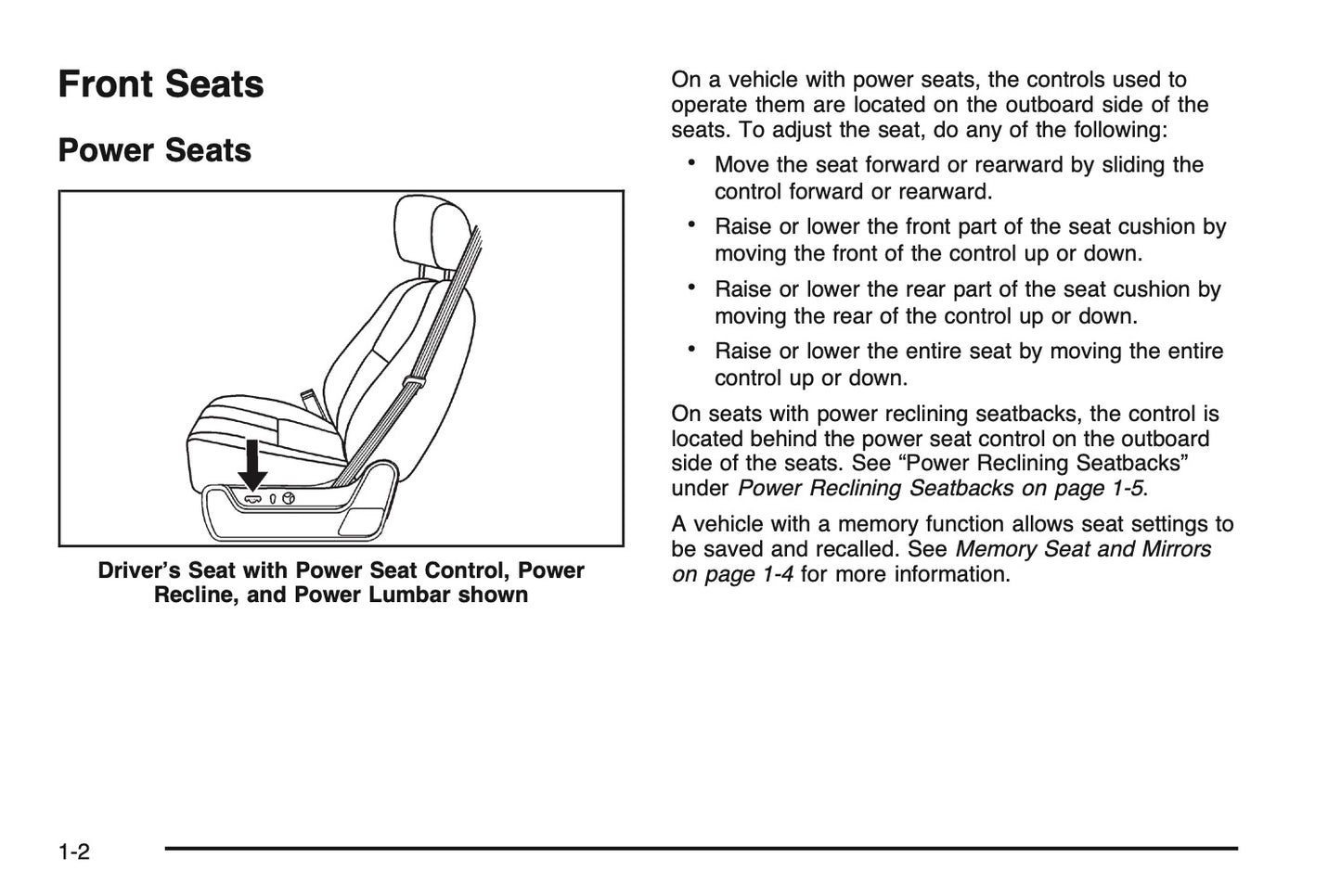 Front Seats

Power Seats

Driver's Seat with Power Seat Control, Power Recline, and Power Lumbar shown

On a vehicle with power seats, the controls used to operate them are located on the outboard side of the seats. To adjust the seat, do any of the following:

• Move the seat forward or rearward by sliding the control forward or rearward.

• Raise or lower the front part of the seat cushion by moving the front of the control up or down.

• Raise or lower the rear part of the seat cushion by moving the rear of the control up or down.

• Raise or lower the entire seat by moving the entire control up or down.

On seats with power reclining seatbacks, the control is located behind the power seat control on the outboard side of the seats. See "Power Reclining Seatbacks" under Power Reclining Seatbacks on page 1-5.

A vehicle with a memory function allows seat settings to be saved and recalled. See Memory Seat and Mirrors on page 1-4 for more information.

1-2