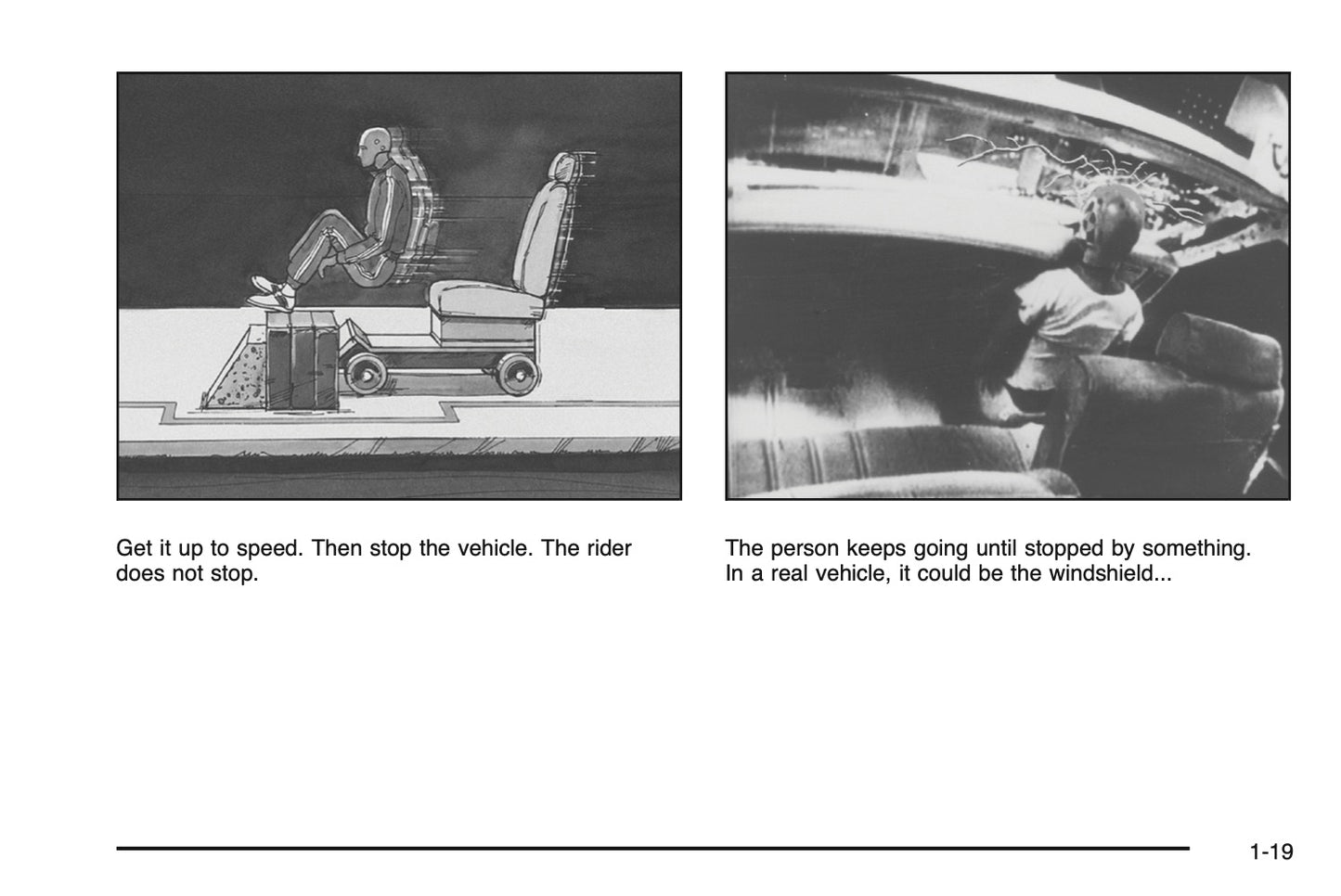 Get it up to speed. Then stop the vehicle. The rider does not stop.

The person keeps going until stopped by something. In a real vehicle, it could be the windshield...

1-19