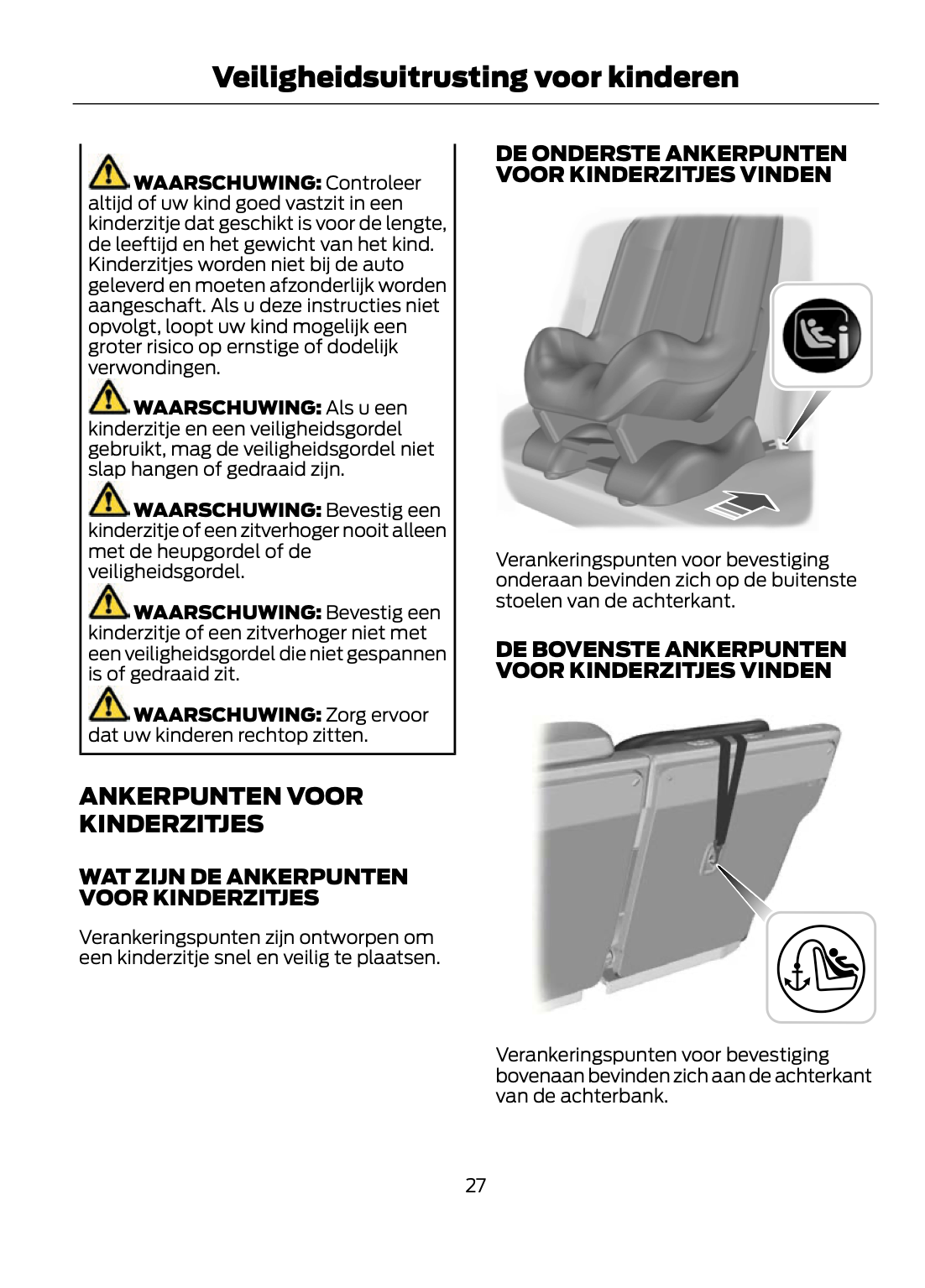 Veiligheidsuitrusting voor kinderen

WAARSCHUWING: Controleer altijd of uw kind goed vastzit in een kinderzitje dat geschikt is voor de lengte, de leeftijd en het gewicht van het kind. Kinderzitjes worden niet bij de auto geleverd en moeten afzonderlijk worden aangeschaft. Als u deze instructies niet opvolgt, loopt uw kind mogelijk een groter risico op ernstige of dodelijk verwondingen.

WAARSCHUWING: Als u een kinderzitje en een veiligheidsgordel gebruikt, mag de veiligheidsgordel niet slap hangen of gedraaid zijn.

WAARSCHUWING: Bevestig een kinderzitje of een zitverhoger nooit alleen met de heupgordel of de veiligheidsgordel.

WAARSCHUWING: Bevestig een kinderzitje of een zitverhoger niet met een veiligheidsgordel die niet gespannen is of gedraaid zit.

WAARSCHUWING: Zorg ervoor dat uw kinderen rechtop zitten.

ANKERPUNTEN VOOR KINDERZITJES

WAT ZIJN DE ANKERPUNTEN VOOR KINDERZITJES

Verankeringspunten zijn ontworpen om een kinderzitje snel en veilig te plaatsen.

DE ONDERSTE ANKERPUNTEN VOOR KINDERZITJES VINDEN

Verankeringspunten voor bevestiging onderaan bevinden zich op de buitenste stoelen van de achterkant.

DE BOVENSTE ANKERPUNTEN VOOR KINDERZITJES VINDEN

Verankeringspunten voor bevestiging bovenaan bevinden zich aan de achterkant van de achterbank.

27