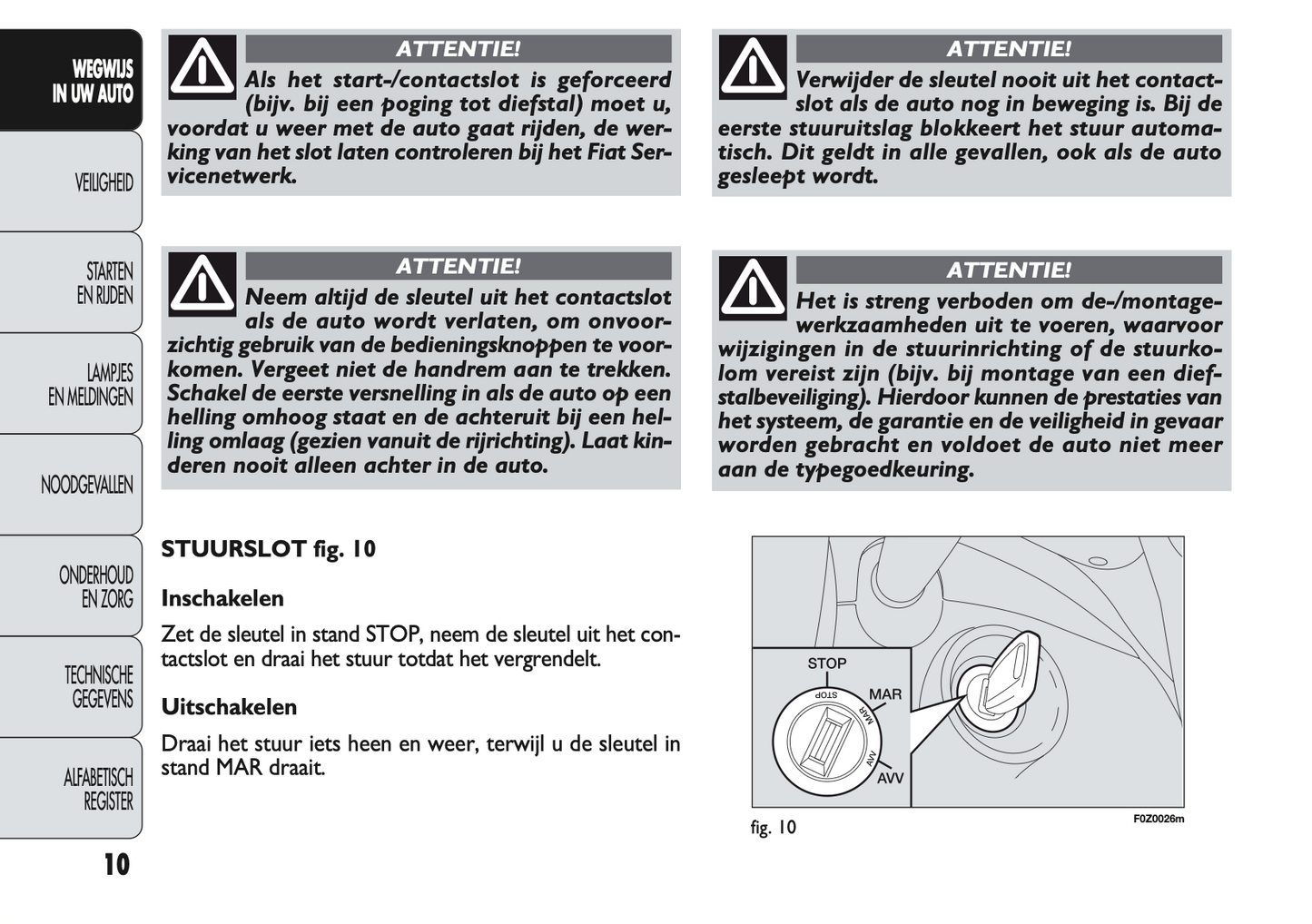 WEGWIJS IN UW AUTO

VEILIGHEID

STARTEN EN RIJDEN

LAMPJES EN MELDINGEN

NOODGEVALLEN

ONDERHOUD EN ZORG

TECHNISCHE GEGEVENS

ALFABETISCH REGISTER

10

ATTENTIE!

Als het start-/contactslot is geforceerd (bijv. bij een poging tot diefstal) moet u, voordat u weer met de auto gaat rijden, de werking van het slot laten controleren bij het Fiat Servicenetwerk.

ATTENTIE!

Neem altijd de sleutel uit het contactslot als de auto wordt verlaten, om onvoorzichtig gebruik van de bedieningsknoppen te voorkomen. Vergeet niet de handrem aan te trekken. Schakel de eerste versnelling in als de auto op een helling omhoog staat en de achteruit bij een helling omlaag (gezien vanuit de rijrichting). Laat kinderen nooit alleen achter in de auto.

STUURSLOT fig. 10

Inschakelen

Zet de sleutel in stand STOP, neem de sleutel uit het contactslot en draai het stuur totdat het vergrendelt.

Uitschakelen

Draai het stuur iets heen en weer, terwijl u de sleutel in stand MAR draait.

ATTENTIE!

Verwijder de sleutel nooit uit het contactslot als de auto nog in beweging is. Bij de eerste stuuruitslag blokkeert het stuur automatisch. Dit geldt in alle gevallen, ook als de auto gesleept wordt.

ATTENTIE!

Het is streng verboden om de-/montagewerkzaamheden uit te voeren, waarvoor wijzigingen in de stuurinrichting of de stuurkolom vereist zijn (bijv. bij montage van een diefstalbeveiliging). Hierdoor kunnen de prestaties van het systeem, de garantie en de veiligheid in gevaar worden gebracht en voldoet de auto niet meer aan de typegoedkeuring.

STOP
MAR
AVV
STOP
MAR
AVV

fig. 10

F0Z0026m