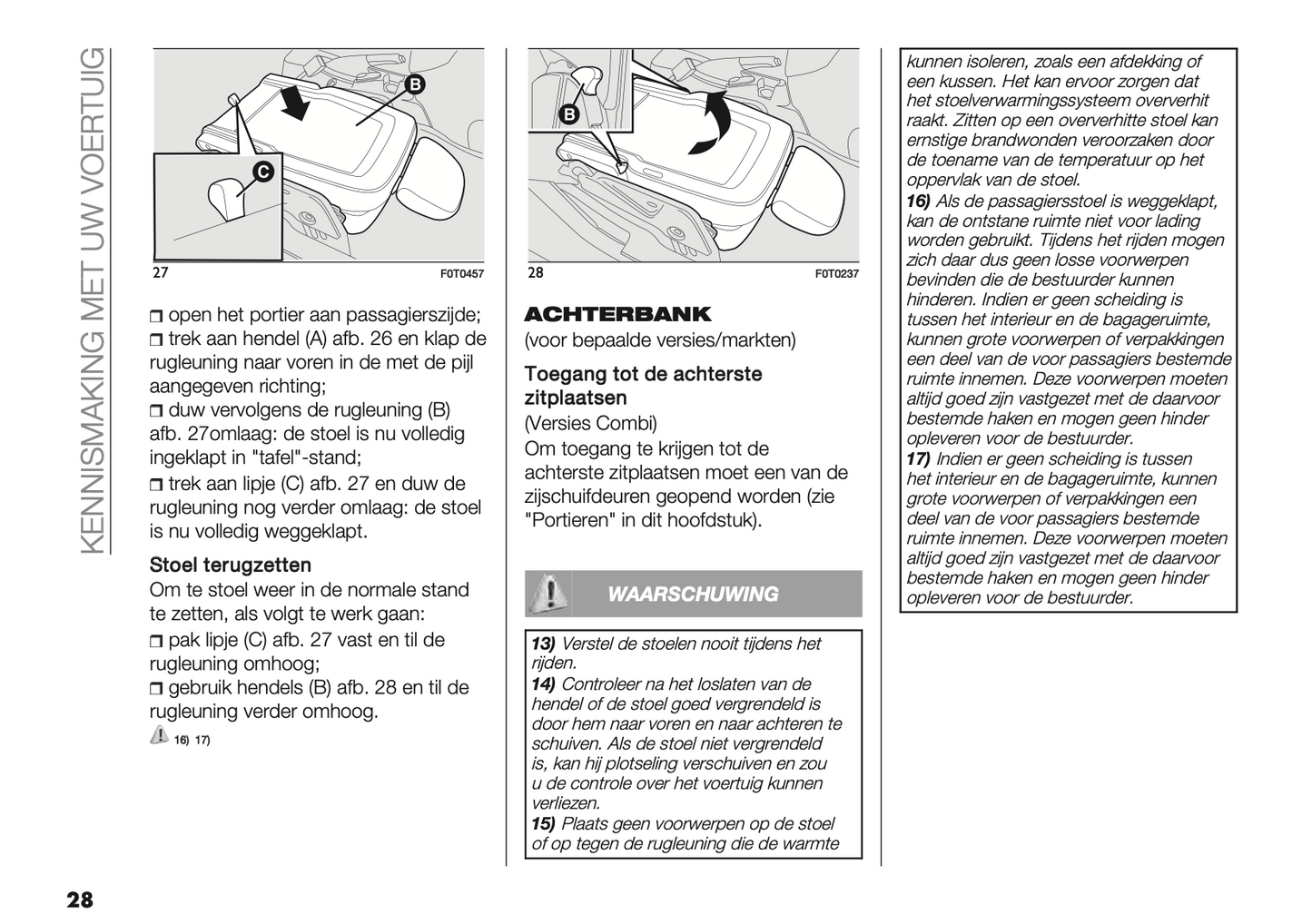 KENNISMAKING MET UW VOERTUIG

B
C
27 F0T0457

❒ open het portier aan passagierszijde;
❒ trek aan hendel (A) afb. 26 en klap de rugleuning naar voren in de met de pijl aangegeven richting;
❒ duw vervolgens de rugleuning (B) afb. 27omlaag: de stoel is nu volledig ingeklapt in "tafel"-stand;
❒ trek aan lipje (C) afb. 27 en duw de rugleuning nog verder omlaag: de stoel is nu volledig weggeklapt.

Stoel terugzetten
Om te stoel weer in de normale stand te zetten, als volgt te werk gaan:
❒ pak lipje (C) afb. 27 vast en til de rugleuning omhoog;
❒ gebruik hendels (B) afb. 28 en til de rugleuning verder omhoog.
16) 17)

B
28 F0T0237

ACHTERBANK
(voor bepaalde versies/markten)

Toegang tot de achterste zitplaatsen
(Versies Combi)
Om toegang te krijgen tot de achterste zitplaatsen moet een van de zijschuifdeuren geopend worden (zie "Portieren" in dit hoofdstuk).

WAARSCHUWING

13) Verstel de stoelen nooit tijdens het rijden.
14) Controleer na het loslaten van de hendel of de stoel goed vergrendeld is door hem naar voren en naar achteren te schuiven. Als de stoel niet vergrendeld is, kan hij plotseling verschuiven en zou u de controle over het voertuig kunnen verliezen.
15) Plaats geen voorwerpen op de stoel of op tegen de rugleuning die de warmte

kunnen isoleren, zoals een afdekking of een kussen. Het kan ervoor zorgen dat het stoelverwarmingssysteem oververhit raakt. Zitten op een oververhitte stoel kan ernstige brandwonden veroorzaken door de toename van de temperatuur op het oppervlak van de stoel.
16) Als de passagiersstoel is weggeklapt, kan de ontstane ruimte niet voor lading worden gebruikt. Tijdens het rijden mogen zich daar dus geen losse voorwerpen bevinden die de bestuurder kunnen hinderen. Indien er geen scheiding is tussen het interieur en de bagageruimte, kunnen grote voorwerpen of verpakkingen een deel van de voor passagiers bestemde ruimte innemen. Deze voorwerpen moeten altijd goed zijn vastgezet met de daarvoor bestemde haken en mogen geen hinder opleveren voor de bestuurder.
17) Indien er geen scheiding is tussen het interieur en de bagageruimte, kunnen grote voorwerpen of verpakkingen een deel van de voor passagiers bestemde ruimte innemen. Deze voorwerpen moeten altijd goed zijn vastgezet met de daarvoor bestemde haken en mogen geen hinder opleveren voor de bestuurder.

28