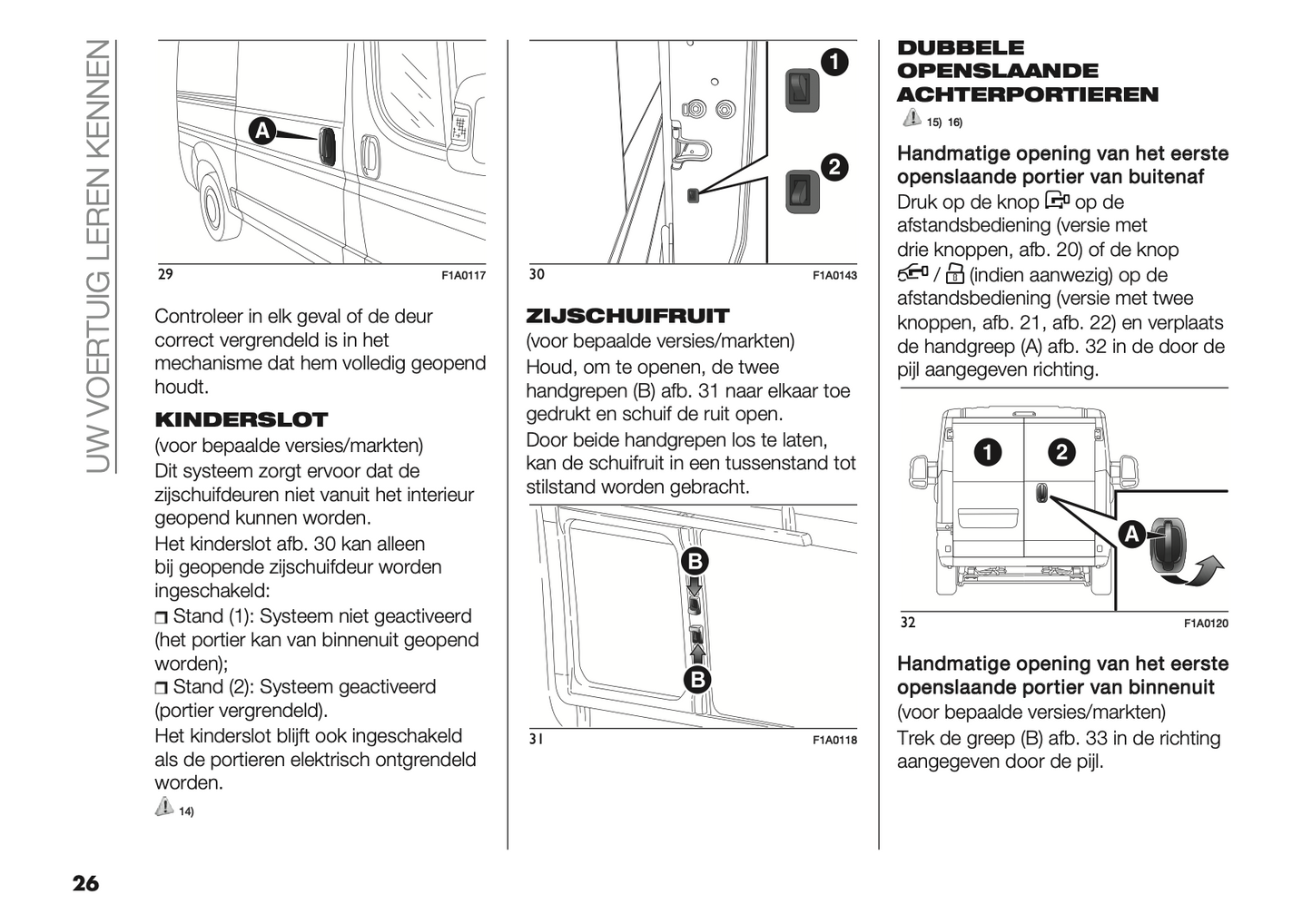 UW VOERTUIG LEREN KENNEN

A

29 F1A0117

Controleer in elk geval of de deur correct vergrendeld is in het mechanisme dat hem volledig geopend houdt.

KINDERSLOT

(voor bepaalde versies/markten)

Dit systeem zorgt ervoor dat de zijschuifdeuren niet vanuit het interieur geopend kunnen worden.

Het kinderslot afb. 30 kan alleen bij geopende zijschuifdeur worden ingeschakeld:

❒ Stand (1): Systeem niet geactiveerd (het portier kan van binnenuit geopend worden);

❒ Stand (2): Systeem geactiveerd (portier vergrendeld).

Het kinderslot blijft ook ingeschakeld als de portieren elektrisch ontgrendeld worden.

14)

1

2

30 F1A0143

ZIJSCHUIFRUIT

(voor bepaalde versies/markten)

Houd, om te openen, de twee handgrepen (B) afb. 31 naar elkaar toe gedrukt en schuif de ruit open.

Door beide handgrepen los te laten, kan de schuifruit in een tussenstand tot stilstand worden gebracht.

B

B

31 F1A0118

DUBBELE OPENSLAANDE ACHTERPORTIEREN

15) 16)

Handmatige opening van het eerste openslaande portier van buitenaf

Druk op de knop op de afstandsbediening (versie met drie knoppen, afb. 20) of de knop / (indien aanwezig) op de afstandsbediening (versie met twee knoppen, afb. 21, afb. 22) en verplaats de handgreep (A) afb. 32 in de door de pijl aangegeven richting.

1

2

A

32 F1A0120

Handmatige opening van het eerste openslaande portier van binnenuit

(voor bepaalde versies/markten)

Trek de greep (B) afb. 33 in de richting aangegeven door de pijl.

26