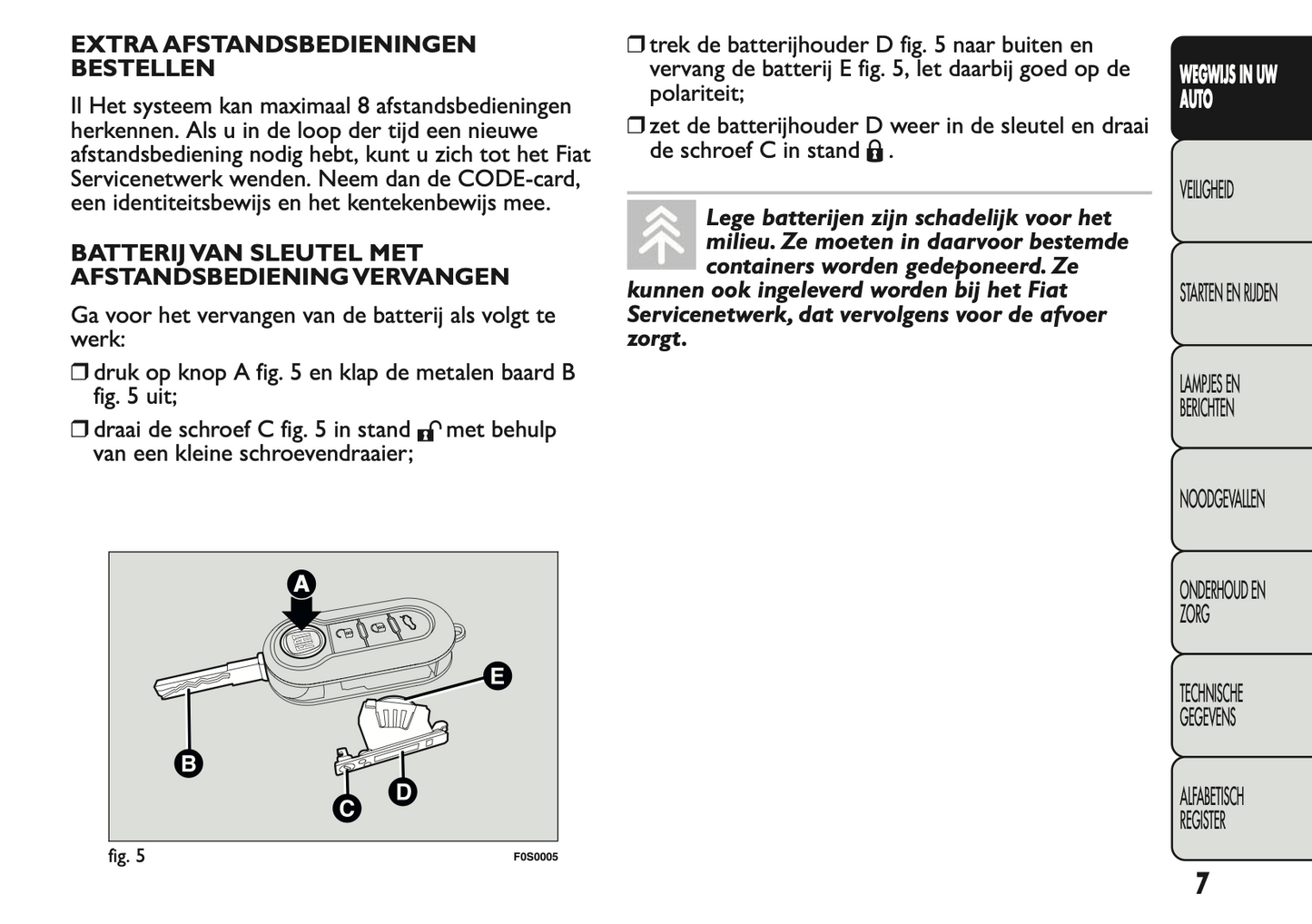 EXTRA AFSTANDSBEDIENINGEN BESTELLEN

Il Het systeem kan maximaal 8 afstandsbedieningen herkennen. Als u in de loop der tijd een nieuwe afstandsbediening nodig hebt, kunt u zich tot het Fiat Servicenetwerk wenden. Neem dan de CODE-card, een identiteitsbewijs en het kentekenbewijs mee.

BATTERIJ VAN SLEUTEL MET AFSTANDSBEDIENING VERVANGEN

Ga voor het vervangen van de batterij als volgt te werk:

❒ druk op knop A fig. 5 en klap de metalen baard B fig. 5 uit;

❒ draai de schroef C fig. 5 in stand met behulp van een kleine schroevendraaier;

A
E
B
D
C

fig. 5 F0S0005

❒ trek de batterijhouder D fig. 5 naar buiten en vervang de batterij E fig. 5, let daarbij goed op de polariteit;

❒ zet de batterijhouder D weer in de sleutel en draai de schroef C in stand .

Lege batterijen zijn schadelijk voor het milieu. Ze moeten in daarvoor bestemde containers worden gedeponeerd. Ze kunnen ook ingeleverd worden bij het Fiat Servicenetwerk, dat vervolgens voor de afvoer zorgt.

WEGWIJS IN UW AUTO

VEILIGHEID

STARTEN EN RIJDEN

LAMPJES EN BERICHTEN

NOODGEVALLEN

ONDERHOUD EN ZORG

TECHNISCHE GEGEVENS

ALFABETISCH REGISTER

7