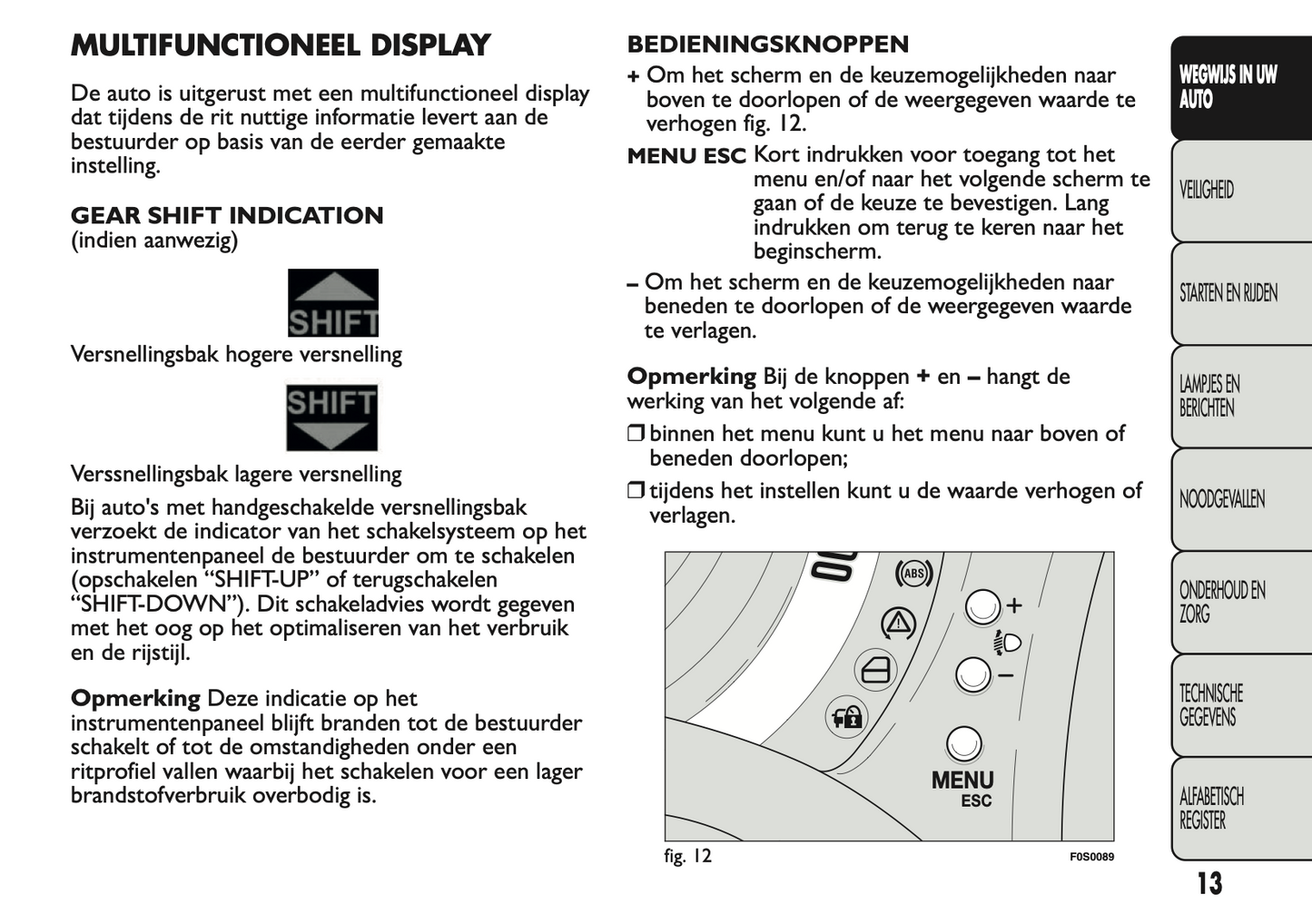 MULTIFUNCTIONEEL DISPLAY

De auto is uitgerust met een multifunctioneel display dat tijdens de rit nuttige informatie levert aan de bestuurder op basis van de eerder gemaakte instelling.

GEAR SHIFT INDICATION
(indien aanwezig)

SHIFT

Versnellingsbak hogere versnelling

SHIFT

Verssnellingsbak lagere versnelling

Bij auto's met handgeschakelde versnellingsbak verzoekt de indicator van het schakelsysteem op het instrumentenpaneel de bestuurder om te schakelen (opschakelen “SHIFT-UP” of terugschakelen “SHIFT-DOWN”). Dit schakeladvies wordt gegeven met het oog op het optimaliseren van het verbruik en de rijstijl.

Opmerking Deze indicatie op het instrumentenpaneel blijft branden tot de bestuurder schakelt of tot de omstandigheden onder een ritprofiel vallen waarbij het schakelen voor een lager brandstofverbruik overbodig is.

BEDIENINGSKNOPPEN

+ Om het scherm en de keuzemogelijkheden naar boven te doorlopen of de weergegeven waarde te verhogen fig. 12.

MENU ESC Kort indrukken voor toegang tot het menu en/of naar het volgende scherm te gaan of de keuze te bevestigen. Lang indrukken om terug te keren naar het beginscherm.

– Om het scherm en de keuzemogelijkheden naar beneden te doorlopen of de weergegeven waarde te verlagen.

Opmerking Bij de knoppen + en – hangt de werking van het volgende af:

❒ binnen het menu kunt u het menu naar boven of beneden doorlopen;

❒ tijdens het instellen kunt u de waarde verhogen of verlagen.

ABS
+
–
MENU
ESC

fig. 12
F0S0089

WEGWIJS IN UW AUTO
VEILIGHEID
STARTEN EN RIJDEN
LAMPJES EN BERICHTEN
NOODGEVALLEN
ONDERHOUD EN ZORG
TECHNISCHE GEGEVENS
ALFABETISCH REGISTER

13