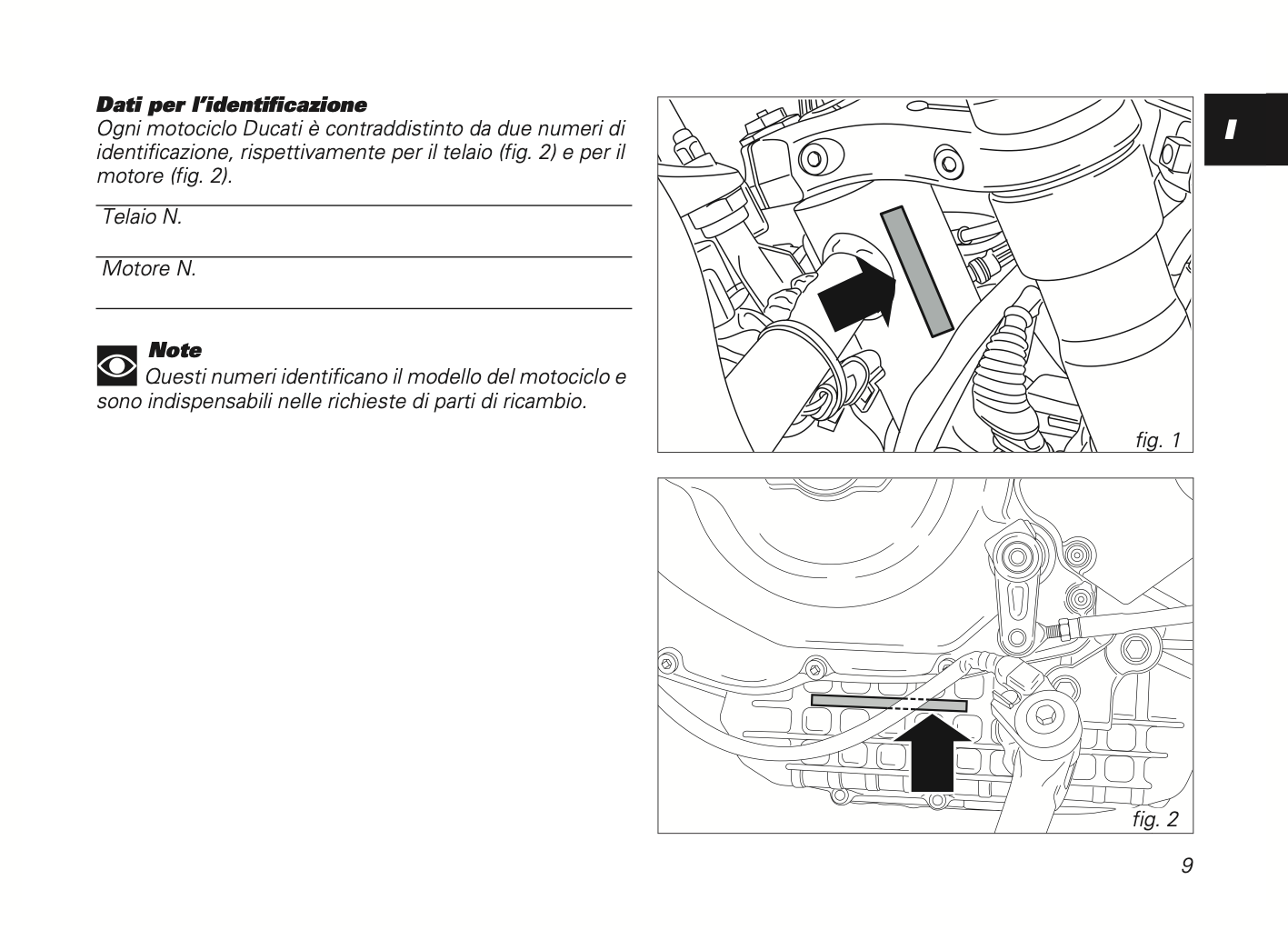 Dati per l'identificazione
Ogni motociclo Ducati è contraddistinto da due numeri di identificazione, rispettivamente per il telaio (fig. 2) e per il motore (fig. 2).

Telaio N.

Motore N.

Note
Questi numeri identificano il modello del motociclo e sono indispensabili nelle richieste di parti di ricambio.

I

fig. 1

fig. 2

9