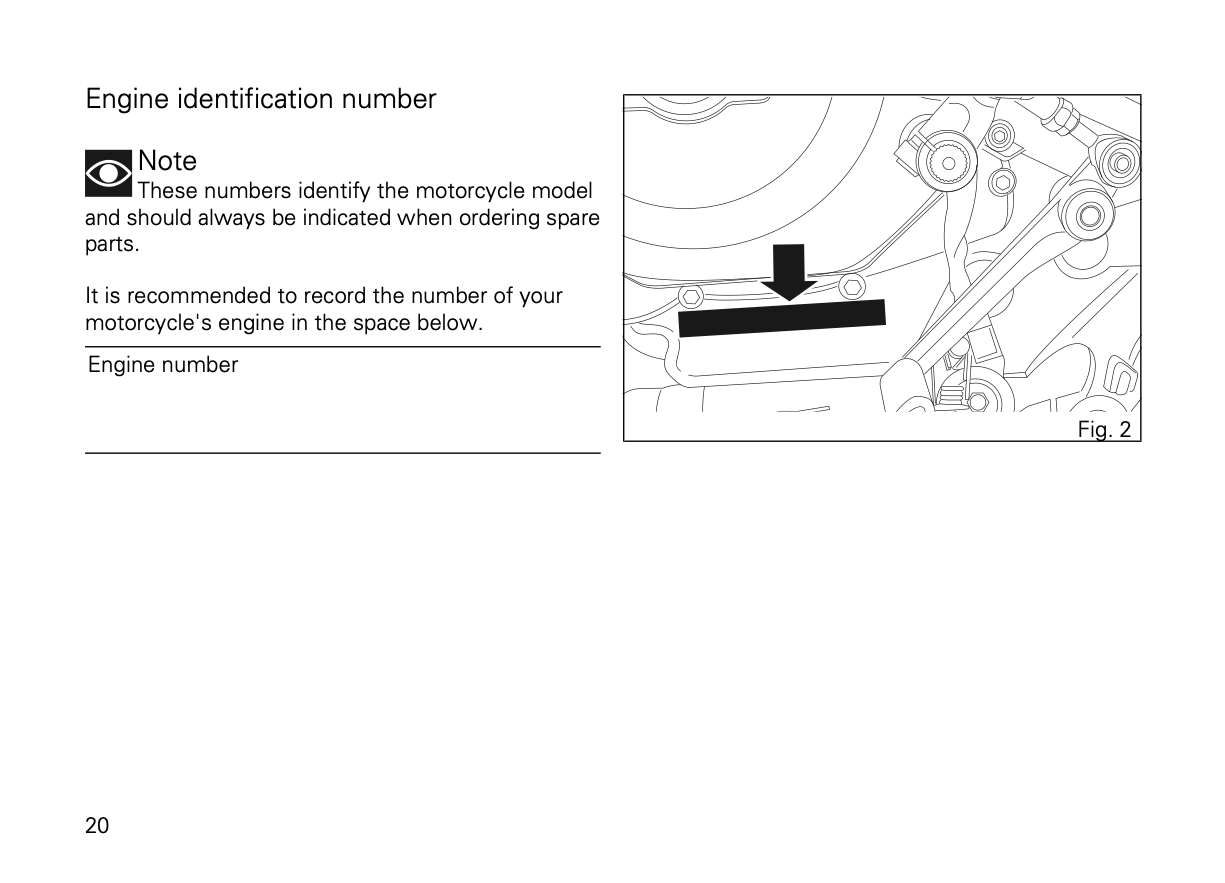 Engine identification number

Note
These numbers identify the motorcycle model and should always be indicated when ordering spare parts.

It is recommended to record the number of your motorcycle's engine in the space below.

Engine number

Fig. 2

20