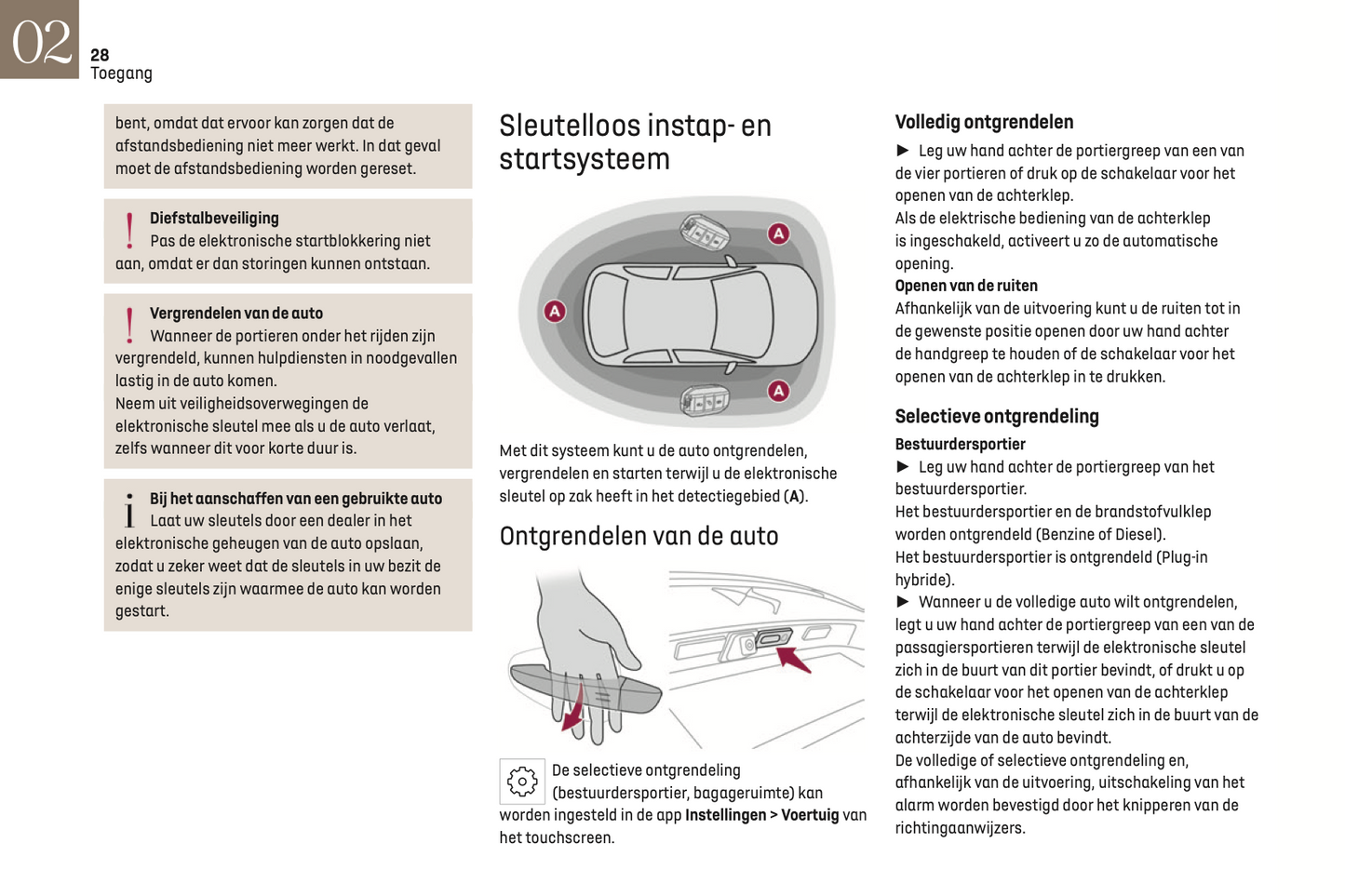 02
28
Toegang

bent, omdat dat ervoor kan zorgen dat de afstandsbediening niet meer werkt. In dat geval moet de afstandsbediening worden gereset.

Diefstalbeveiliging
Pas de elektronische startblokkering niet aan, omdat er dan storingen kunnen ontstaan.

Vergrendelen van de auto
Wanneer de portieren onder het rijden zijn vergrendeld, kunnen hulpdiensten in noodgevallen lastig in de auto komen.
Neem uit veiligheidsoverwegingen de elektronische sleutel mee als u de auto verlaat, zelfs wanneer dit voor korte duur is.

Bij het aanschaffen van een gebruikte auto
Laat uw sleutels door een dealer in het elektronische geheugen van de auto opslaan, zodat u zeker weet dat de sleutels in uw bezit de enige sleutels zijn waarmee de auto kan worden gestart.

Sleutelloos instap- en startsysteem

A
A
A

Met dit systeem kunt u de auto ontgrendelen, vergrendelen en starten terwijl u de elektronische sleutel op zak heeft in het detectiegebied (A).

Ontgrendelen van de auto

De selectieve ontgrendeling (bestuurdersportier, bagageruimte) kan worden ingesteld in de app Instellingen > Voertuig van het touchscreen.

Volledig ontgrendelen
► Leg uw hand achter de portiergreep van een van de vier portieren of druk op de schakelaar voor het openen van de achterklep.
Als de elektrische bediening van de achterklep is ingeschakeld, activeert u zo de automatische opening.
Openen van de ruiten
Afhankelijk van de uitvoering kunt u de ruiten tot in de gewenste positie openen door uw hand achter de handgreep te houden of de schakelaar voor het openen van de achterklep in te drukken.

Selectieve ontgrendeling
Bestuurdersportier
► Leg uw hand achter de portiergreep van het bestuurdersportier.
Het bestuurdersportier en de brandstofvulklep worden ontgrendeld (Benzine of Diesel).
Het bestuurdersportier is ontgrendeld (Plug-in hybride).
► Wanneer u de volledige auto wilt ontgrendelen, legt u uw hand achter de portiergreep van een van de passagiersportieren terwijl de elektronische sleutel zich in de buurt van dit portier bevindt, of drukt u op de schakelaar voor het openen van de achterklep terwijl de elektronische sleutel zich in de buurt van de achterzijde van de auto bevindt.
De volledige of selectieve ontgrendeling en, afhankelijk van de uitvoering, uitschakeling van het alarm worden bevestigd door het knipperen van de richtingaanwijzers.