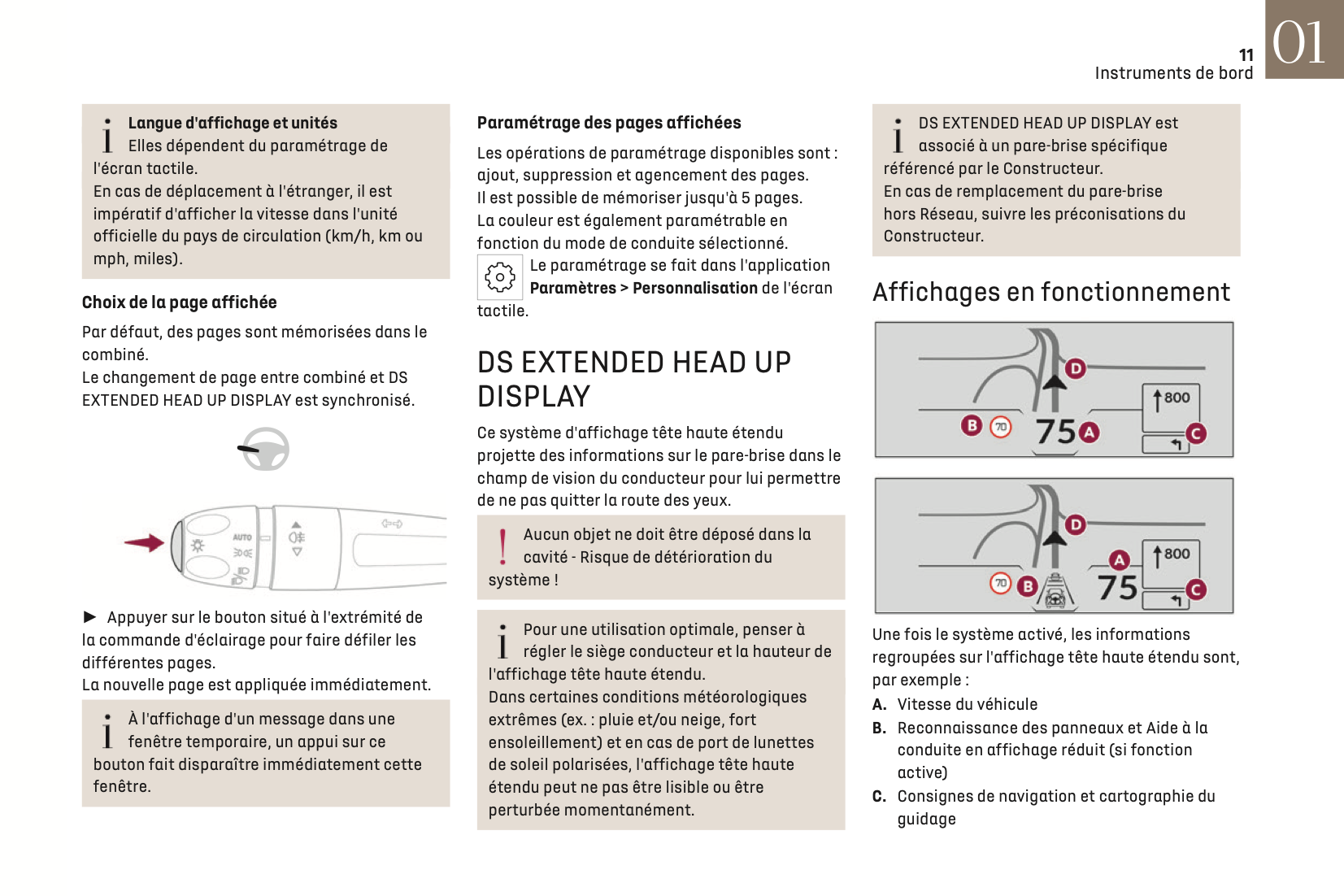 11
Instruments de bord
01

Langue d'affichage et unités
Elles dépendent du paramétrage de l'écran tactile.
En cas de déplacement à l'étranger, il est impératif d'afficher la vitesse dans l'unité officielle du pays de circulation (km/h, km ou mph, miles).

Choix de la page affichée
Par défaut, des pages sont mémorisées dans le combiné.
Le changement de page entre combiné et DS EXTENDED HEAD UP DISPLAY est synchronisé.

AUTO

► Appuyer sur le bouton situé à l'extrémité de la commande d'éclairage pour faire défiler les différentes pages.
La nouvelle page est appliquée immédiatement.

À l'affichage d'un message dans une fenêtre temporaire, un appui sur ce bouton fait disparaître immédiatement cette fenêtre.

Paramétrage des pages affichées
Les opérations de paramétrage disponibles sont : ajout, suppression et agencement des pages.
Il est possible de mémoriser jusqu'à 5 pages.
La couleur est également paramétrable en fonction du mode de conduite sélectionné.
Le paramétrage se fait dans l'application Paramètres > Personnalisation de l'écran tactile.

DS EXTENDED HEAD UP DISPLAY
Ce système d'affichage tête haute étendu projette des informations sur le pare-brise dans le champ de vision du conducteur pour lui permettre de ne pas quitter la route des yeux.

Aucun objet ne doit être déposé dans la cavité - Risque de détérioration du système !

Pour une utilisation optimale, penser à régler le siège conducteur et la hauteur de l'affichage tête haute étendu.
Dans certaines conditions météorologiques extrêmes (ex. : pluie et/ou neige, fort ensoleillement) et en cas de port de lunettes de soleil polarisées, l'affichage tête haute étendu peut ne pas être lisible ou être perturbée momentanément.

DS EXTENDED HEAD UP DISPLAY est associé à un pare-brise spécifique référencé par le Constructeur.
En cas de remplacement du pare-brise hors Réseau, suivre les préconisations du Constructeur.

Affichages en fonctionnement

D
800
B 70 75 A C

D
A 800
70 B 75 C

Une fois le système activé, les informations regroupées sur l'affichage tête haute étendu sont, par exemple :
A. Vitesse du véhicule
B. Reconnaissance des panneaux et Aide à la conduite en affichage réduit (si fonction active)
C. Consignes de navigation et cartographie du guidage