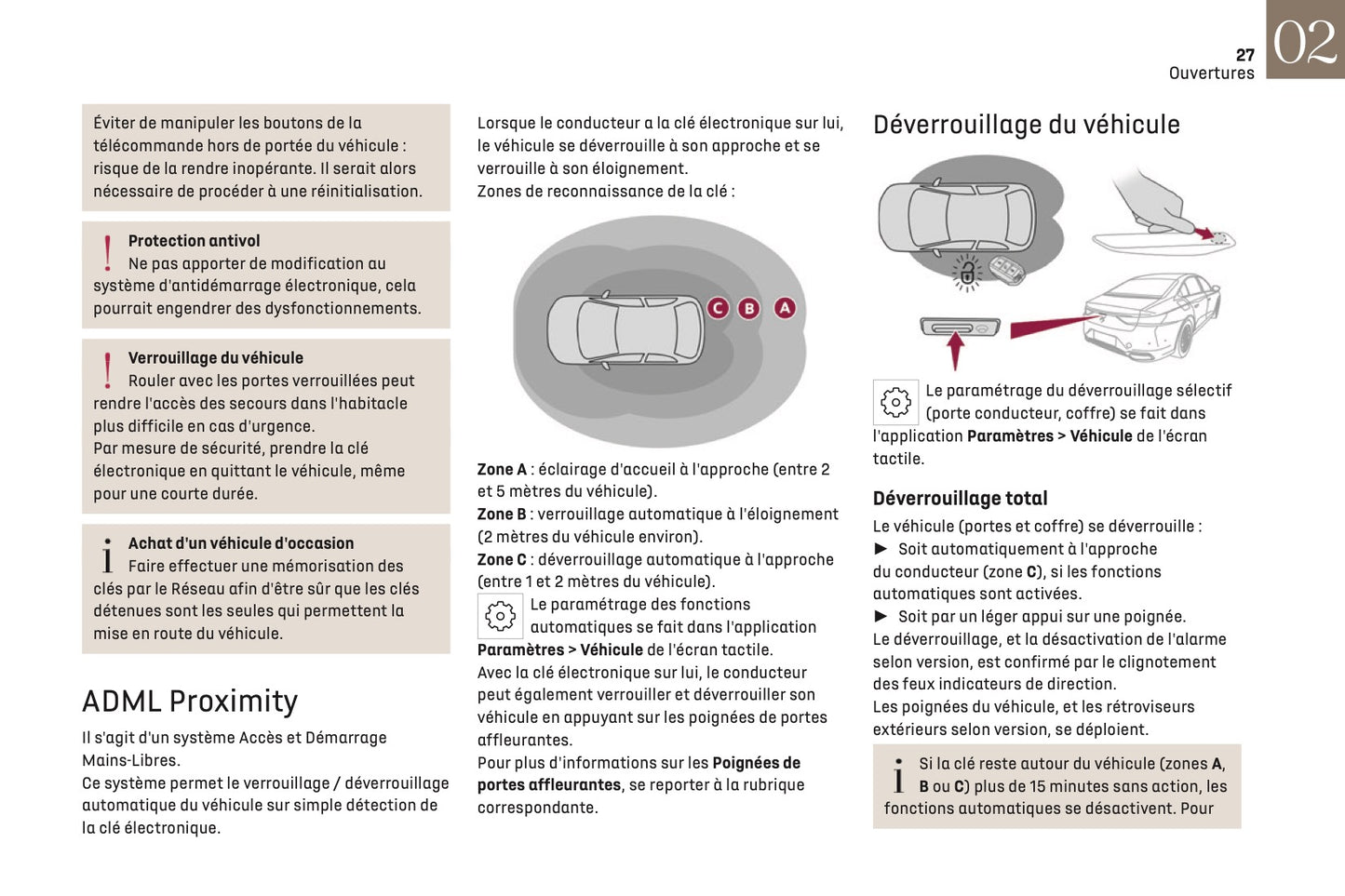 27
Ouvertures
02

Éviter de manipuler les boutons de la télécommande hors de portée du véhicule : risque de la rendre inopérante. Il serait alors nécessaire de procéder à une réinitialisation.

Protection antivol
Ne pas apporter de modification au système d'antidémarrage électronique, cela pourrait engendrer des dysfonctionnements.

Verrouillage du véhicule
Rouler avec les portes verrouillées peut rendre l'accès des secours dans l'habitacle plus difficile en cas d'urgence.
Par mesure de sécurité, prendre la clé électronique en quittant le véhicule, même pour une courte durée.

Achat d'un véhicule d'occasion
Faire effectuer une mémorisation des clés par le Réseau afin d'être sûr que les clés détenues sont les seules qui permettent la mise en route du véhicule.

ADML Proximity
Il s'agit d'un système Accès et Démarrage Mains-Libres.
Ce système permet le verrouillage / déverrouillage automatique du véhicule sur simple détection de la clé électronique.

Lorsque le conducteur a la clé électronique sur lui, le véhicule se déverrouille à son approche et se verrouille à son éloignement.
Zones de reconnaissance de la clé :

C B A

Zone A : éclairage d'accueil à l'approche (entre 2 et 5 mètres du véhicule).
Zone B : verrouillage automatique à l'éloignement (2 mètres du véhicule environ).
Zone C : déverrouillage automatique à l'approche (entre 1 et 2 mètres du véhicule).
Le paramétrage des fonctions automatiques se fait dans l'application Paramètres > Véhicule de l'écran tactile.
Avec la clé électronique sur lui, le conducteur peut également verrouiller et déverrouiller son véhicule en appuyant sur les poignées de portes affleurantes.
Pour plus d'informations sur les Poignées de portes affleurantes, se reporter à la rubrique correspondante.

Déverrouillage du véhicule

Le paramétrage du déverrouillage sélectif (porte conducteur, coffre) se fait dans l'application Paramètres > Véhicule de l'écran tactile.

Déverrouillage total
Le véhicule (portes et coffre) se déverrouille :
► Soit automatiquement à l'approche du conducteur (zone C), si les fonctions automatiques sont activées.
► Soit par un léger appui sur une poignée.
Le déverrouillage, et la désactivation de l'alarme selon version, est confirmé par le clignotement des feux indicateurs de direction.
Les poignées du véhicule, et les rétroviseurs extérieurs selon version, se déploient.

Si la clé reste autour du véhicule (zones A, B ou C) plus de 15 minutes sans action, les fonctions automatiques se désactivent. Pour