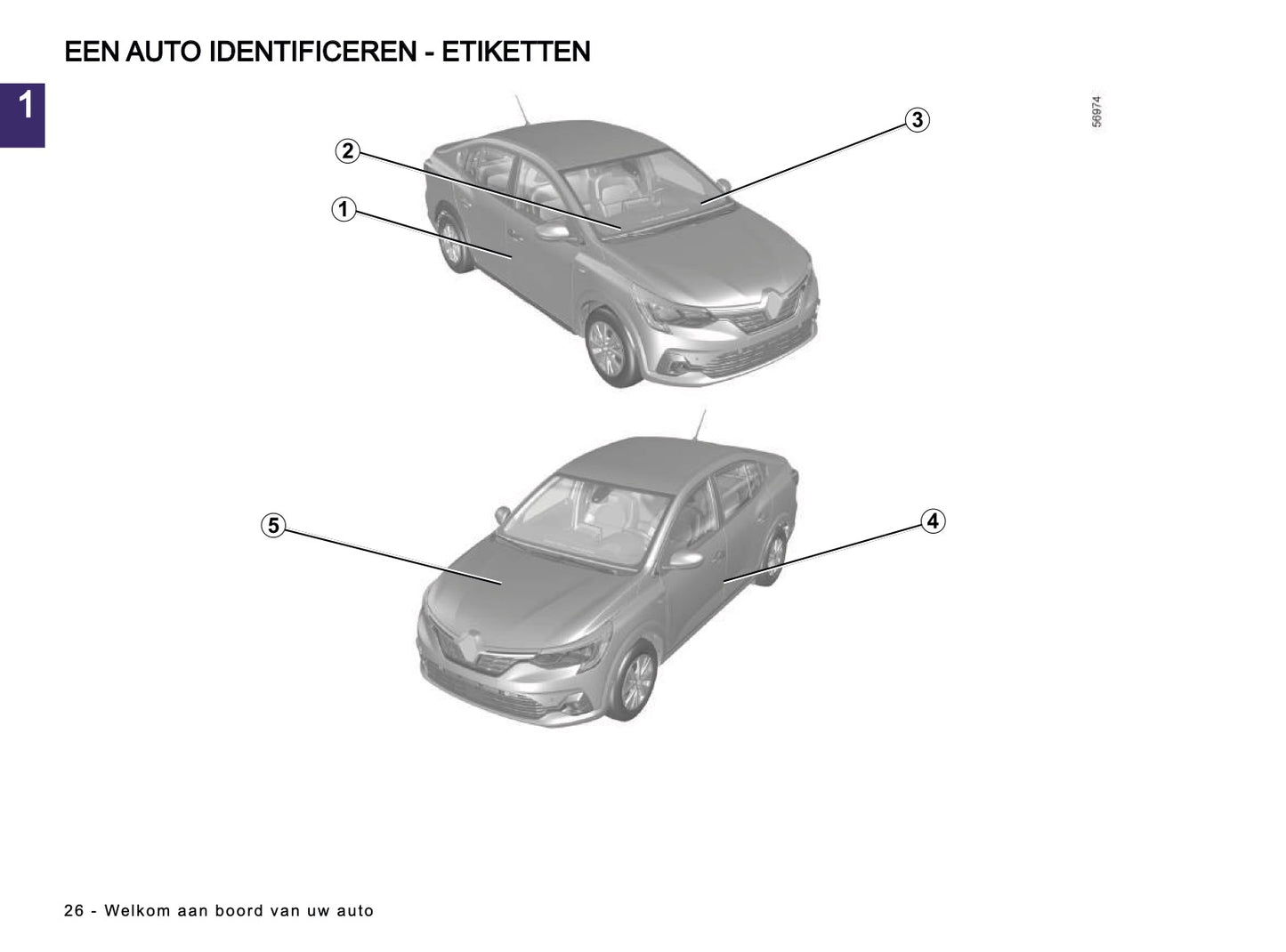 EEN AUTO IDENTIFICEREN - ETIKETTEN

1

56974

2

3

1

5

4

26 - Welkom aan boord van uw auto