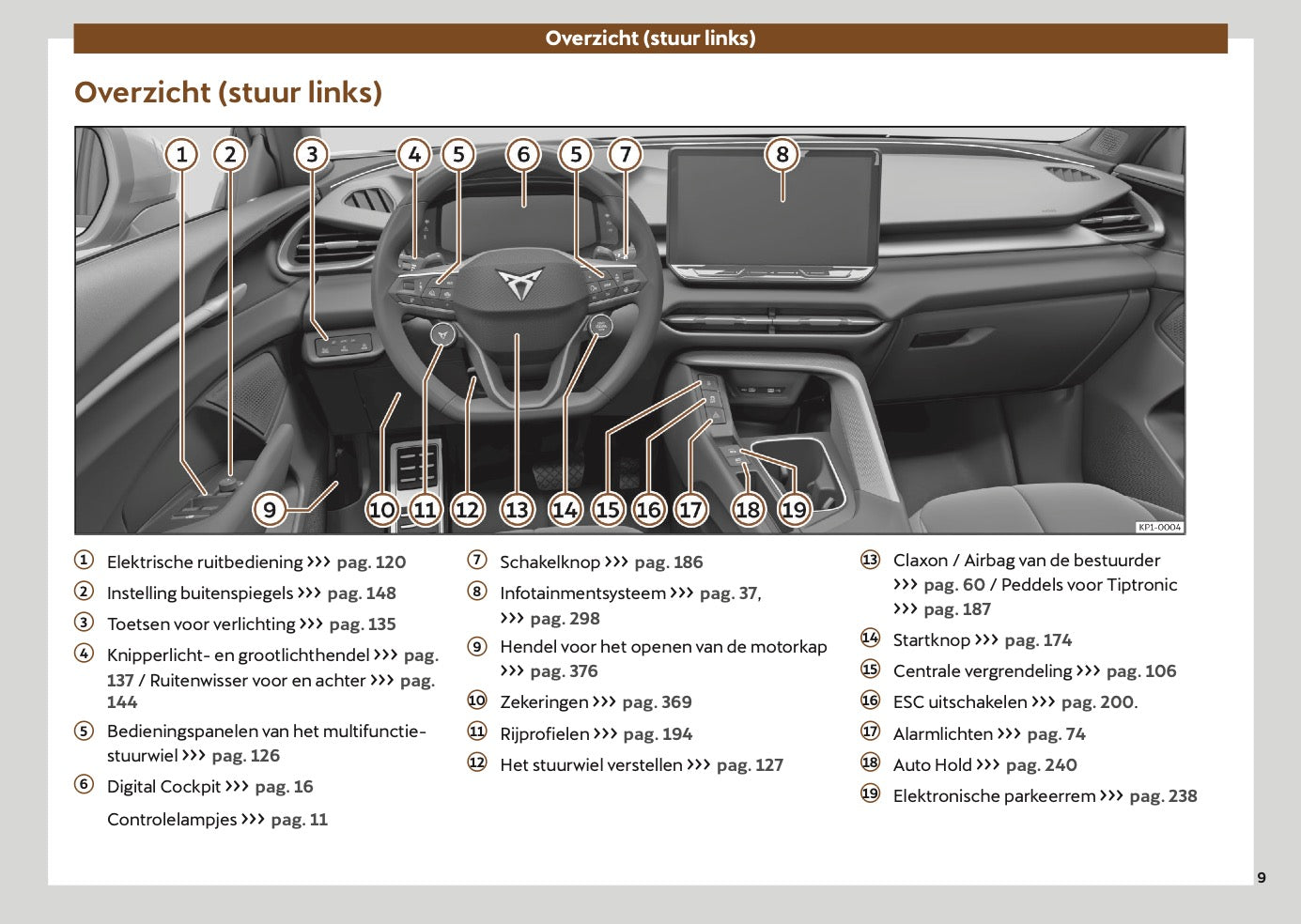 Overzicht (stuur links)

Overzicht (stuur links)

1 2 3 4 5 6 5 7 8

9 10 11 12 13 14 15 16 17 18 19

KP1-0004

1 Elektrische ruitbediening ››› pag. 120

2 Instelling buitenspiegels ››› pag. 148

3 Toetsen voor verlichting ››› pag. 135

4 Knipperlicht- en grootlichthendel ››› pag. 137 / Ruitenwisser voor en achter ››› pag. 144

5 Bedieningspanelen van het multifunctiestuurwiel ››› pag. 126

6 Digital Cockpit ››› pag. 16

Controlelampjes ››› pag. 11

7 Schakelknop ››› pag. 186

8 Infotainmentsysteem ››› pag. 37, ››› pag. 298

9 Hendel voor het openen van de motorkap ››› pag. 376

10 Zekeringen ››› pag. 369

11 Rijprofielen ››› pag. 194

12 Het stuurwiel verstellen ››› pag. 127

13 Claxon / Airbag van de bestuurder ››› pag. 60 / Peddels voor Tiptronic ››› pag. 187

14 Startknop ››› pag. 174

15 Centrale vergrendeling ››› pag. 106

16 ESC uitschakelen ››› pag. 200.

17 Alarmlichten ››› pag. 74

18 Auto Hold ››› pag. 240

19 Elektronische parkeerrem ››› pag. 238

9