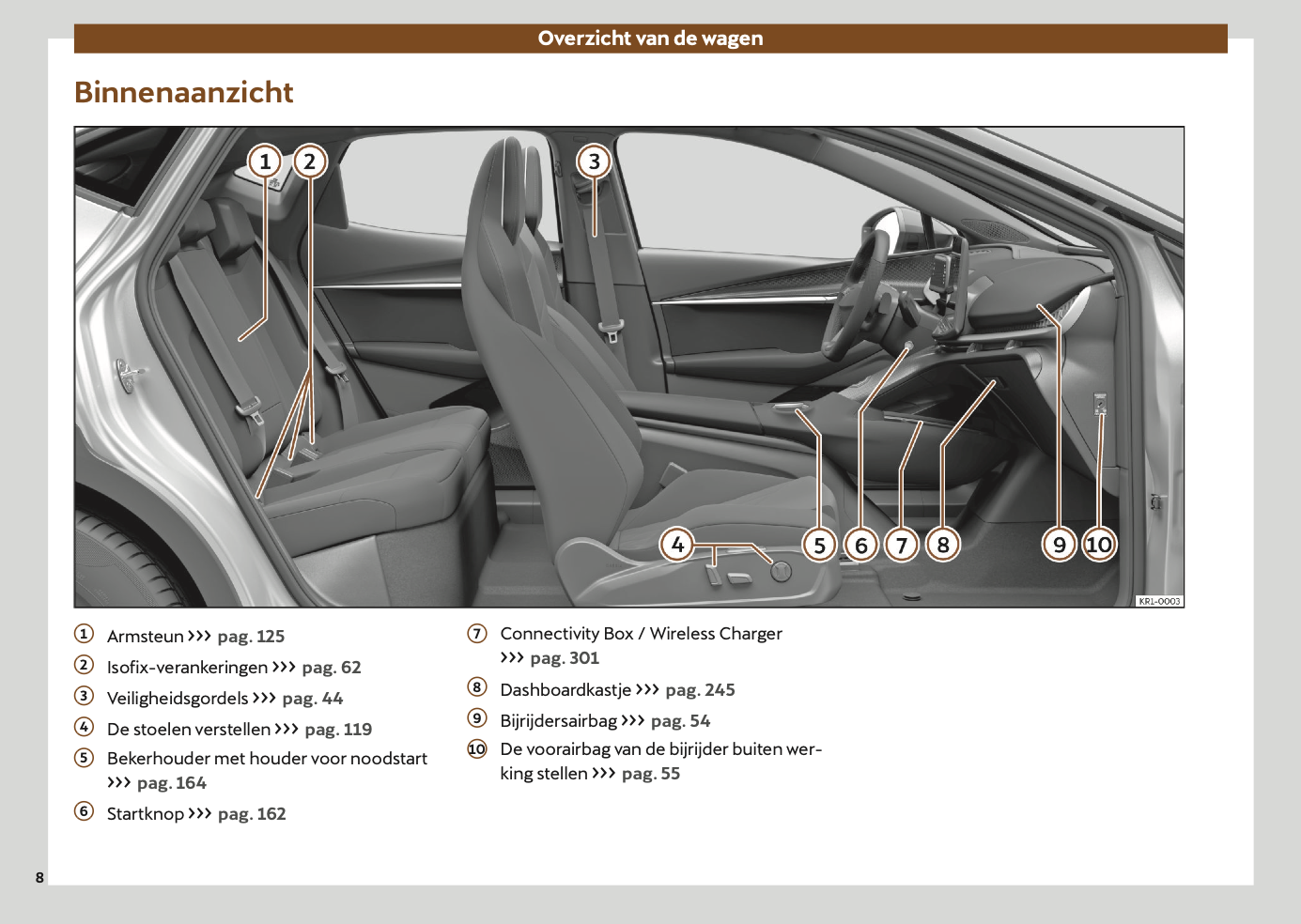 Overzicht van de wagen

Binnenaanzicht

1 2 3 4 5 6 7 8 9 10

KR1-0003

1 Armsteun ››› pag. 125
2 Isofix-verankeringen ››› pag. 62
3 Veiligheidsgordels ››› pag. 44
4 De stoelen verstellen ››› pag. 119
5 Bekerhouder met houder voor noodstart ››› pag. 164
6 Startknop ››› pag. 162

7 Connectivity Box / Wireless Charger ››› pag. 301
8 Dashboardkastje ››› pag. 245
9 Bijrijdersairbag ››› pag. 54
10 De voorairbag van de bijrijder buiten werking stellen ››› pag. 55

8