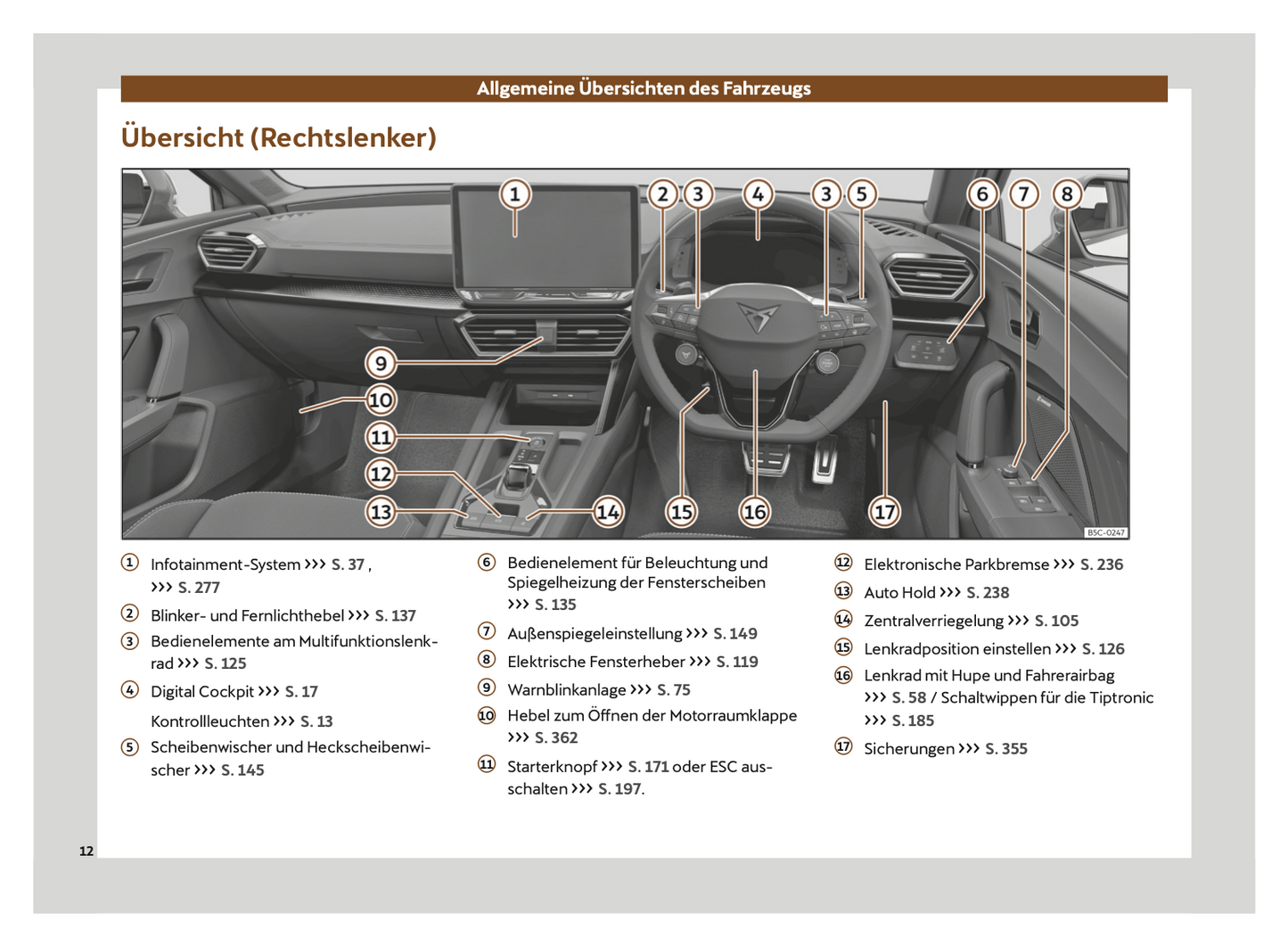 Allgemeine Übersichten des Fahrzeugs

Übersicht (Rechtslenker)

1 2 3 4 3 5 6 7 8 9 10 11 12 13 14 15 16 17

B5C-0247

1 Infotainment-System ››› S. 37 , ››› S. 277

2 Blinker- und Fernlichthebel ››› S. 137

3 Bedienelemente am Multifunktionslenkrad ››› S. 125

4 Digital Cockpit ››› S. 17

Kontrollleuchten ››› S. 13

5 Scheibenwischer und Heckscheibenwischer ››› S. 145

6 Bedienelement für Beleuchtung und Spiegelheizung der Fensterscheiben ››› S. 135

7 Außenspiegeleinstellung ››› S. 149

8 Elektrische Fensterheber ››› S. 119

9 Warnblinkanlage ››› S. 75

10 Hebel zum Öffnen der Motorraumklappe ››› S. 362

11 Starterknopf ››› S. 171 oder ESC ausschalten ››› S. 197.

12 Elektronische Parkbremse ››› S. 236

13 Auto Hold ››› S. 238

14 Zentralverriegelung ››› S. 105

15 Lenkradposition einstellen ››› S. 126

16 Lenkrad mit Hupe und Fahrerairbag ››› S. 58 / Schaltwippen für die Tiptronic ››› S. 185

17 Sicherungen ››› S. 355

12