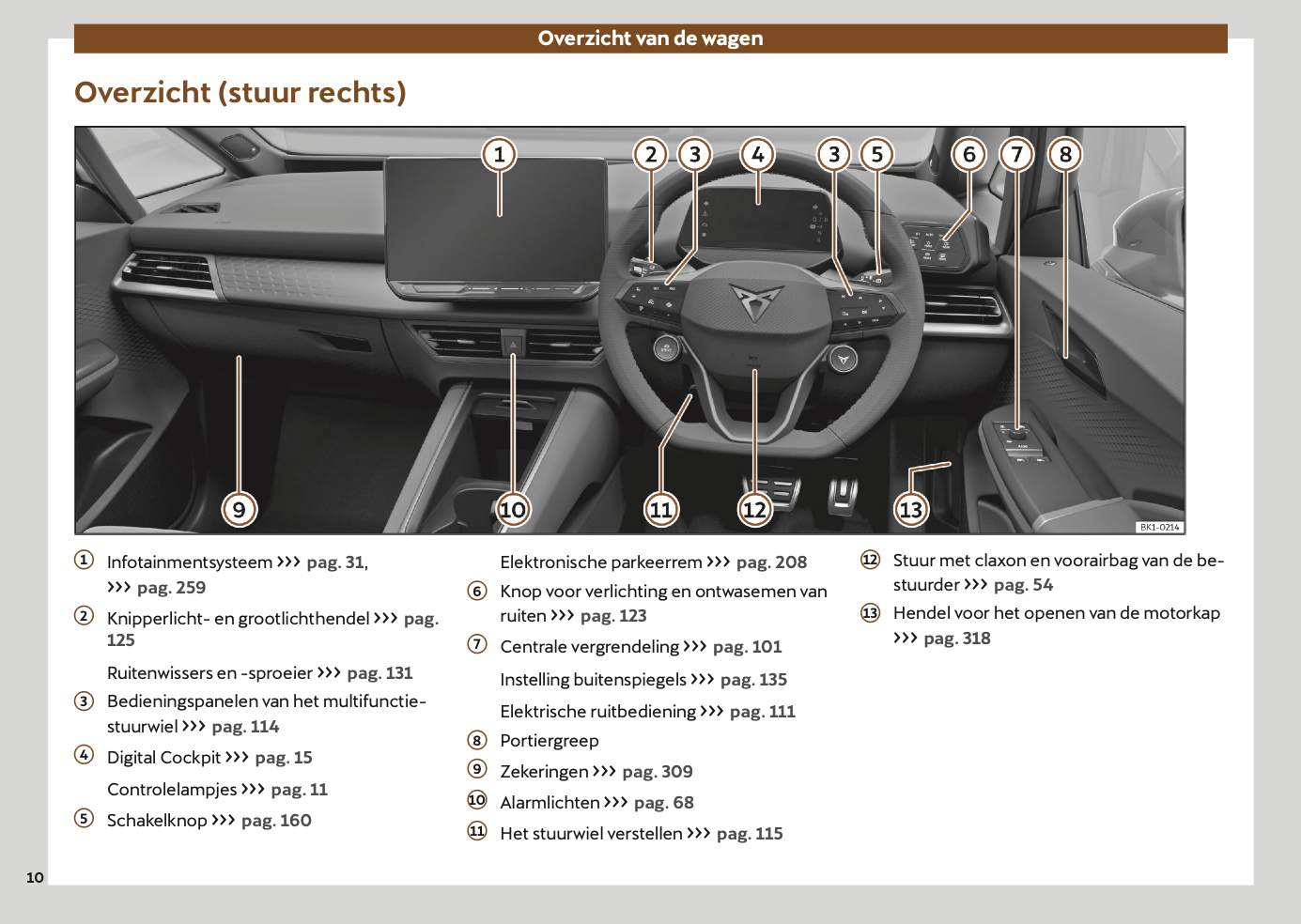 Overzicht van de wagen

Overzicht (stuur rechts)

1 2 3 4 3 5 6 7 8
9 10 11 12 13
BK1-0214

① Infotainmentsysteem ››› pag. 31, ››› pag. 259

② Knipperlicht- en grootlichthendel ››› pag. 125

Ruitenwissers en -sproeier ››› pag. 131

③ Bedieningspanelen van het multifunctiestuurwiel ››› pag. 114

④ Digital Cockpit ››› pag. 15

Controlelampjes ››› pag. 11

⑤ Schakelknop ››› pag. 160

Elektronische parkeerrem ››› pag. 208

⑥ Knop voor verlichting en ontwasemen van ruiten ››› pag. 123

⑦ Centrale vergrendeling ››› pag. 101

Instelling buitenspiegels ››› pag. 135

Elektrische ruitbediening ››› pag. 111

⑧ Portiergreep

⑨ Zekeringen ››› pag. 309

⑩ Alarmlichten ››› pag. 68

⑪ Het stuurwiel verstellen ››› pag. 115

⑫ Stuur met claxon en voorairbag van de bestuurder ››› pag. 54

⑬ Hendel voor het openen van de motorkap ››› pag. 318

10