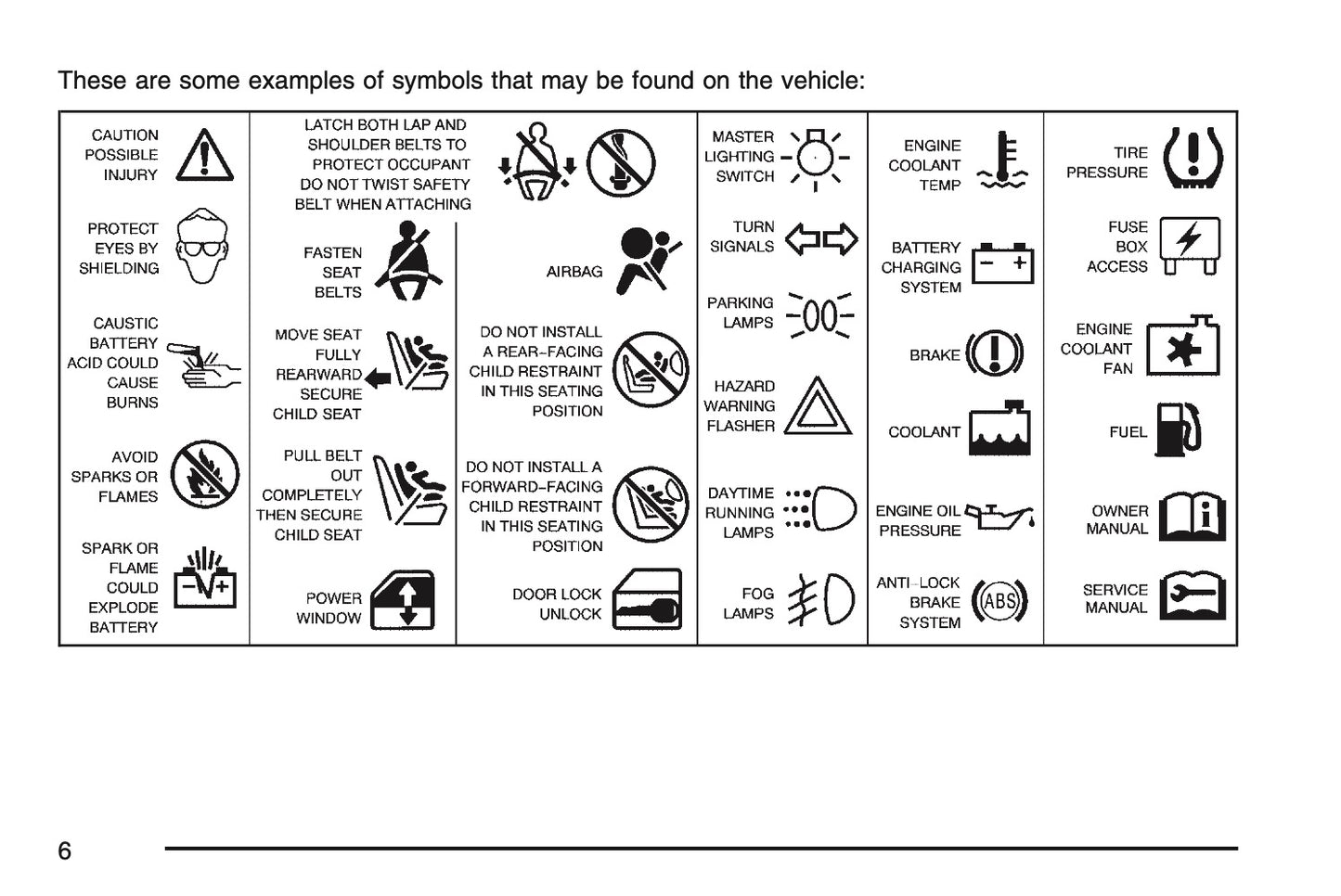 These are some examples of symbols that may be found on the vehicle:

CAUTION POSSIBLE INJURY

PROTECT EYES BY SHIELDING

CAUSTIC BATTERY ACID COULD CAUSE BURNS

AVOID SPARKS OR FLAMES

SPARK OR FLAME COULD EXPLODE BATTERY

LATCH BOTH LAP AND SHOULDER BELTS TO PROTECT OCCUPANT DO NOT TWIST SAFETY BELT WHEN ATTACHING

FASTEN SEAT BELTS

MOVE SEAT FULLY REARWARD SECURE CHILD SEAT

PULL BELT OUT COMPLETELY THEN SECURE CHILD SEAT

POWER WINDOW

AIRBAG

DO NOT INSTALL A REAR-FACING CHILD RESTRAINT IN THIS SEATING POSITION

DO NOT INSTALL A FORWARD-FACING CHILD RESTRAINT IN THIS SEATING POSITION

DOOR LOCK UNLOCK

MASTER LIGHTING SWITCH

TURN SIGNALS

PARKING LAMPS

HAZARD WARNING FLASHER

DAYTIME RUNNING LAMPS

FOG LAMPS

ENGINE COOLANT TEMP

BATTERY CHARGING SYSTEM

BRAKE

COOLANT

ENGINE OIL PRESSURE

ANTI-LOCK BRAKE SYSTEM

ABS

TIRE PRESSURE

FUSE BOX ACCESS

ENGINE COOLANT FAN

FUEL

OWNER MANUAL

SERVICE MANUAL

6