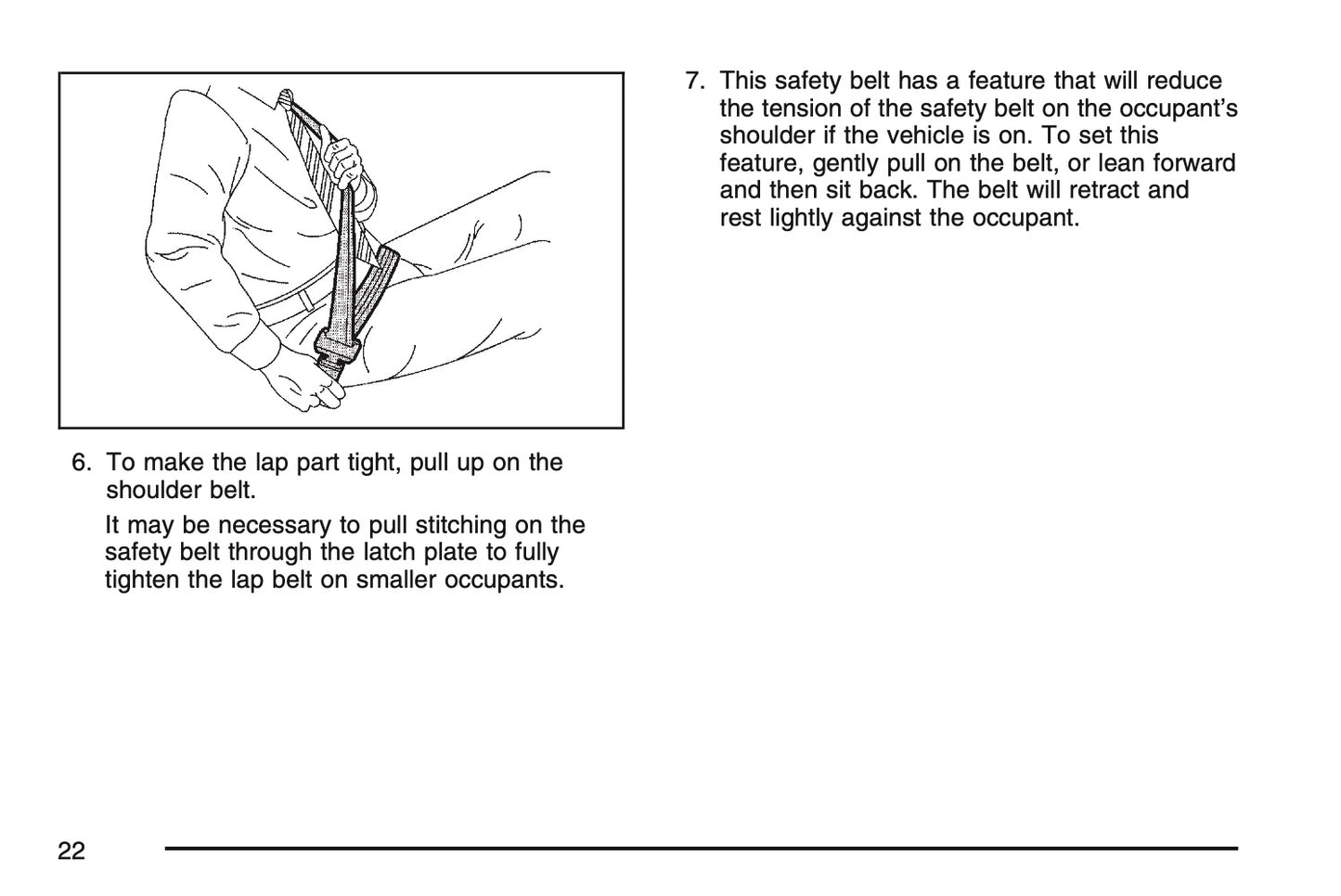 6. To make the lap part tight, pull up on the shoulder belt.

It may be necessary to pull stitching on the safety belt through the latch plate to fully tighten the lap belt on smaller occupants.

7. This safety belt has a feature that will reduce the tension of the safety belt on the occupant's shoulder if the vehicle is on. To set this feature, gently pull on the belt, or lean forward and then sit back. The belt will retract and rest lightly against the occupant.

22