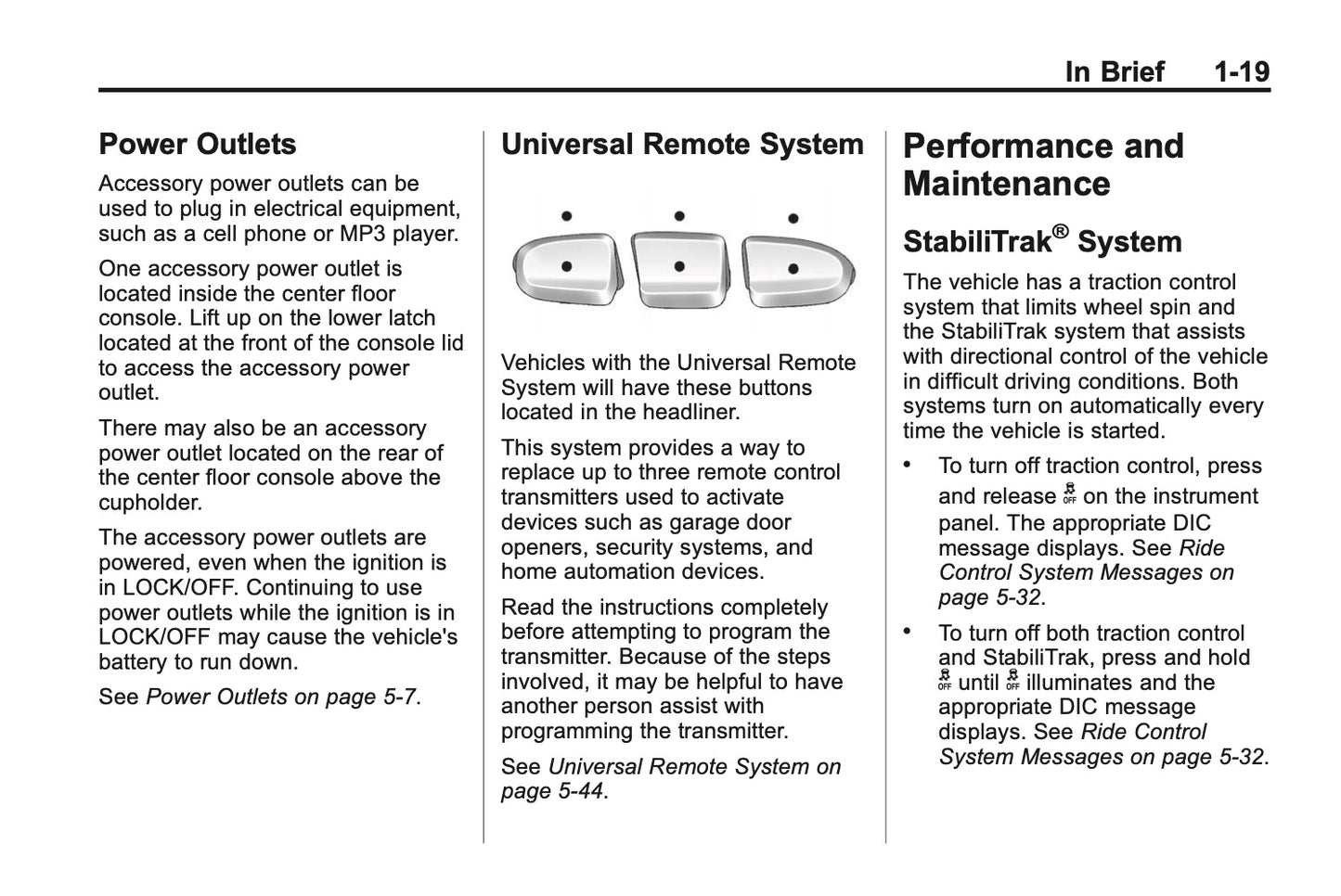 In Brief 1-19

Power Outlets

Accessory power outlets can be used to plug in electrical equipment, such as a cell phone or MP3 player.

One accessory power outlet is located inside the center floor console. Lift up on the lower latch located at the front of the console lid to access the accessory power outlet.

There may also be an accessory power outlet located on the rear of the center floor console above the cupholder.

The accessory power outlets are powered, even when the ignition is in LOCK/OFF. Continuing to use power outlets while the ignition is in LOCK/OFF may cause the vehicle's battery to run down.

See Power Outlets on page 5-7.

Universal Remote System

Vehicles with the Universal Remote System will have these buttons located in the headliner.

This system provides a way to replace up to three remote control transmitters used to activate devices such as garage door openers, security systems, and home automation devices.

Read the instructions completely before attempting to program the transmitter. Because of the steps involved, it may be helpful to have another person assist with programming the transmitter.

See Universal Remote System on page 5-44.

Performance and Maintenance

StabiliTrak® System

The vehicle has a traction control system that limits wheel spin and the StabiliTrak system that assists with directional control of the vehicle in difficult driving conditions. Both systems turn on automatically every time the vehicle is started.

• To turn off traction control, press and release OFF on the instrument panel. The appropriate DIC message displays. See Ride Control System Messages on page 5-32.

• To turn off both traction control and StabiliTrak, press and hold OFF until OFF illuminates and the appropriate DIC message displays. See Ride Control System Messages on page 5-32.