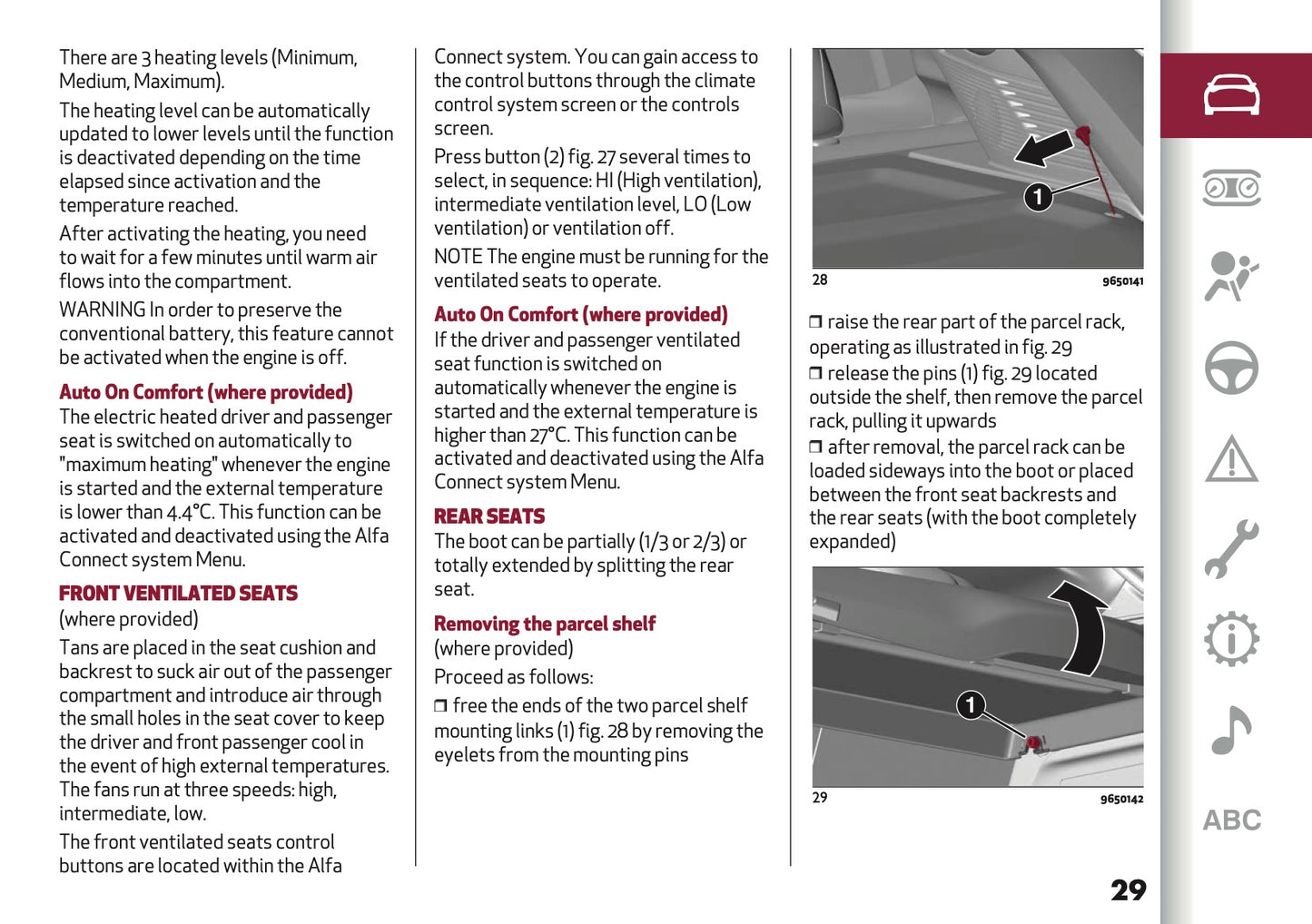 There are 3 heating levels (Minimum, Medium, Maximum).

The heating level can be automatically updated to lower levels until the function is deactivated depending on the time elapsed since activation and the temperature reached.

After activating the heating, you need to wait for a few minutes until warm air flows into the compartment.

WARNING In order to preserve the conventional battery, this feature cannot be activated when the engine is off.

Auto On Comfort (where provided)
The electric heated driver and passenger seat is switched on automatically to "maximum heating" whenever the engine is started and the external temperature is lower than 4.4°C. This function can be activated and deactivated using the Alfa Connect system Menu.

FRONT VENTILATED SEATS
(where provided)

Tans are placed in the seat cushion and backrest to suck air out of the passenger compartment and introduce air through the small holes in the seat cover to keep the driver and front passenger cool in the event of high external temperatures. The fans run at three speeds: high, intermediate, low.

The front ventilated seats control buttons are located within the Alfa Connect system. You can gain access to the control buttons through the climate control system screen or the controls screen.

Press button (2) fig. 27 several times to select, in sequence: HI (High ventilation), intermediate ventilation level, LO (Low ventilation) or ventilation off.

NOTE The engine must be running for the ventilated seats to operate.

Auto On Comfort (where provided)
If the driver and passenger ventilated seat function is switched on automatically whenever the engine is started and the external temperature is higher than 27°C. This function can be activated and deactivated using the Alfa Connect system Menu.

REAR SEATS
The boot can be partially (1/3 or 2/3) or totally extended by splitting the rear seat.

Removing the parcel shelf
(where provided)

Proceed as follows:

❒ free the ends of the two parcel shelf mounting links (1) fig. 28 by removing the eyelets from the mounting pins

1
28 9650141

❒ raise the rear part of the parcel rack, operating as illustrated in fig. 29
❒ release the pins (1) fig. 29 located outside the shelf, then remove the parcel rack, pulling it upwards
❒ after removal, the parcel rack can be loaded sideways into the boot or placed between the front seat backrests and the rear seats (with the boot completely expanded)

1
29 9650142

ABC

29