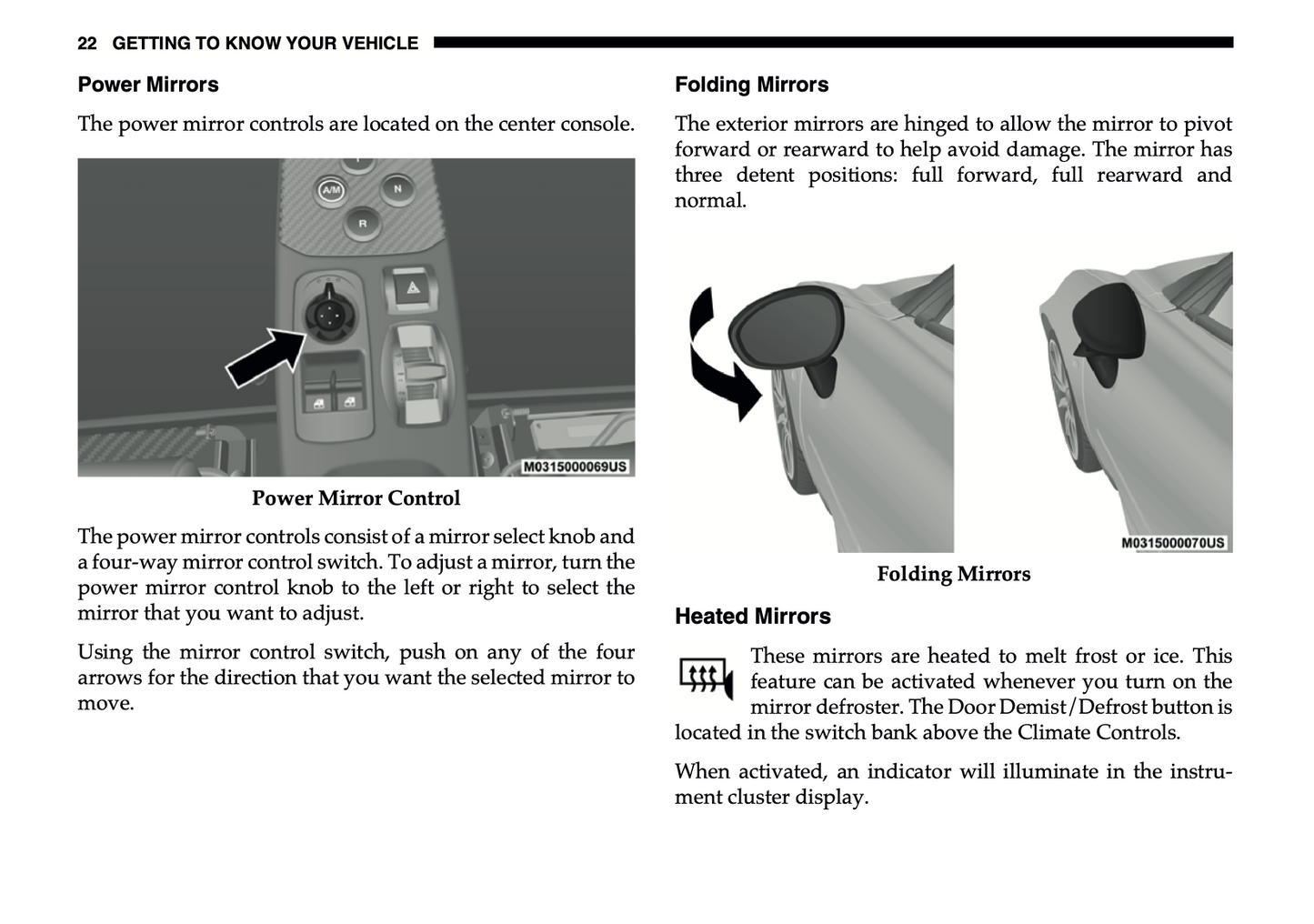 22 GETTING TO KNOW YOUR VEHICLE

Power Mirrors

The power mirror controls are located on the center console.

A/M

N

R

M0315000069US

Power Mirror Control

The power mirror controls consist of a mirror select knob and a four-way mirror control switch. To adjust a mirror, turn the power mirror control knob to the left or right to select the mirror that you want to adjust.

Using the mirror control switch, push on any of the four arrows for the direction that you want the selected mirror to move.

Folding Mirrors

The exterior mirrors are hinged to allow the mirror to pivot forward or rearward to help avoid damage. The mirror has three detent positions: full forward, full rearward and normal.

M0315000070US

Folding Mirrors

Heated Mirrors

These mirrors are heated to melt frost or ice. This feature can be activated whenever you turn on the mirror defroster. The Door Demist/Defrost button is located in the switch bank above the Climate Controls.

When activated, an indicator will illuminate in the instrument cluster display.