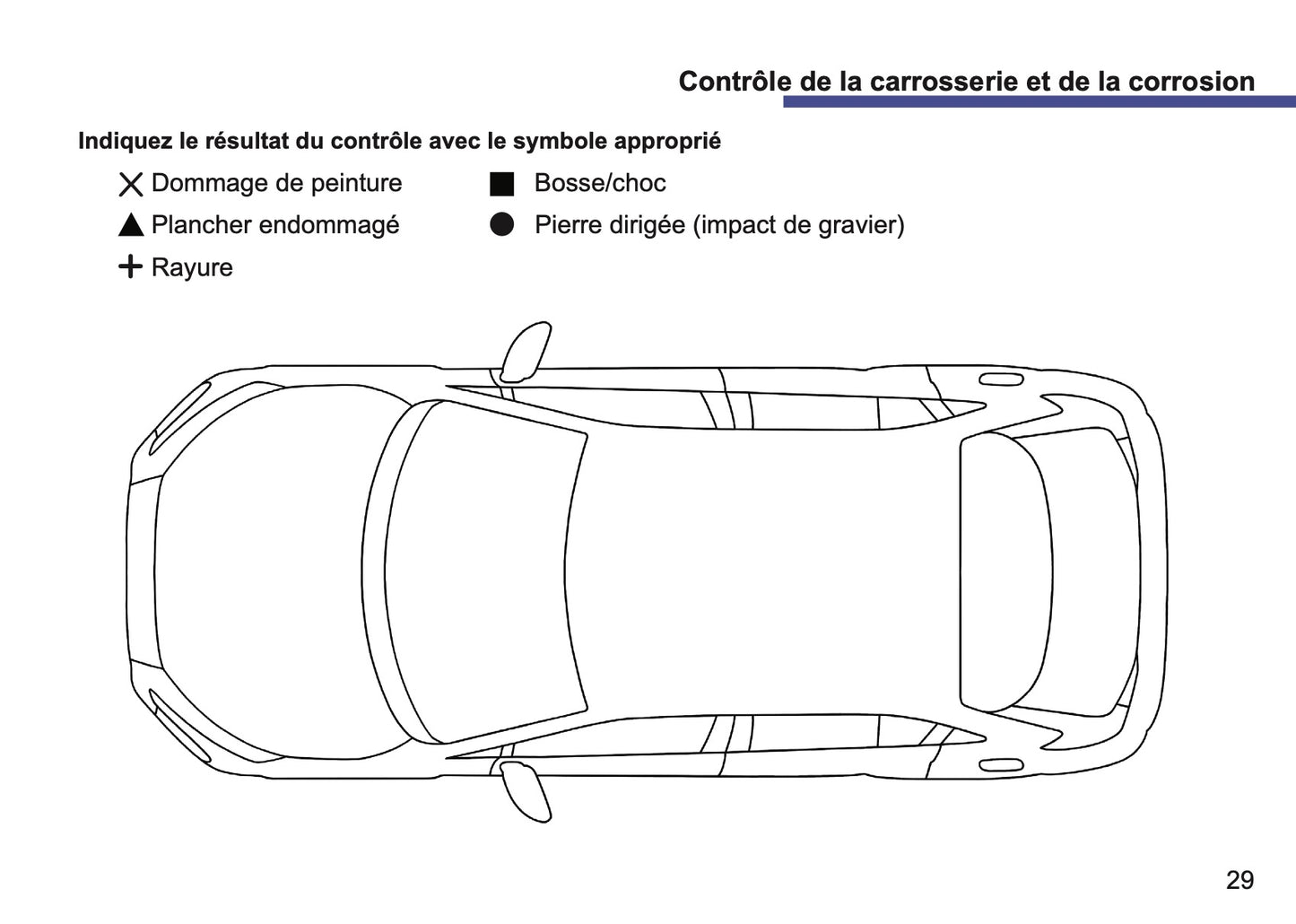 Contrôle de la carrosserie et de la corrosion

Indiquez le résultat du contrôle avec le symbole approprié

✕ Dommage de peinture

▲ Plancher endommagé

+ Rayure

■ Bosse/choc

● Pierre dirigée (impact de gravier)

29