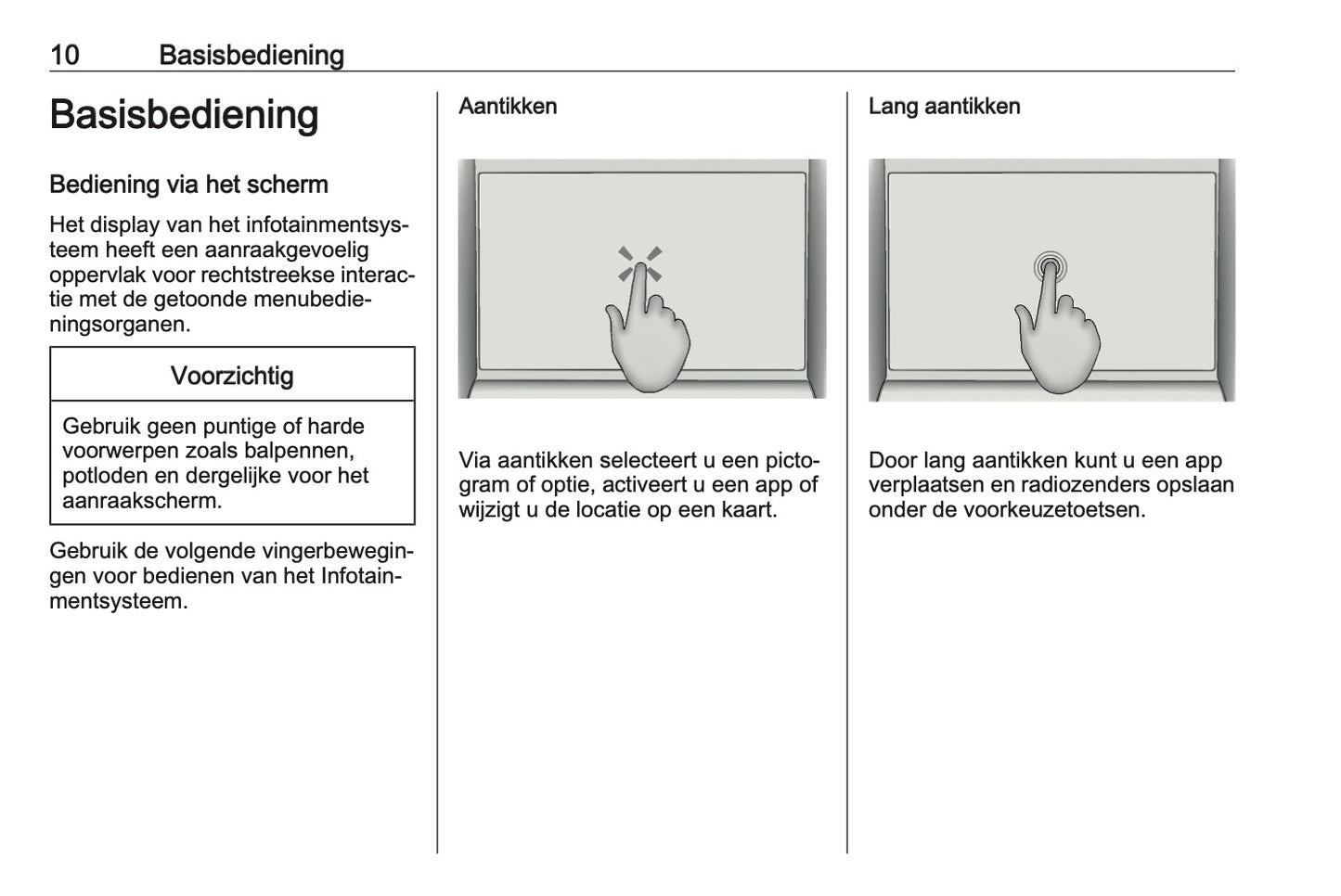 10 Basisbediening

Basisbediening

Bediening via het scherm

Het display van het infotainmentsysteem heeft een aanraakgevoelig oppervlak voor rechtstreekse interactie met de getoonde menubedieningsorganen.

Voorzichtig

Gebruik geen puntige of harde voorwerpen zoals balpennen, potloden en dergelijke voor het aanraakscherm.

Gebruik de volgende vingerbewegingen voor bedienen van het Infotainmentsysteem.

Aantikken

Via aantikken selecteert u een pictogram of optie, activeert u een app of wijzigt u de locatie op een kaart.

Lang aantikken

Door lang aantikken kunt u een app verplaatsen en radiozenders opslaan onder de voorkeuzetoetsen.